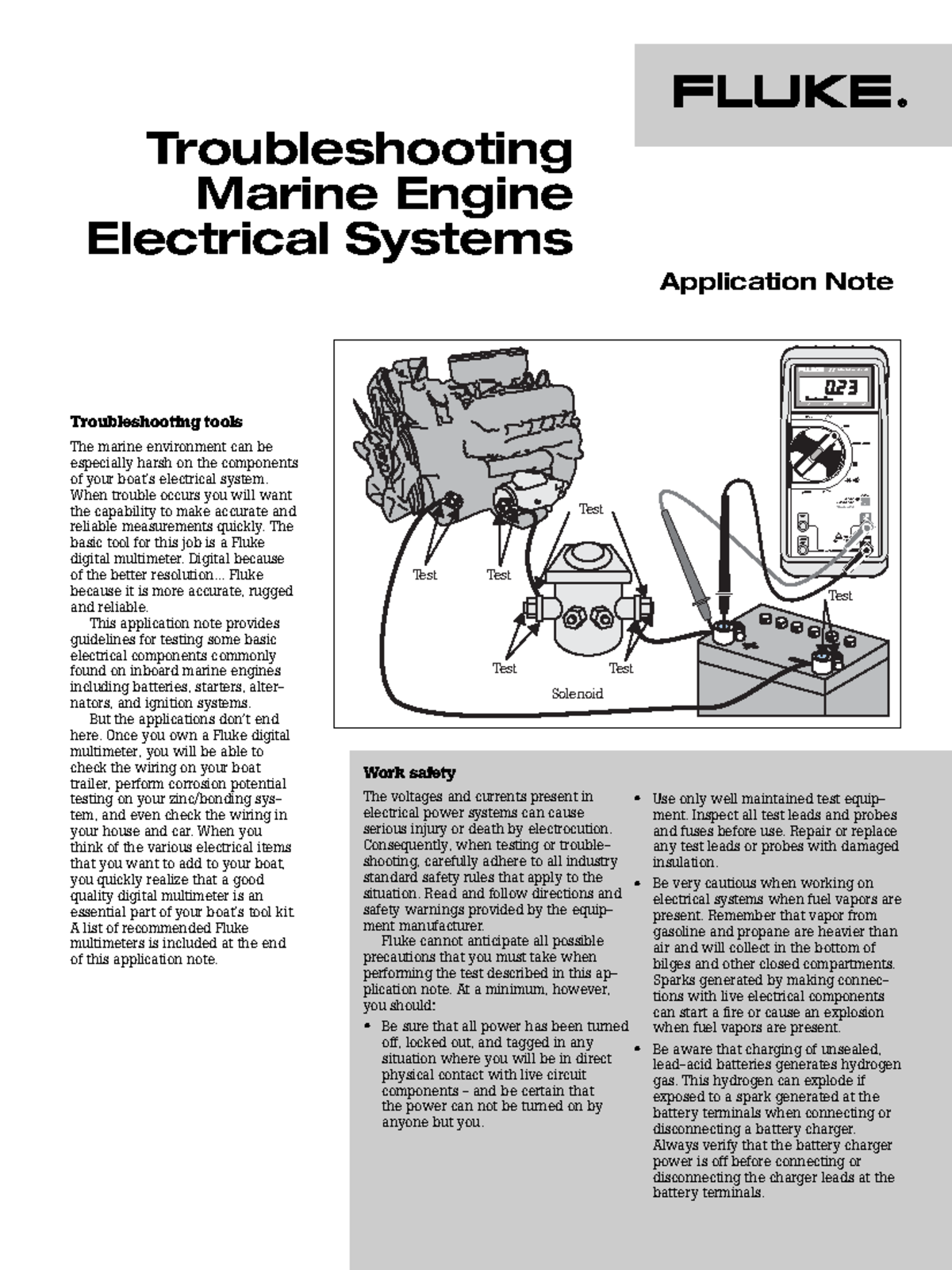 FLUKE.

Troubleshooting Marine Engine Electrical Systems

Application Note

0.23

Test

Test

Test

Test

Test

Test

Solenoid

Troubleshooting tools

The marine environment can be especially harsh on the components of your boat's electrical system. When trouble occurs you will want the capability to make accurate and reliable measurements quickly. The basic tool for this job is a Fluke digital multimeter. Digital because of the better resolution... Fluke because it is more accurate, rugged and reliable.

This application note provides guidelines for testing some basic electrical components commonly found on inboard marine engines including batteries, starters, alternators, and ignition systems.

But the applications don't end here. Once you own a Fluke digital multimeter, you will be able to check the wiring on your boat trailer, perform corrosion potential testing on your zinc/bonding system, and even check the wiring in your house and car. When you think of the various electrical items that you want to add to your boat, you quickly realize that a good quality digital multimeter is an essential part of your boat's tool kit. A list of recommended Fluke multimeters is included at the end of this application note.

Work safety

The voltages and currents present in electrical power systems can cause serious injury or death by electrocution. Consequently, when testing or troubleshooting, carefully adhere to all industry standard safety rules that apply to the situation. Read and follow directions and safety warnings provided by the equipment manufacturer.

Fluke cannot anticipate all possible precautions that you must take when performing the test described in this application note. At a minimum, however, you should:

• Be sure that all power has been turned off, locked out, and tagged in any situation where you will be in direct physical contact with live circuit components – and be certain that the power can not be turned on by anyone but you.

• Use only well maintained test equipment. Inspect all test leads and probes and fuses before use. Repair or replace any test leads or probes with damaged insulation.

• Be very cautious when working on electrical systems when fuel vapors are present. Remember that vapor from gasoline and propane are heavier than air and will collect in the bottom of bilges and other closed compartments. Sparks generated by making connections with live electrical components can start a fire or cause an explosion when fuel vapors are present.

• Be aware that charging of unsealed, lead–acid batteries generates hydrogen gas. This hydrogen can explode if exposed to a spark generated at the battery terminals when connecting or disconnecting a battery charger. Always verify that the battery charger power is off before connecting or disconnecting the charger leads at the battery terminals.