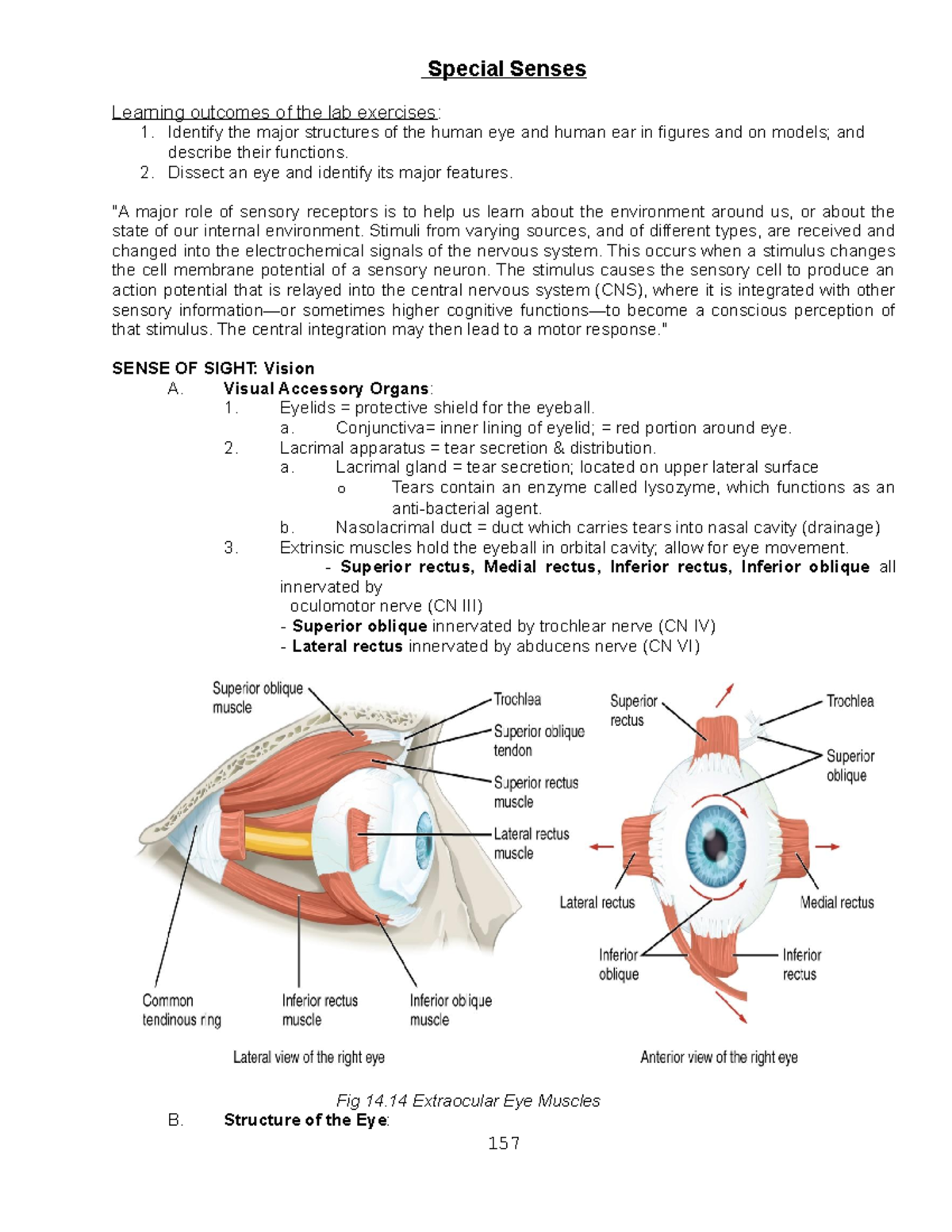 Special Senses

Learning outcomes of the lab exercises:
1. Identify the major structures of the human eye and human ear in figures and on models; and describe their functions.
2. Dissect an eye and identify its major features.

"A major role of sensory receptors is to help us learn about the environment around us, or about the state of our internal environment. Stimuli from varying sources, and of different types, are received and changed into the electrochemical signals of the nervous system. This occurs when a stimulus changes the cell membrane potential of a sensory neuron. The stimulus causes the sensory cell to produce an action potential that is relayed into the central nervous system (CNS), where it is integrated with other sensory information—or sometimes higher cognitive functions—to become a conscious perception of that stimulus. The central integration may then lead to a motor response."

SENSE OF SIGHT: Vision
A. Visual Accessory Organs:
1. Eyelids = protective shield for the eyeball.
a. Conjunctiva= inner lining of eyelid; = red portion around eye.
2. Lacrimal apparatus = tear secretion & distribution.
a. Lacrimal gland = tear secretion; located on upper lateral surface
o Tears contain an enzyme called lysozyme, which functions as an anti-bacterial agent.
b. Nasolacrimal duct = duct which carries tears into nasal cavity (drainage)
3. Extrinsic muscles hold the eyeball in orbital cavity; allow for eye movement.
- Superior rectus, Medial rectus, Inferior rectus, Inferior oblique all innervated by
oculomotor nerve (CN III)
- Superior oblique innervated by trochlear nerve (CN IV)
- Lateral rectus innervated by abducens nerve (CN VI)

Superior oblique muscle
Trochlea
Superior oblique tendon
Superior rectus muscle
Lateral rectus muscle
Common tendinous ring
Inferior rectus muscle
Inferior oblique muscle
Lateral view of the right eye

Superior rectus
Trochlea
Superior oblique
Lateral rectus
Medial rectus
Inferior oblique
Inferior rectus
Anterior view of the right eye

Fig 14.14 Extraocular Eye Muscles
B. Structure of the Eye:
157