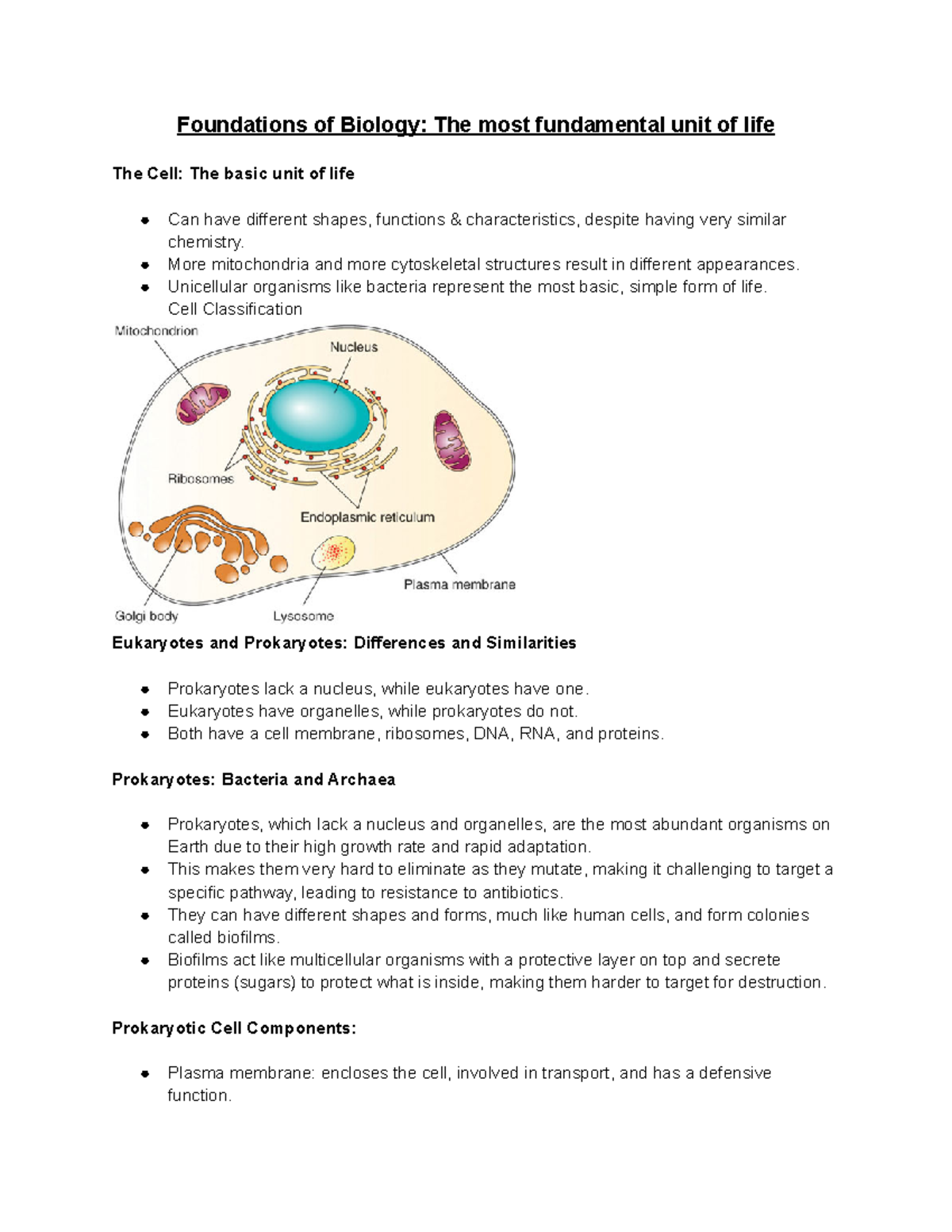 Foundations of Biology: The most fundamental unit of life

The Cell: The basic unit of life

- Can have different shapes, functions & characteristics, despite having very similar chemistry.
- More mitochondria and more cytoskeletal structures result in different appearances.
- Unicellular organisms like bacteria represent the most basic, simple form of life.

Cell Classification

Mitochondrion
Nucleus
Ribosomes
Endoplasmic reticulum
Plasma membrane
Golgi body
Lysosome

Eukaryotes and Prokaryotes: Differences and Similarities

- Prokaryotes lack a nucleus, while eukaryotes have one.
- Eukaryotes have organelles, while prokaryotes do not.
- Both have a cell membrane, ribosomes, DNA, RNA, and proteins.

Prokaryotes: Bacteria and Archaea

- Prokaryotes, which lack a nucleus and organelles, are the most abundant organisms on Earth due to their high growth rate and rapid adaptation.
- This makes them very hard to eliminate as they mutate, making it challenging to target a specific pathway, leading to resistance to antibiotics.
- They can have different shapes and forms, much like human cells, and form colonies called biofilms.
- Biofilms act like multicellular organisms with a protective layer on top and secrete proteins (sugars) to protect what is inside, making them harder to target for destruction.

Prokaryotic Cell Components:

- Plasma membrane: encloses the cell, involved in transport, and has a defensive function.