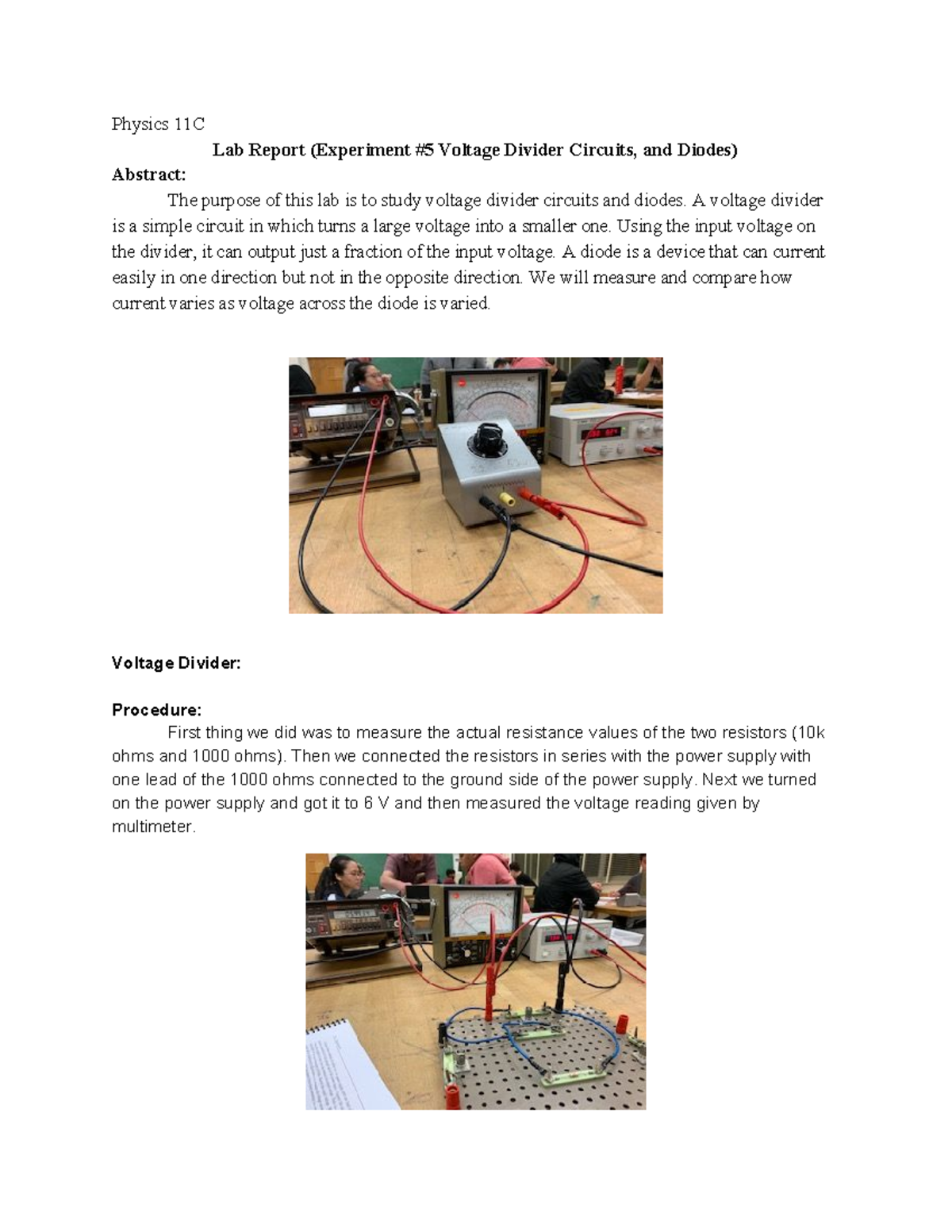 Physics 11C

Lab Report (Experiment #5 Voltage Divider Circuits, and Diodes)

Abstract:

The purpose of this lab is to study voltage divider circuits and diodes. A voltage divider is a simple circuit in which turns a large voltage into a smaller one. Using the input voltage on the divider, it can output just a fraction of the input voltage. A diode is a device that can current easily in one direction but not in the opposite direction. We will measure and compare how current varies as voltage across the diode is varied.

Voltage Divider:

Procedure:

First thing we did was to measure the actual resistance values of the two resistors (10k ohms and 1000 ohms). Then we connected the resistors in series with the power supply with one lead of the 1000 ohms connected to the ground side of the power supply. Next we turned on the power supply and got it to 6 V and then measured the voltage reading given by multimeter.