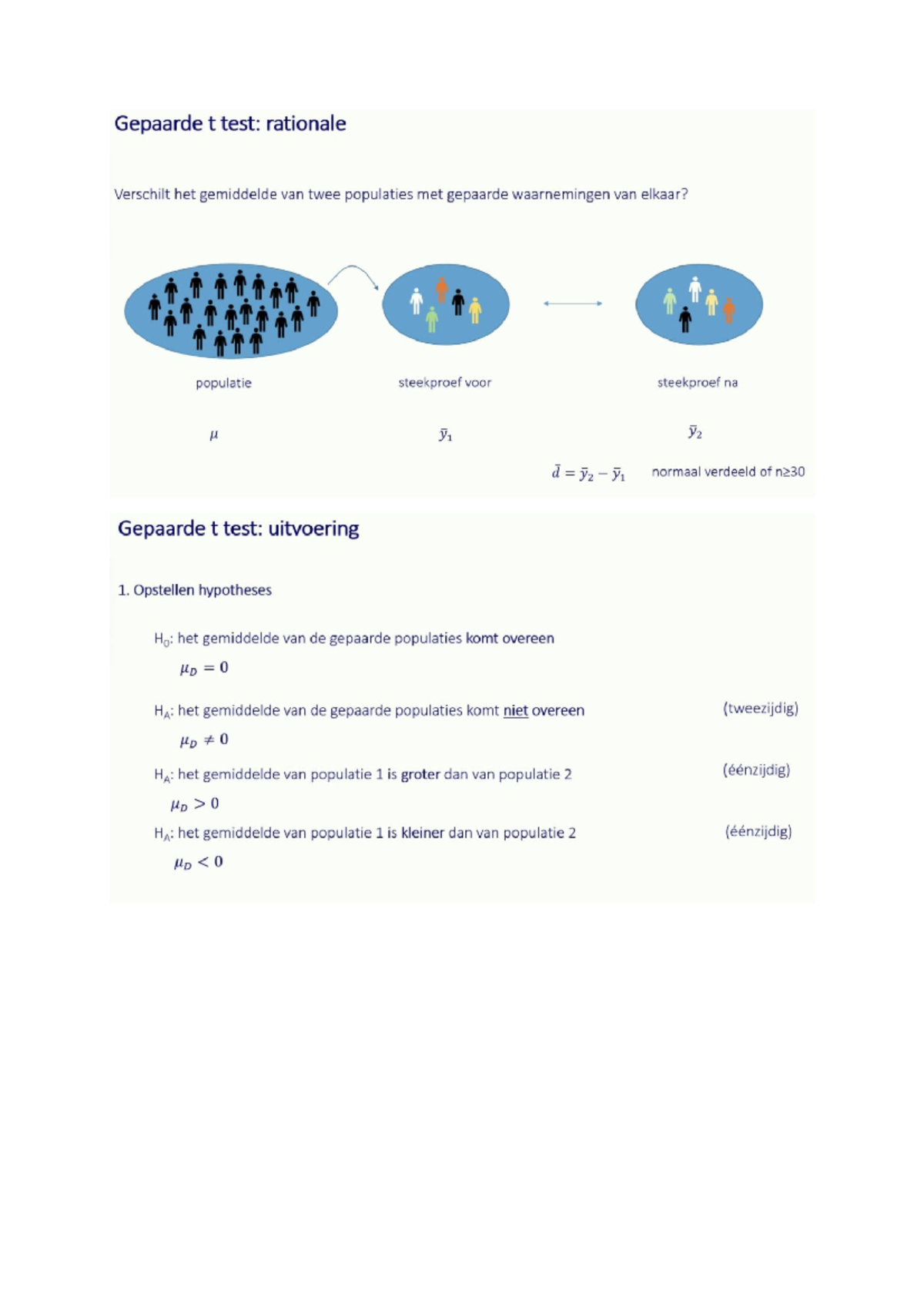 Gepaarde t test: rationale

Verschilt het gemiddelde van twee populaties met gepaarde waarnemingen van elkaar?

populatie

steekproef voor

steekproef na

$\mu$

$\bar{y}_1$

$\bar{y}_2$

$\bar{d} = \bar{y}_2 - \bar{y}_1$ normaal verdeeld of n≥30

Gepaarde t test: uitvoering

1. Opstellen hypotheses

$H_0$: het gemiddelde van de gepaarde populaties komt overeen

$\mu_D = 0$

$H_A$: het gemiddelde van de gepaarde populaties komt niet overeen (tweezijdig)

$\mu_D \neq 0$

$H_A$: het gemiddelde van populatie 1 is groter dan van populatie 2 (éénzijdig)

$\mu_D > 0$

$H_A$: het gemiddelde van populatie 1 is kleiner dan van populatie 2 (éénzijdig)

$\mu_D < 0$