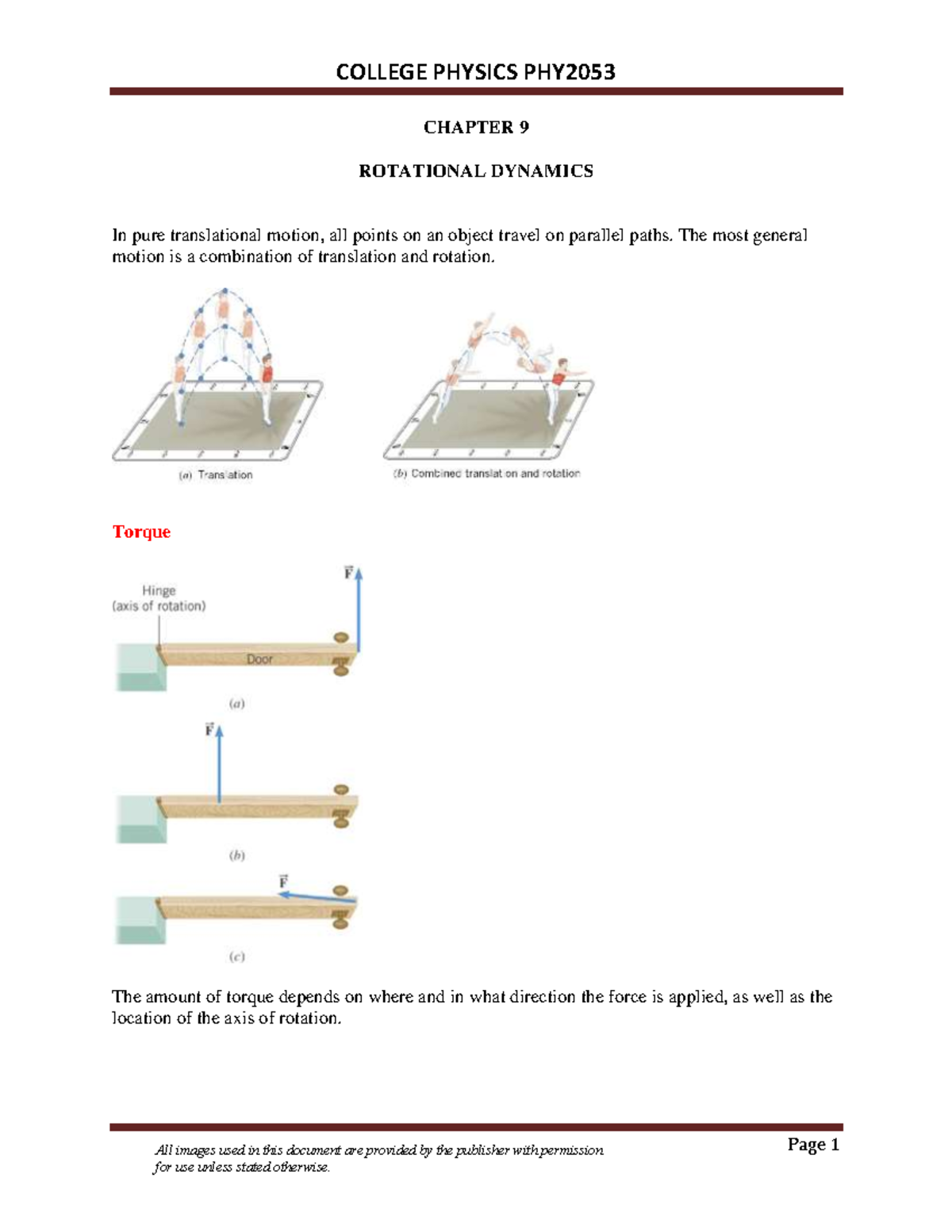 COLLEGE PHYSICS PHY2053

CHAPTER 9

ROTATIONAL DYNAMICS

In pure translational motion, all points on an object travel on parallel paths. The most general motion is a combination of translation and rotation.

(a) Translation

(b) Combined translation and rotation

Torque

Hinge (axis of rotation)

$\vec{F}$

Door

(a)

$\vec{F}$

(b)

$\vec{F}$

(c)

The amount of torque depends on where and in what direction the force is applied, as well as the location of the axis of rotation.

All images used in this document are provided by the publisher with permission for use unless stated otherwise.

Page 1