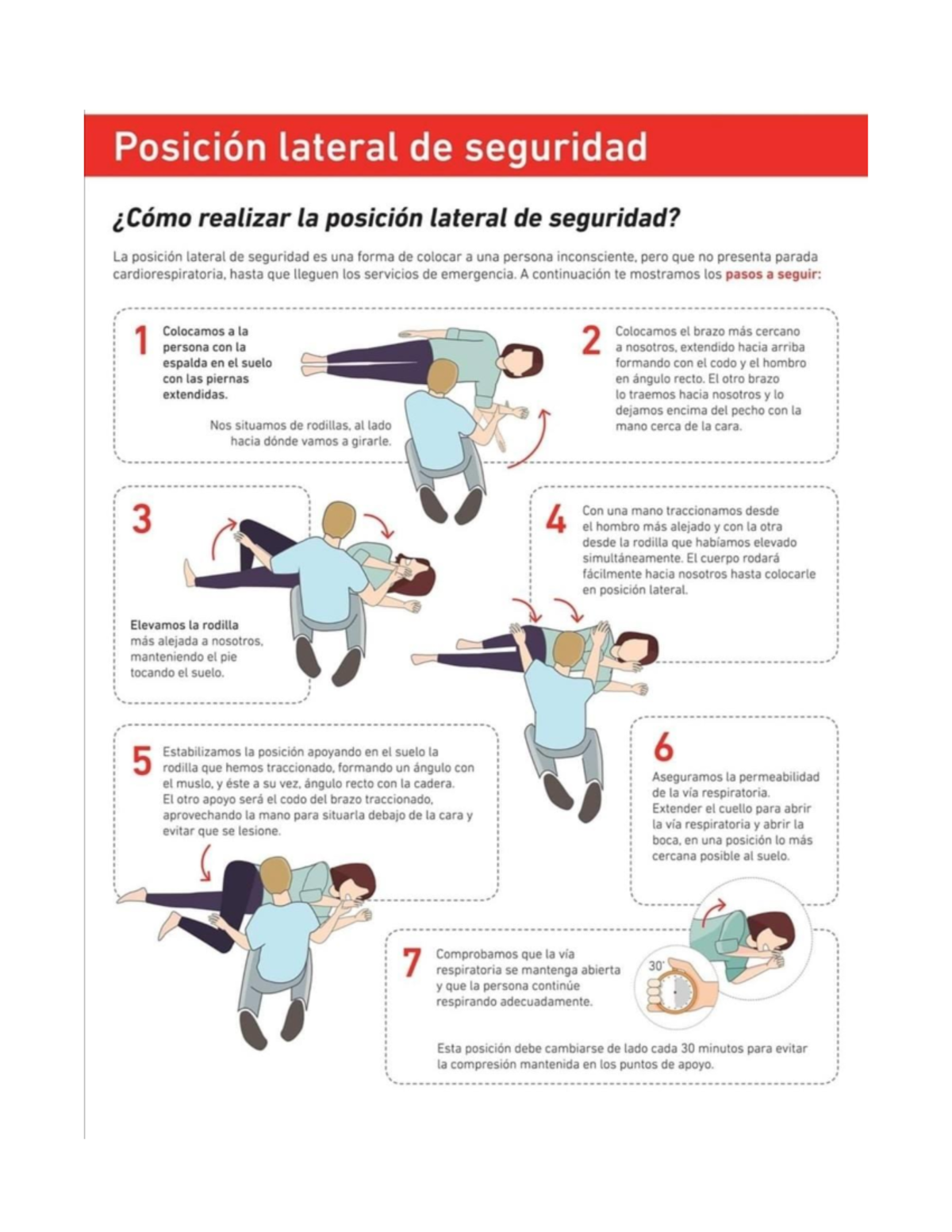 Posición lateral de seguridad

¿Cómo realizar la posición lateral de seguridad?

La posición lateral de seguridad es una forma de colocar a una persona inconsciente, pero que no presenta parada cardiorespiratoria, hasta que lleguen los servicios de emergencia. A continuación te mostramos los pasos a seguir:

1 Colocamos a la persona con la espalda en el suelo con las piernas extendidas.

Nos situamos de rodillas, al lado hacia dónde vamos a girarle.

2 Colocamos el brazo más cercano a nosotros, extendido hacia arriba formando con el codo y el hombro en ángulo recto. El otro brazo lo traemos hacia nosotros y lo dejamos encima del pecho con la mano cerca de la cara.

3

Elevamos la rodilla más alejada a nosotros, manteniendo el pie tocando el suelo.

4 Con una mano traccionamos desde el hombro más alejado y con la otra desde la rodilla que habíamos elevado simultáneamente. El cuerpo rodará fácilmente hacia nosotros hasta colocarle en posición lateral.

5 Estabilizamos la posición apoyando en el suelo la rodilla que hemos traccionado, formando un ángulo con el muslo, y éste a su vez, ángulo recto con la cadera. El otro apoyo será el codo del brazo traccionado, aprovechando la mano para situarla debajo de la cara y evitar que se lesione.

6 Aseguramos la permeabilidad de la vía respiratoria. Extender el cuello para abrir la vía respiratoria y abrir la boca, en una posición lo más cercana posible al suelo.

7 Comprobamos que la vía respiratoria se mantenga abierta y que la persona continúe respirando adecuadamente.

30'

Esta posición debe cambiarse de lado cada 30 minutos para evitar la compresión mantenida en los puntos de apoyo.