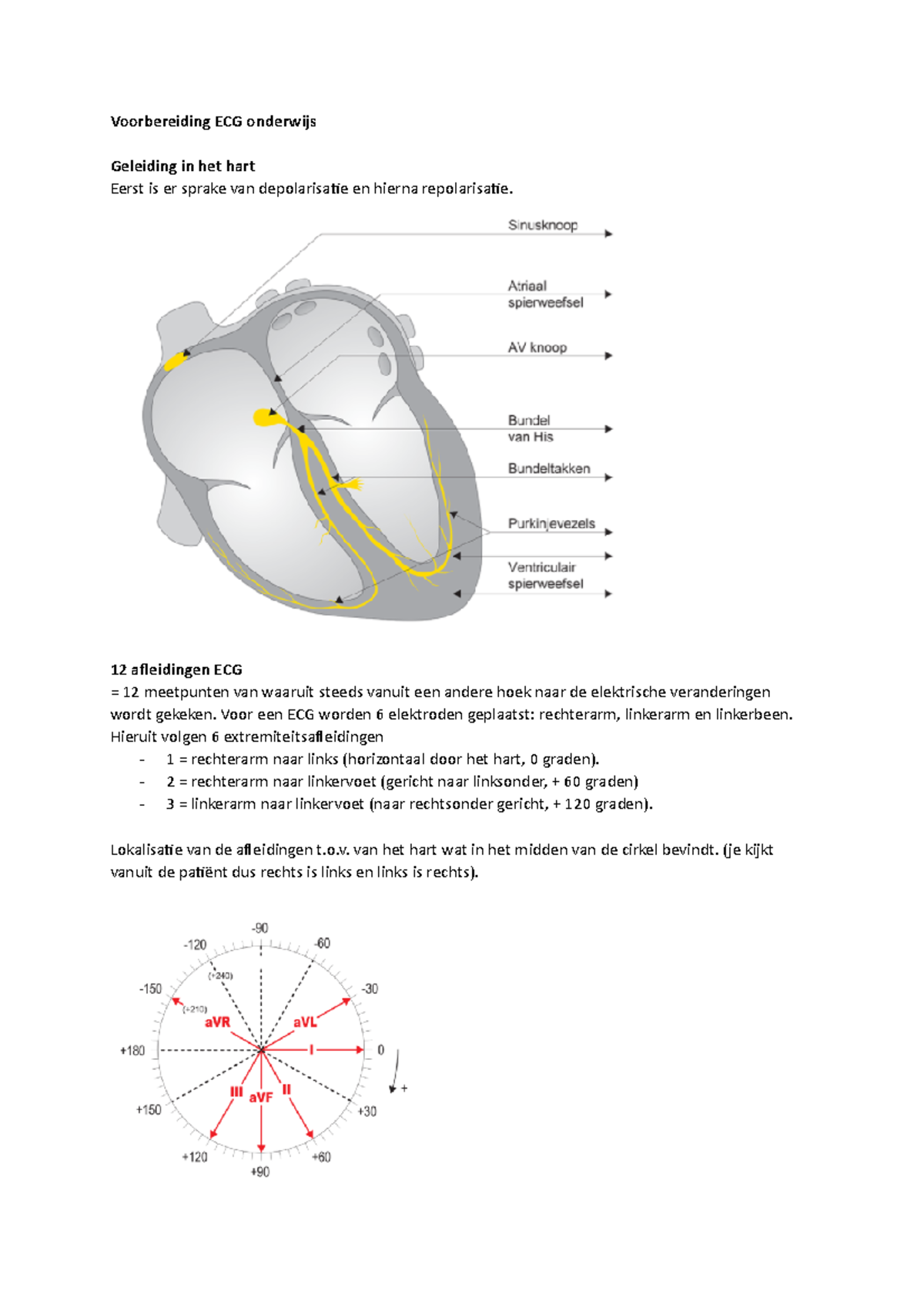 Voorbereiding ECG onderwijs

Geleiding in het hart
Eerst is er sprake van depolarisatie en hierna repolarisatie.

Sinusknoop
Atriaal spierweefsel
AV knoop
Bundel van His
Bundeltakken
Purkinjevezels
Ventriculair spierweefsel

12 afleidingen ECG
= 12 meetpunten van waaruit steeds vanuit een andere hoek naar de elektrische veranderingen wordt gekeken. Voor een ECG worden 6 elektroden geplaatst: rechterarm, linkerarm en linkerbeen. Hieruit volgen 6 extremiteitsafleidingen
- 1 = rechterarm naar links (horizontaal door het hart, 0 graden).
- 2 = rechterarm naar linkervoet (gericht naar linksonder, + 60 graden)
- 3 = linkerarm naar linkervoet (naar rechtsonder gericht, + 120 graden).

Lokalisatie van de afleidingen t.o.v. van het hart wat in het midden van de cirkel bevindt. (je kijkt vanuit de patiënt dus rechts is links en links is rechts).

-90
-120
-60
(+240)
-150
-30
(+210)
aVR
aVL
+180
I
0
+
III
aVF
II
+150
+30
+120
+60
+90