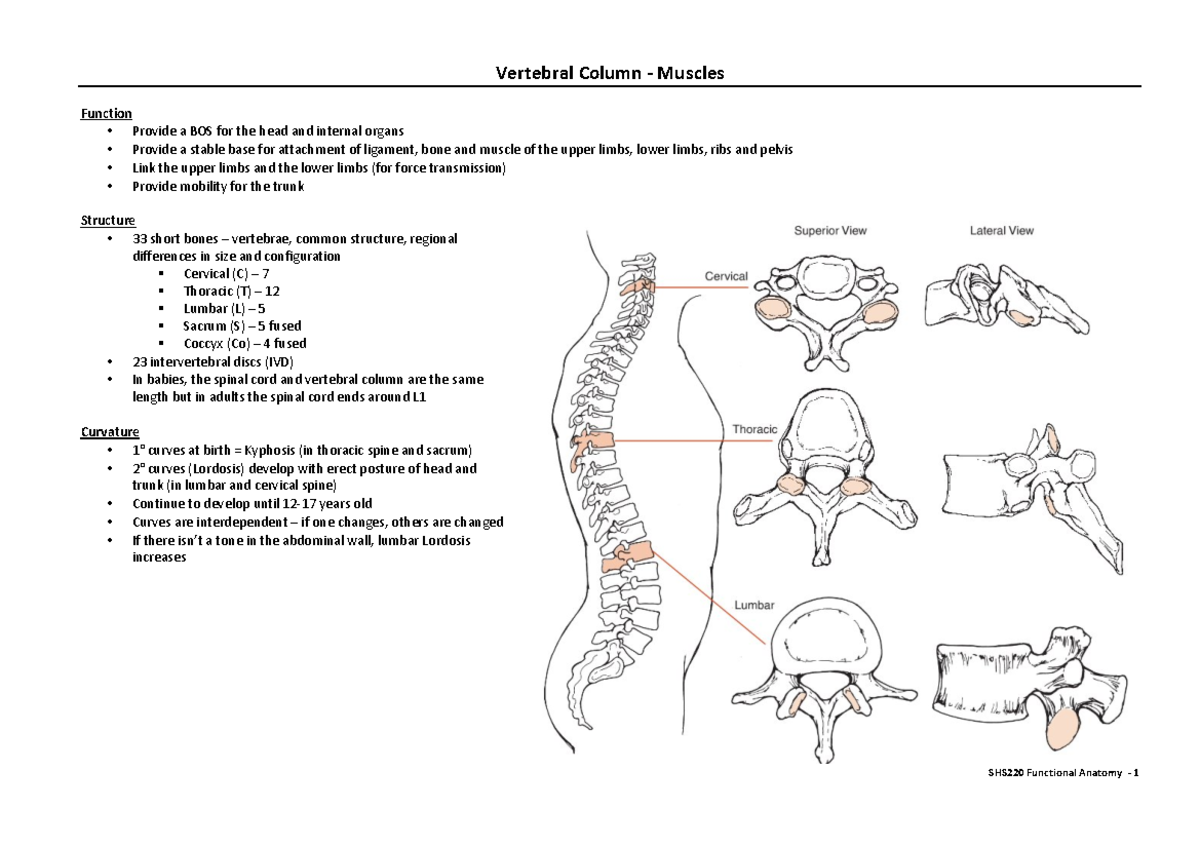 Vertebral Column - Muscles

Function
• Provide a BOS for the head and internal organs
• Provide a stable base for attachment of ligament, bone and muscle of the upper limbs, lower limbs, ribs and pelvis
• Link the upper limbs and the lower limbs (for force transmission)
• Provide mobility for the trunk

Structure
• 33 short bones – vertebrae, common structure, regional differences in size and configuration
 ▪ Cervical (C) – 7
 ▪ Thoracic (T) – 12
 ▪ Lumbar (L) – 5
 ▪ Sacrum (S) – 5 fused
 ▪ Coccyx (Co) – 4 fused
• 23 intervertebral discs (IVD)
• In babies, the spinal cord and vertebral column are the same length but in adults the spinal cord ends around L1

Curvature
• 1° curves at birth = Kyphosis (in thoracic spine and sacrum)
• 2° curves (Lordosis) develop with erect posture of head and trunk (in lumbar and cervical spine)
• Continue to develop until 12-17 years old
• Curves are interdependent – if one changes, others are changed
• If there isn't a tone in the abdominal wall, lumbar Lordosis increases

Superior View
Lateral View
Cervical
Thoracic
Lumbar

SHS220 Functional Anatomy - 1