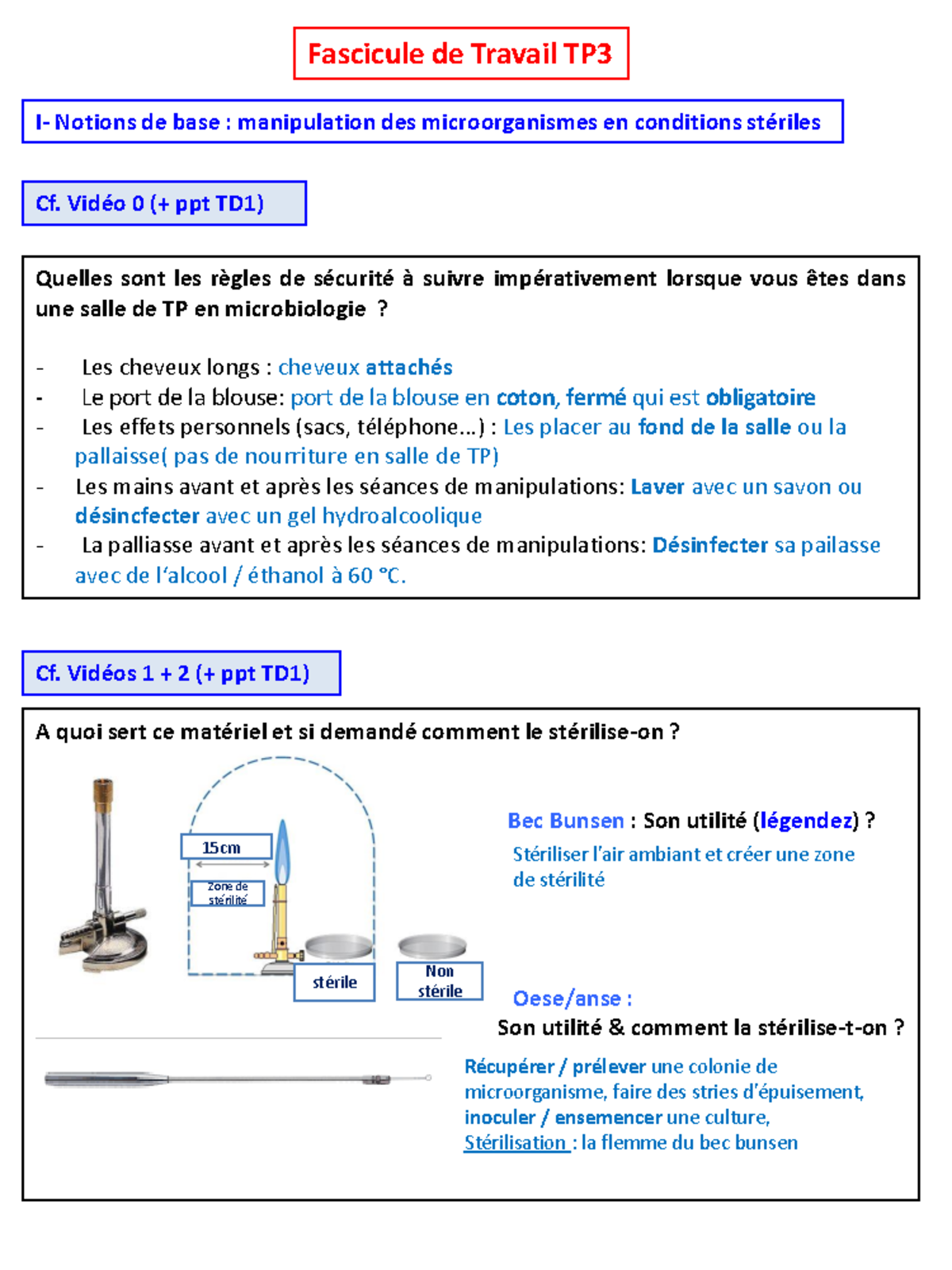 Fascicule de Travail TP3

I- Notions de base : manipulation des microorganismes en conditions stériles

Cf. Vidéo 0 (+ ppt TD1)

Quelles sont les règles de sécurité à suivre impérativement lorsque vous êtes dans une salle de TP en microbiologie ?

- Les cheveux longs : cheveux attachés
- Le port de la blouse: port de la blouse en coton, fermé qui est obligatoire
- Les effets personnels (sacs, téléphone…) : Les placer au fond de la salle ou la pallaisse( pas de nourriture en salle de TP)
- Les mains avant et après les séances de manipulations: Laver avec un savon ou désincfecter avec un gel hydroalcoolique
- La palliasse avant et après les séances de manipulations: Désinfecter sa pailasse avec de l'alcool / éthanol à 60 °C.

Cf. Vidéos 1 + 2 (+ ppt TD1)

A quoi sert ce matériel et si demandé comment le stérilise-on ?

15cm

Zone de stérilité

stérile

Non stérile

Bec Bunsen : Son utilité (légendez) ?

Stériliser l'air ambiant et créer une zone de stérilité

Oese/anse :

Son utilité & comment la stérilise-t-on ?

Récupérer / prélever une colonie de microorganisme, faire des stries d'épuisement, inoculer / ensemencer une culture,
Stérilisation : la flemme du bec bunsen