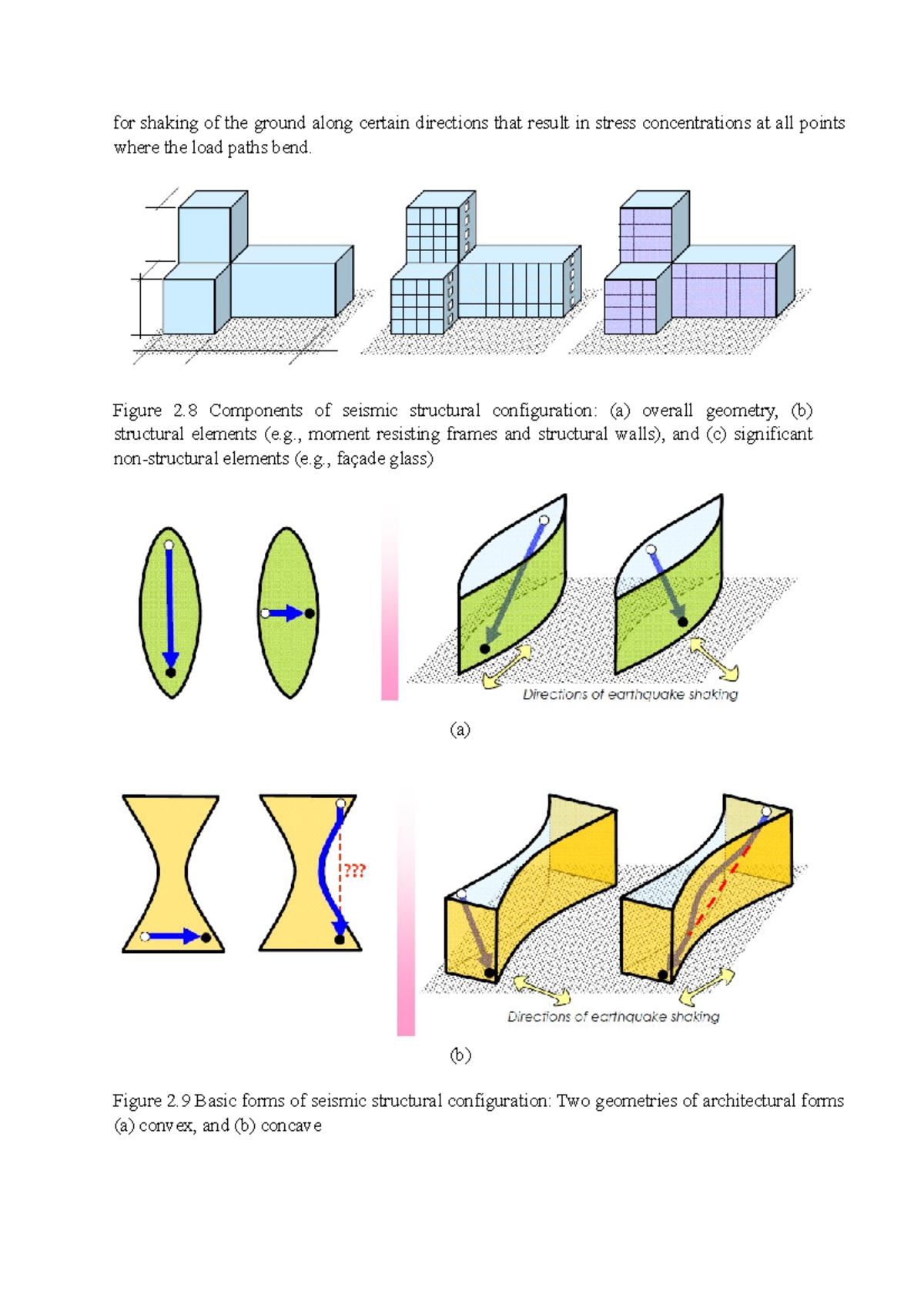 for shaking of the ground along certain directions that result in stress concentrations at all points where the load paths bend.

Figure 2.8 Components of seismic structural configuration: (a) overall geometry, (b) structural elements (e.g., moment resisting frames and structural walls), and (c) significant non-structural elements (e.g., façade glass)

Directions of earthquake shaking

(a)

???

Directions of earthquake shaking

(b)

Figure 2.9 Basic forms of seismic structural configuration: Two geometries of architectural forms (a) convex, and (b) concave