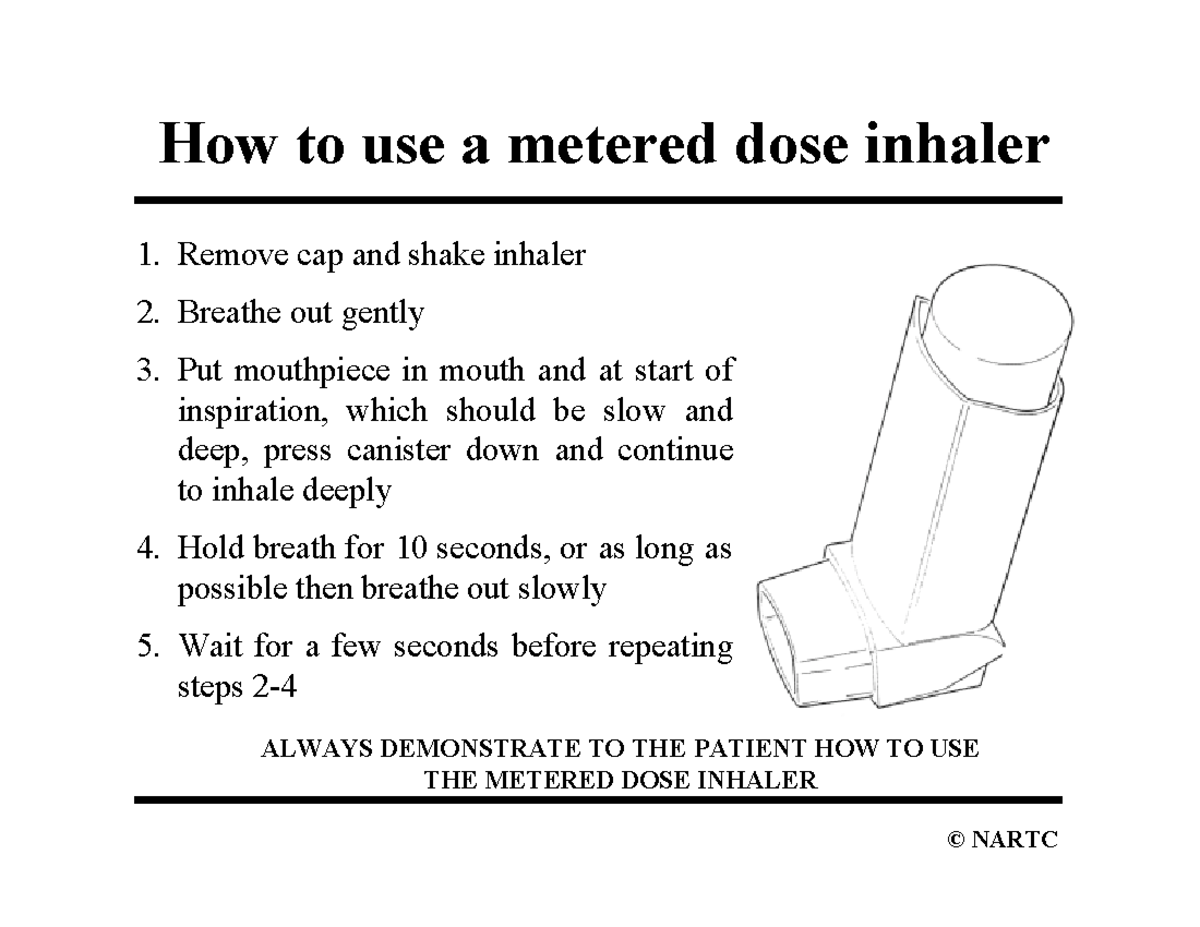 How to use a metered dose inhaler

1. Remove cap and shake inhaler

2. Breathe out gently

3. Put mouthpiece in mouth and at start of inspiration, which should be slow and deep, press canister down and continue to inhale deeply

4. Hold breath for 10 seconds, or as long as possible then breathe out slowly

5. Wait for a few seconds before repeating steps 2-4

ALWAYS DEMONSTRATE TO THE PATIENT HOW TO USE THE METERED DOSE INHALER

© NARTC