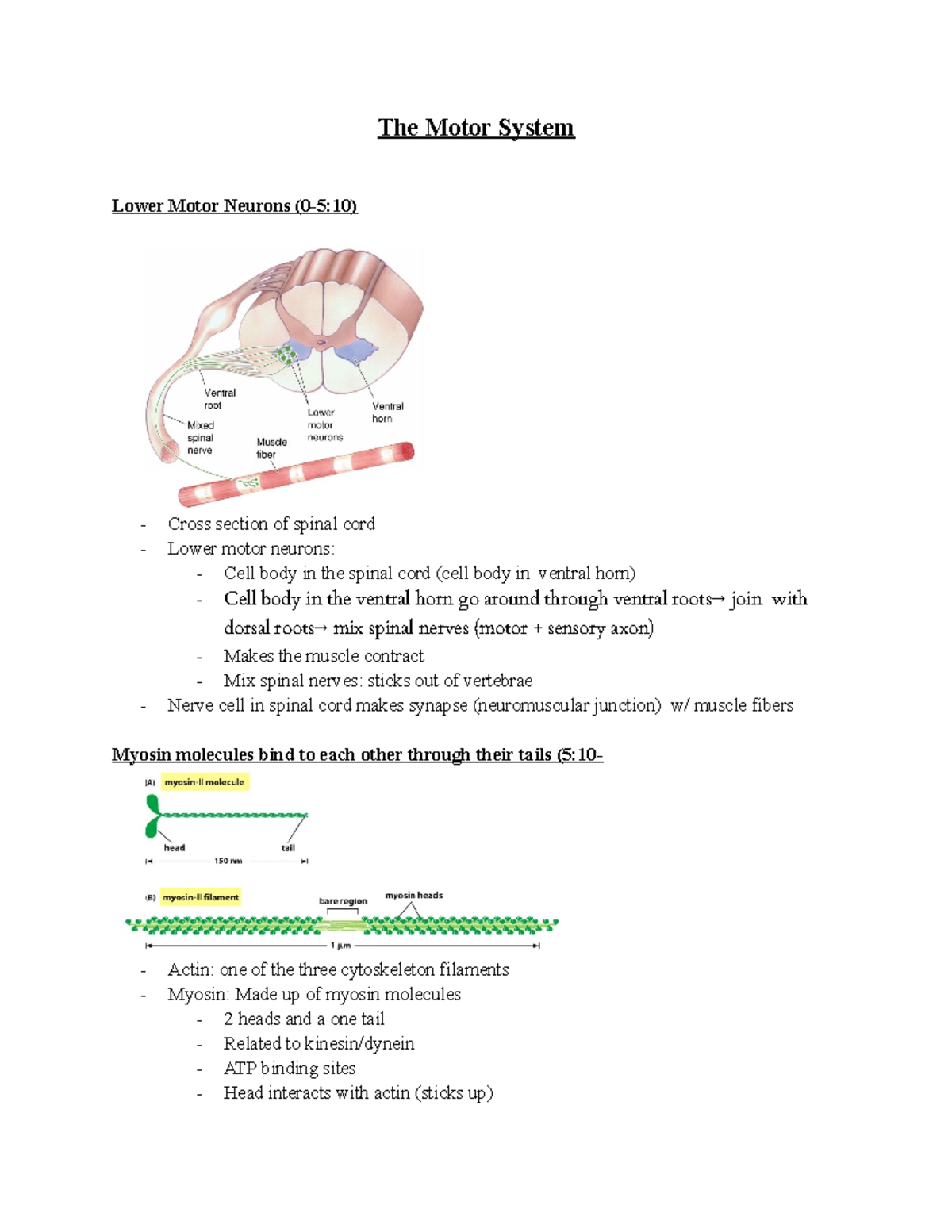 The Motor System

Lower Motor Neurons (0-5:10)

Ventral root

Mixed spinal nerve

Muscle fiber

Lower motor neurons

Ventral horn

- Cross section of spinal cord
- Lower motor neurons:
  - Cell body in the spinal cord (cell body in ventral horn)
  - Cell body in the ventral horn go around through ventral roots→ join with dorsal roots→ mix spinal nerves (motor + sensory axon)
  - Makes the muscle contract
  - Mix spinal nerves: sticks out of vertebrae
- Nerve cell in spinal cord makes synapse (neuromuscular junction) w/ muscle fibers

Myosin molecules bind to each other through their tails (5:10-

(A) myosin-II molecule

head

tail

150 nm

(B) myosin-II filament

bare region

myosin heads

1 μm

- Actin: one of the three cytoskeleton filaments
- Myosin: Made up of myosin molecules
  - 2 heads and a one tail
  - Related to kinesin/dynein
  - ATP binding sites
  - Head interacts with actin (sticks up)