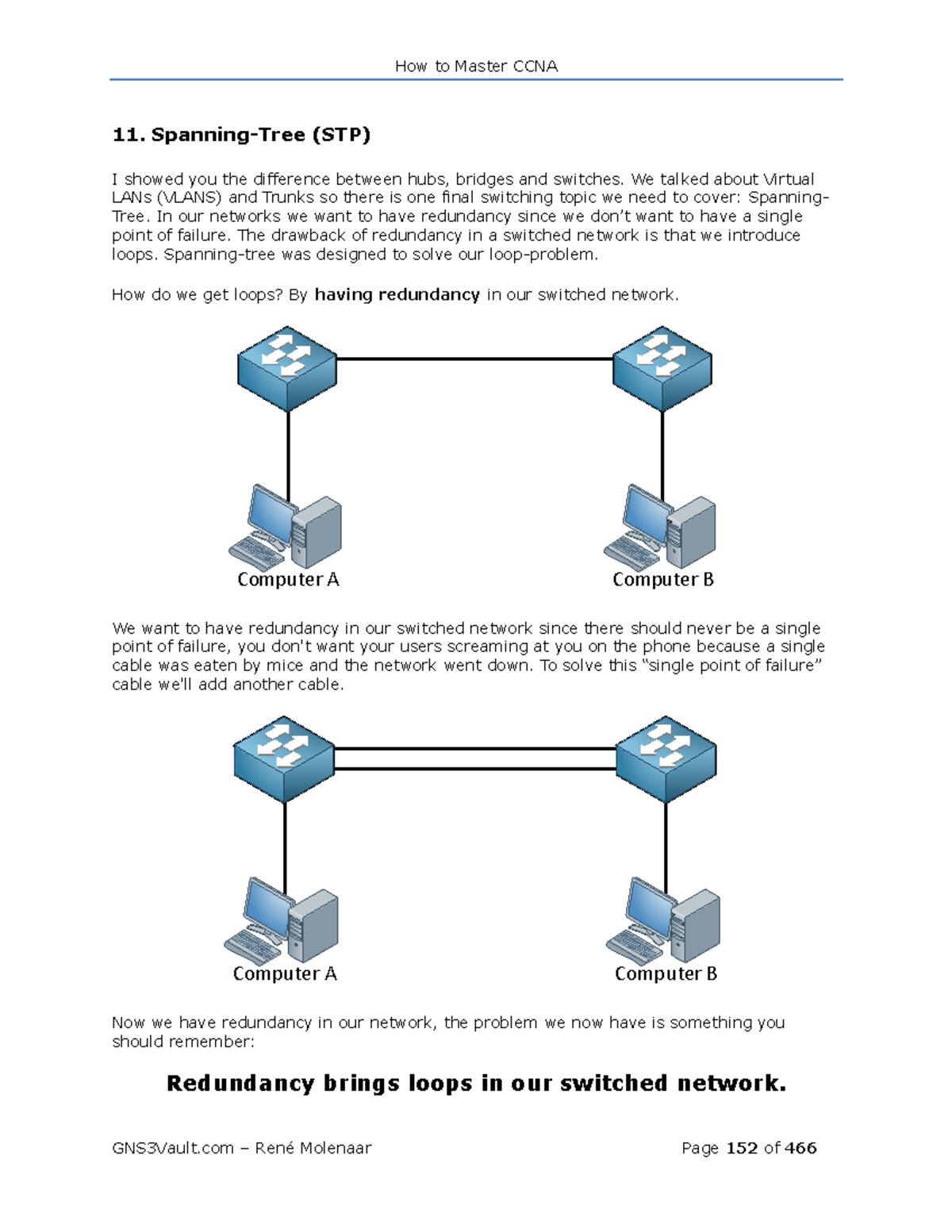 How to Master CCNA

11. Spanning-Tree (STP)

I showed you the difference between hubs, bridges and switches. We talked about Virtual LANs (VLANS) and Trunks so there is one final switching topic we need to cover: Spanning-Tree. In our networks we want to have redundancy since we don't want to have a single point of failure. The drawback of redundancy in a switched network is that we introduce loops. Spanning-tree was designed to solve our loop-problem.

How do we get loops? By having redundancy in our switched network.

Computer A

Computer B

We want to have redundancy in our switched network since there should never be a single point of failure, you don't want your users screaming at you on the phone because a single cable was eaten by mice and the network went down. To solve this "single point of failure" cable we'll add another cable.

Computer A

Computer B

Now we have redundancy in our network, the problem we now have is something you should remember:

Redundancy brings loops in our switched network.

GNS3Vault.com – René Molenaar

Page 152 of 466