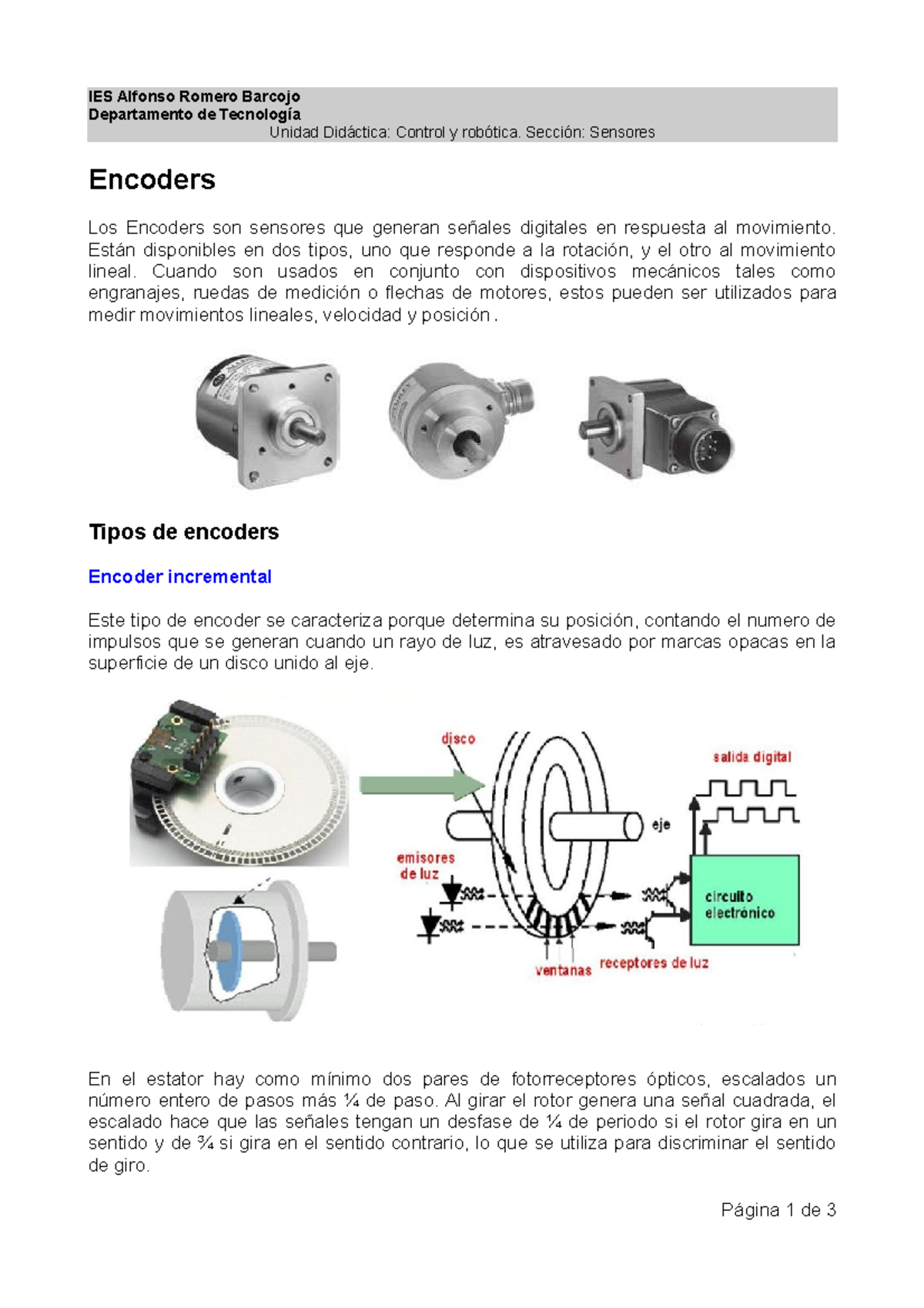 IES Alfonso Romero Barcojo
Departamento de Tecnología
Unidad Didáctica: Control y robótica. Sección: Sensores

Encoders

Los Encoders son sensores que generan señales digitales en respuesta al movimiento. Están disponibles en dos tipos, uno que responde a la rotación, y el otro al movimiento lineal. Cuando son usados en conjunto con dispositivos mecánicos tales como engranajes, ruedas de medición o flechas de motores, estos pueden ser utilizados para medir movimientos lineales, velocidad y posición .

Tipos de encoders

Encoder incremental

Este tipo de encoder se caracteriza porque determina su posición, contando el numero de impulsos que se generan cuando un rayo de luz, es atravesado por marcas opacas en la superficie de un disco unido al eje.

disco
salida digital
eje
emisores de luz
circuito electrónico
ventanas
receptores de luz

En el estator hay como mínimo dos pares de fotorreceptores ópticos, escalados un número entero de pasos más ¼ de paso. Al girar el rotor genera una señal cuadrada, el escalado hace que las señales tengan un desfase de ¼ de periodo si el rotor gira en un sentido y de ¾ si gira en el sentido contrario, lo que se utiliza para discriminar el sentido de giro.

Página 1 de 3