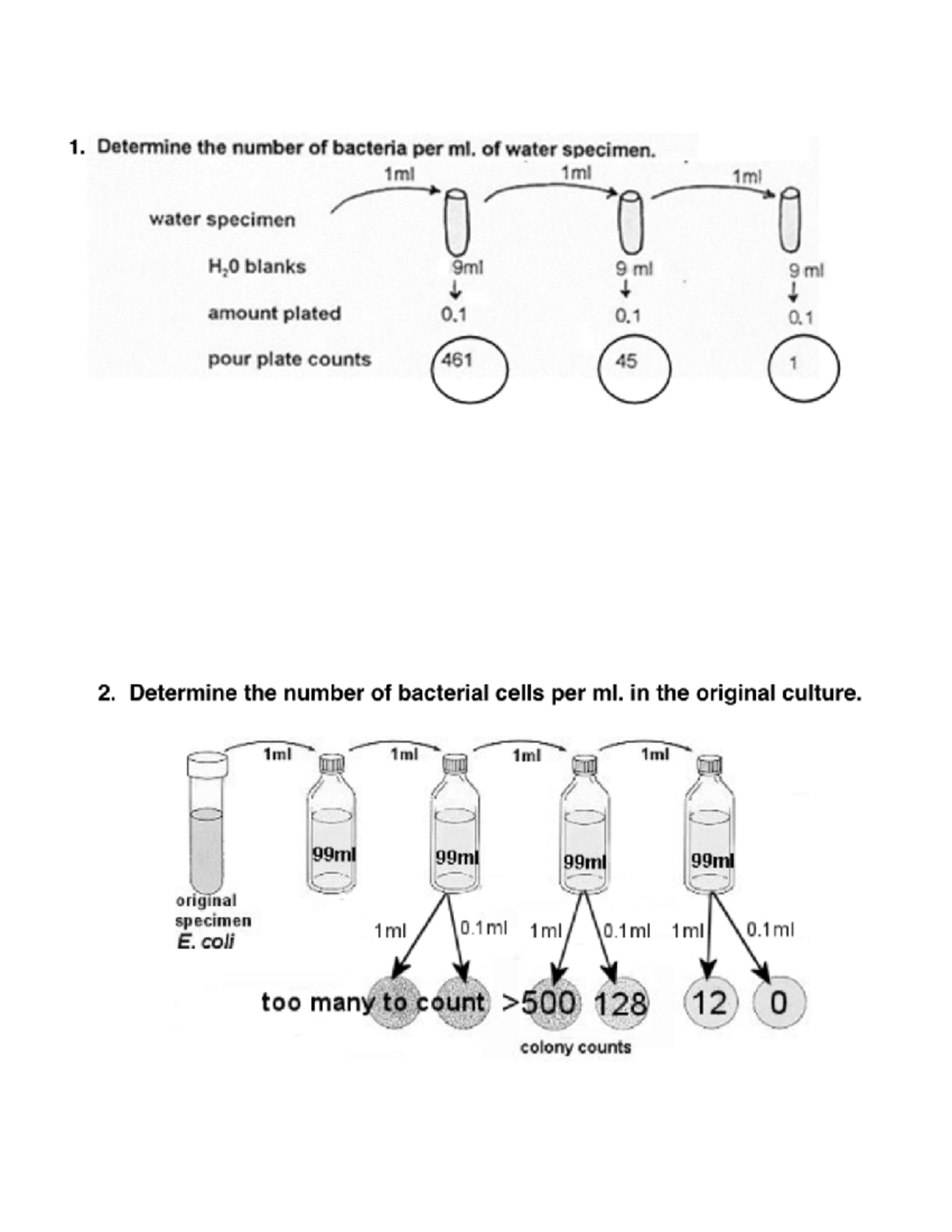 1. Determine the number of bacteria per ml. of water specimen.

1ml 1ml 1ml

water specimen

$H_20$ blanks 9ml 9 ml 9 ml

amount plated 0.1 0.1 0.1

pour plate counts 461 45 1

2. Determine the number of bacterial cells per ml. in the original culture.

1ml 1ml 1ml 1ml

99ml 99ml 99ml 99ml

original specimen
E. coli

1ml 0.1ml 1ml 0.1ml 1ml 0.1ml

too many to count >500 128 12 0

colony counts