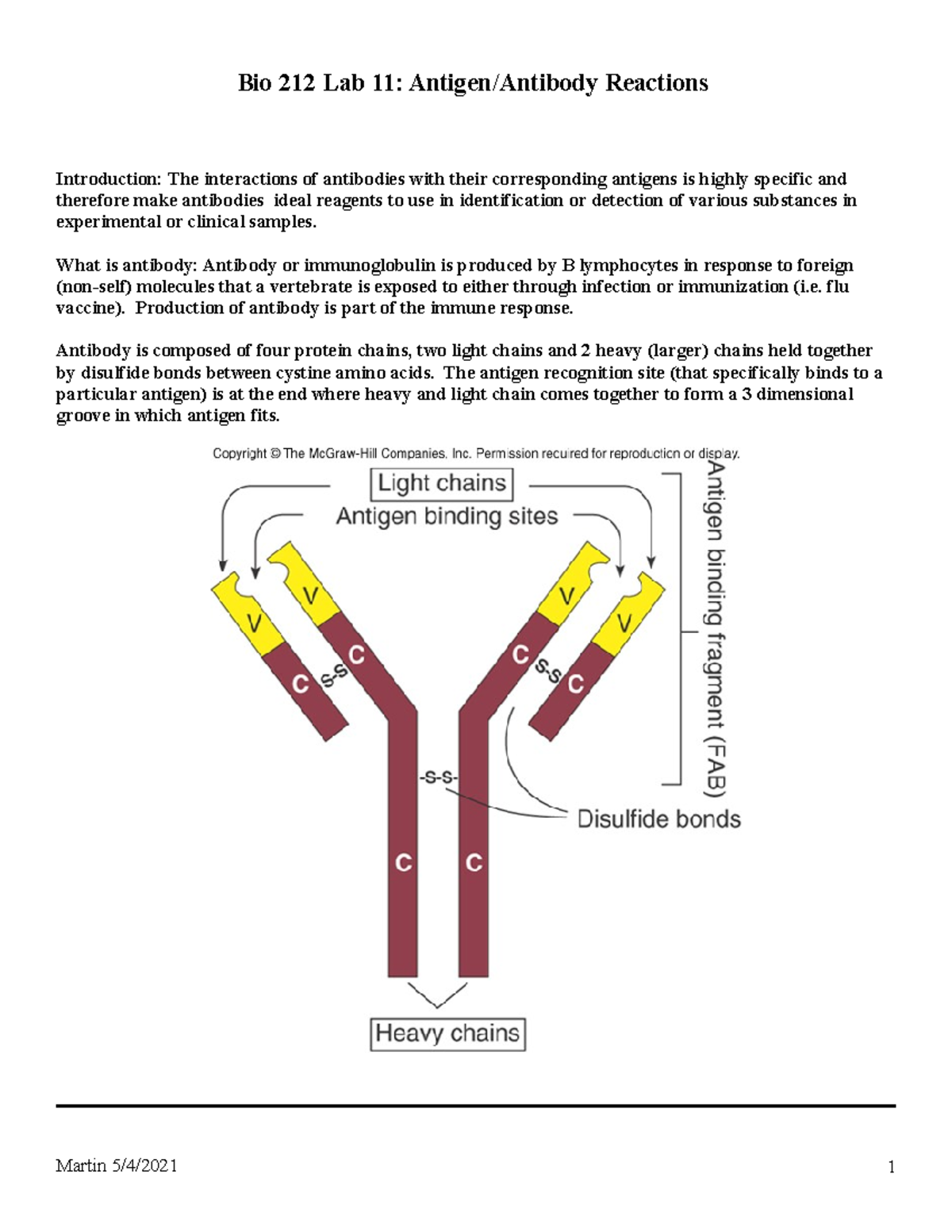 Bio 212 Lab 11: Antigen/Antibody Reactions

Introduction: The interactions of antibodies with their corresponding antigens is highly specific and therefore make antibodies ideal reagents to use in identification or detection of various substances in experimental or clinical samples.

What is antibody: Antibody or immunoglobulin is produced by B lymphocytes in response to foreign (non-self) molecules that a vertebrate is exposed to either through infection or immunization (i.e. flu vaccine). Production of antibody is part of the immune response.

Antibody is composed of four protein chains, two light chains and 2 heavy (larger) chains held together by disulfide bonds between cystine amino acids. The antigen recognition site (that specifically binds to a particular antigen) is at the end where heavy and light chain comes together to form a 3 dimensional groove in which antigen fits.

Copyright © The McGraw-Hill Companies, Inc. Permission required for reproduction or display.

Light chains
Antigen binding sites
Antigen binding fragment (FAB)
V
V
V
V
C
C
C
C
S-S
S-S
-S-S-
Disulfide bonds
C
C
Heavy chains

Martin 5/4/2021 1