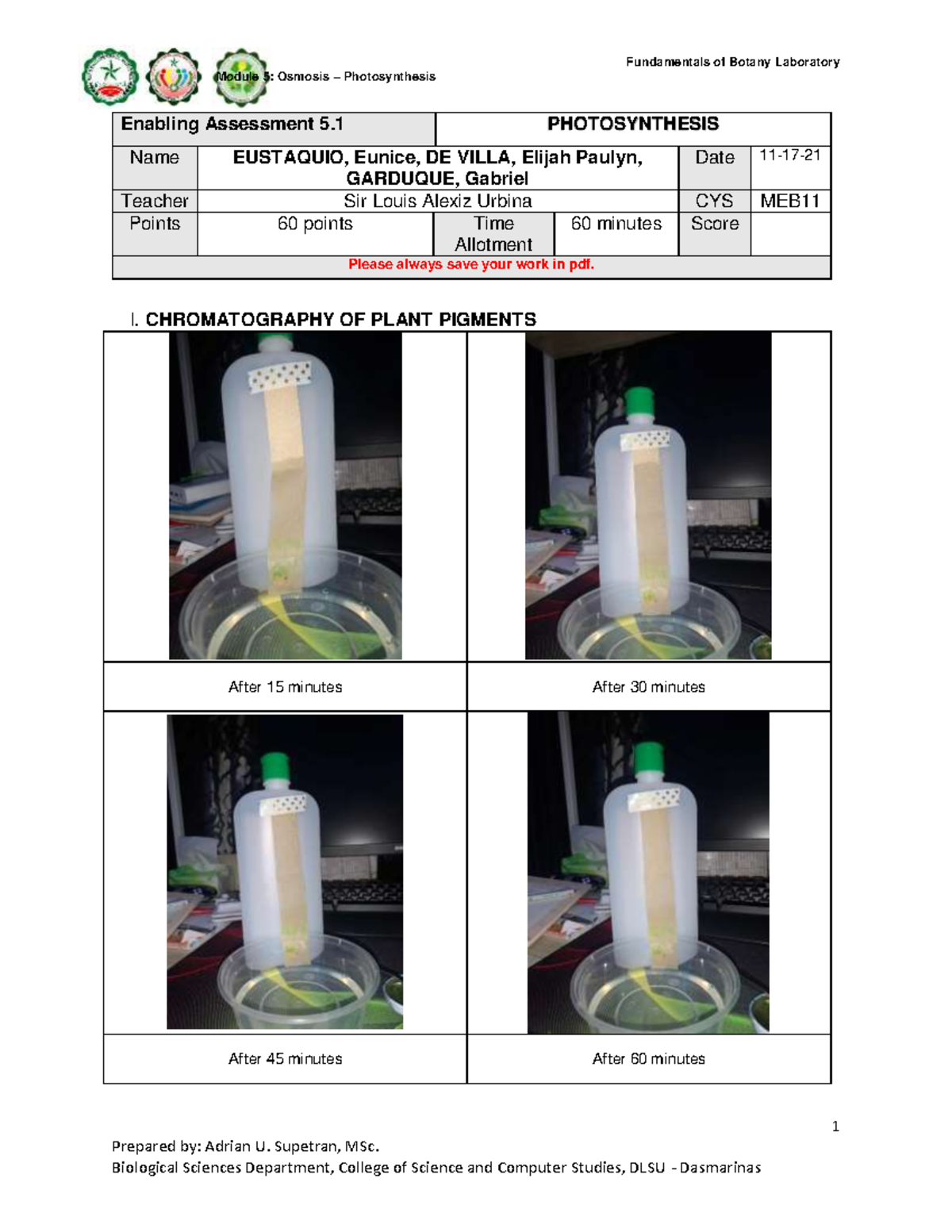 Fundamentals of Botany Laboratory

Module 5: Osmosis – Photosynthesis

| Enabling Assessment 5.1 | | PHOTOSYNTHESIS | | | |
|---|---|---|---|---|---|
| Name | EUSTAQUIO, Eunice, DE VILLA, Elijah Paulyn, GARDUQUE, Gabriel | | | Date | 11-17-21 |
| Teacher | Sir Louis Alexiz Urbina | | | CYS | MEB11 |
| Points | 60 points | Time Allotment | 60 minutes | Score | |
| Please always save your work in pdf. | | | | | |

I. CHROMATOGRAPHY OF PLANT PIGMENTS

| | |
|---|---|
| After 15 minutes | After 30 minutes |
| After 45 minutes | After 60 minutes |

1

Prepared by: Adrian U. Supetran, MSc.
Biological Sciences Department, College of Science and Computer Studies, DLSU - Dasmarinas