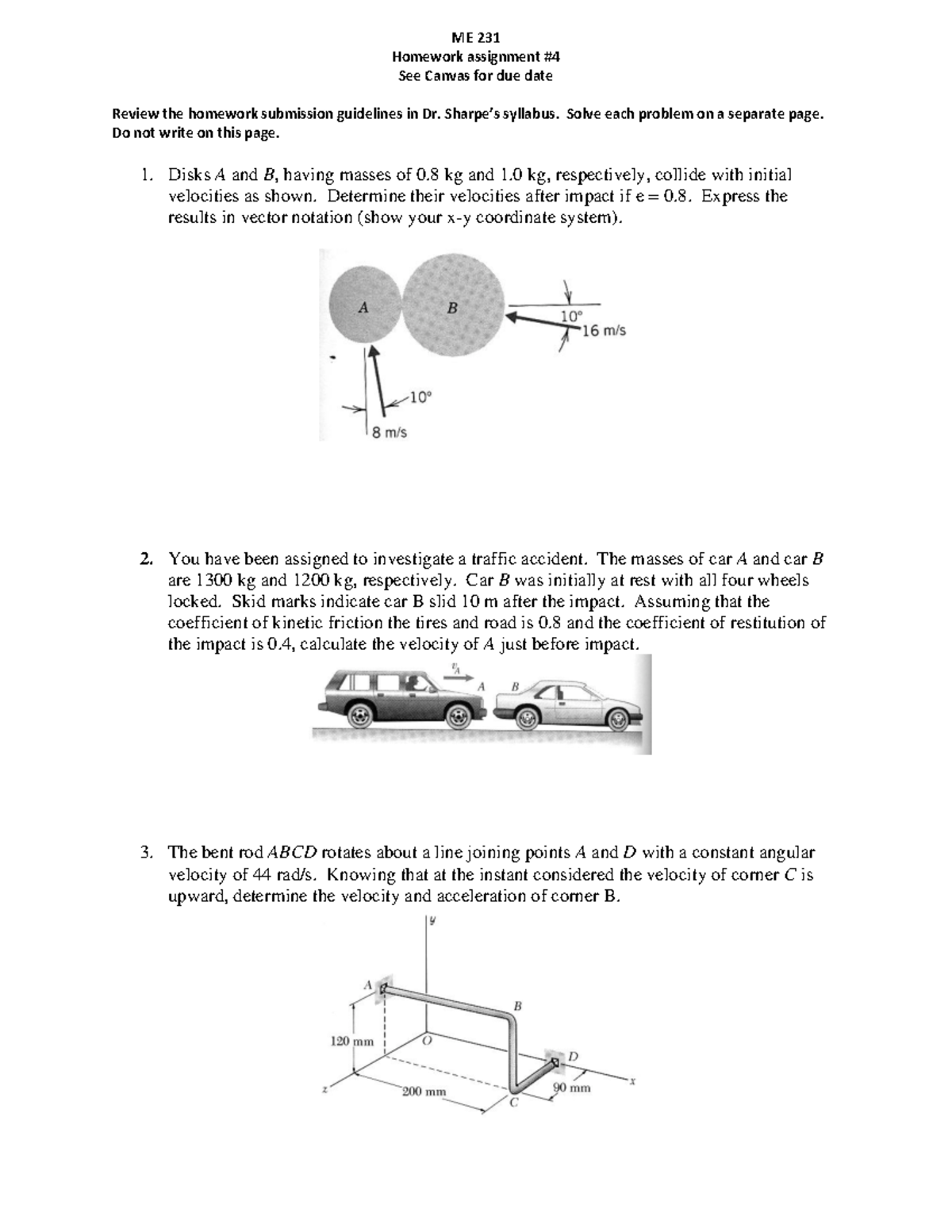 ME 231
Homework assignment #4
See Canvas for due date

Review the homework submission guidelines in Dr. Sharpe's syllabus. Solve each problem on a separate page. Do not write on this page.

1. Disks $A$ and $B$, having masses of 0.8 kg and 1.0 kg, respectively, collide with initial velocities as shown. Determine their velocities after impact if e = 0.8. Express the results in vector notation (show your x-y coordinate system).

A
B
10°
16 m/s
10°
8 m/s

2. You have been assigned to investigate a traffic accident. The masses of car $A$ and car $B$ are 1300 kg and 1200 kg, respectively. Car $B$ was initially at rest with all four wheels locked. Skid marks indicate car B slid 10 m after the impact. Assuming that the coefficient of kinetic friction the tires and road is 0.8 and the coefficient of restitution of the impact is 0.4, calculate the velocity of $A$ just before impact.

$v_A$
A
B

3. The bent rod $ABCD$ rotates about a line joining points $A$ and $D$ with a constant angular velocity of 44 rad/s. Knowing that at the instant considered the velocity of corner $C$ is upward, determine the velocity and acceleration of corner B.

y
A
B
120 mm
O
D
z
200 mm
C
90 mm
x