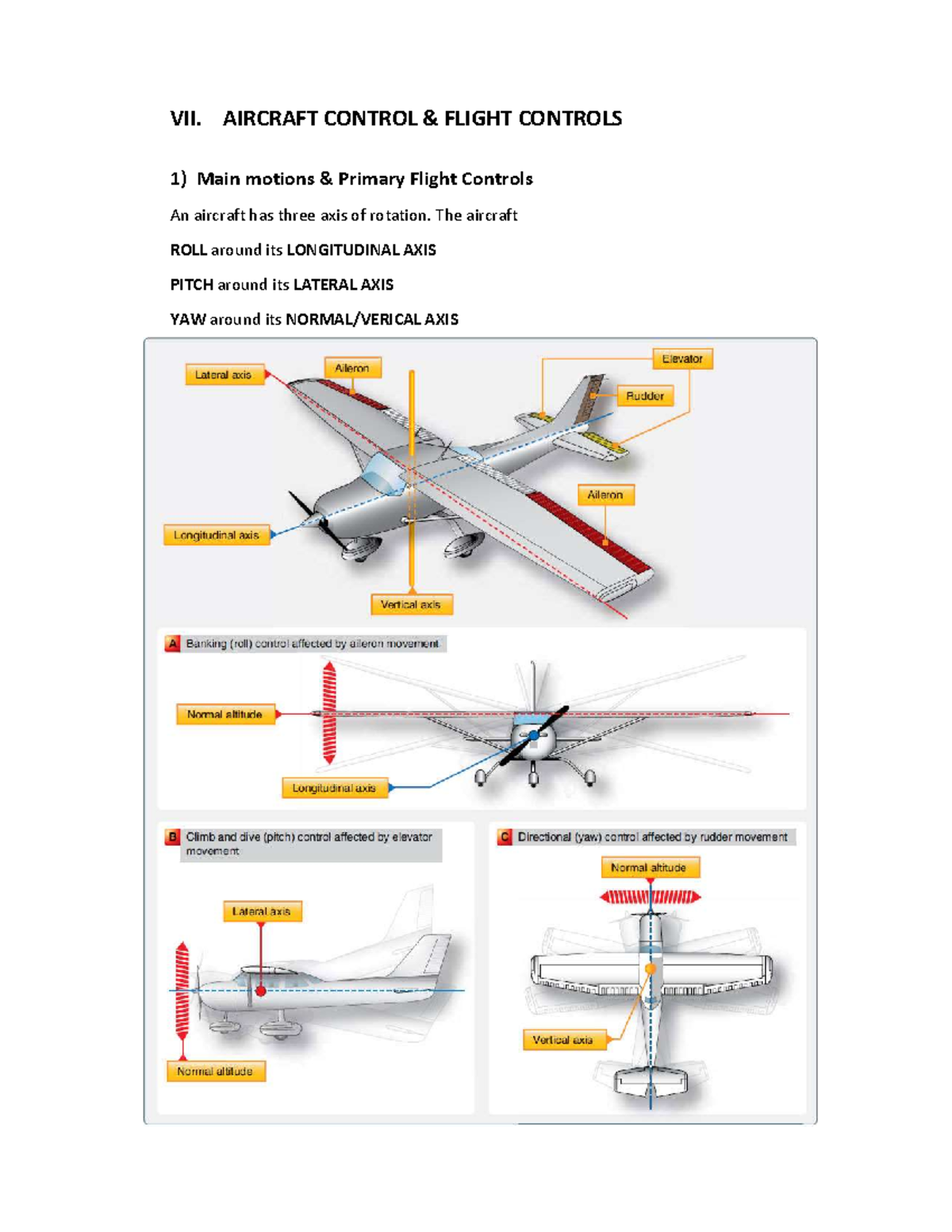 VII. AIRCRAFT CONTROL & FLIGHT CONTROLS

1) Main motions & Primary Flight Controls

An aircraft has three axis of rotation. The aircraft

ROLL around its LONGITUDINAL AXIS

PITCH around its LATERAL AXIS

YAW around its NORMAL/VERICAL AXIS

Lateral axis
Aileron
Elevator
Rudder
Aileron
Longitudinal axis
Vertical axis

A Banking (roll) control affected by aileron movement
Normal altitude
Longitudinal axis

B Climb and dive (pitch) control affected by elevator movement
Lateral axis
Normal altitude

C Directional (yaw) control affected by rudder movement
Normal altitude
Vertical axis