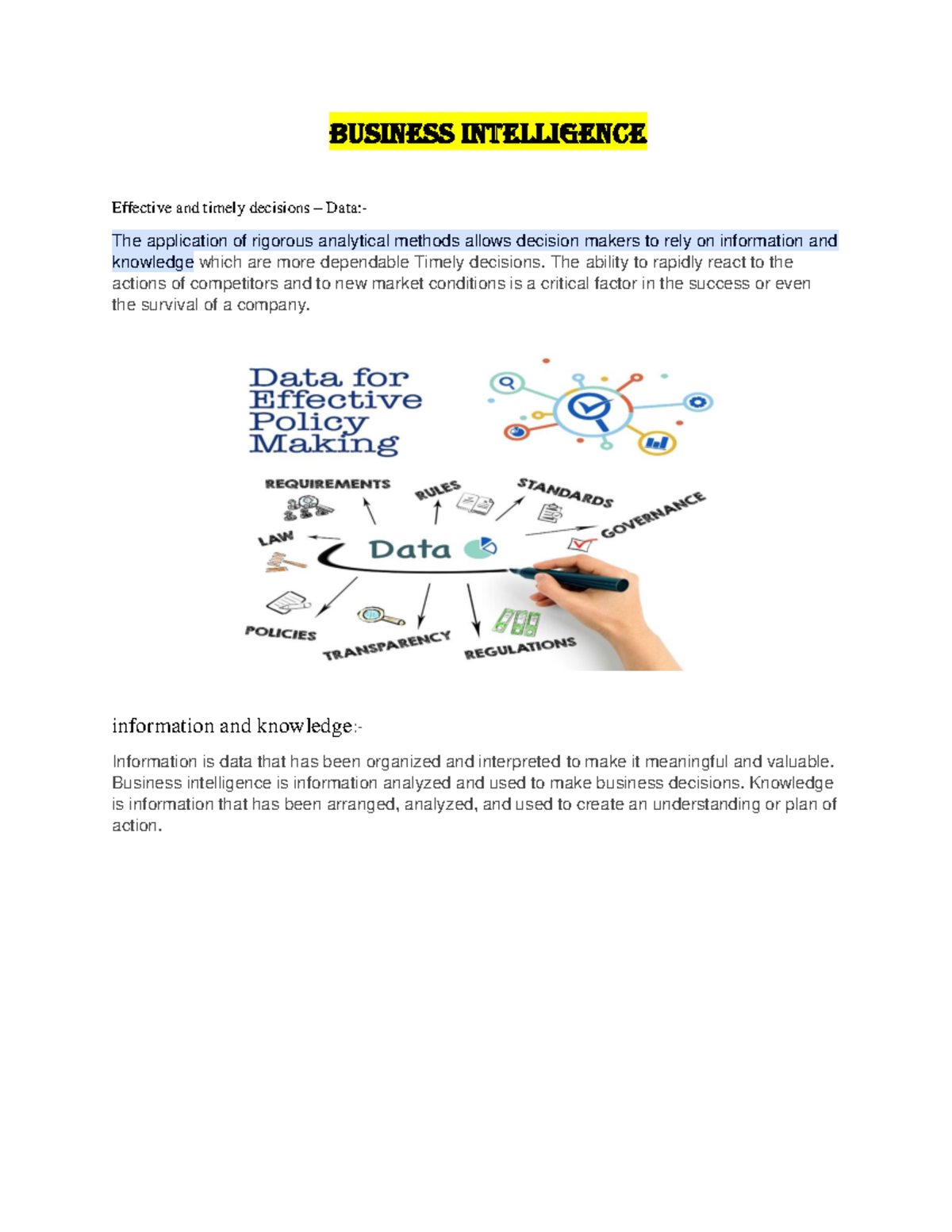 BUSINESS INTELLIGENCE

Effective and timely decisions – Data:-

The application of rigorous analytical methods allows decision makers to rely on information and knowledge which are more dependable Timely decisions. The ability to rapidly react to the actions of competitors and to new market conditions is a critical factor in the success or even the survival of a company.

Data for Effective Policy Making

REQUIREMENTS
RULES
STANDARDS
GOVERNANCE
LAW
Data
POLICIES
TRANSPARENCY
REGULATIONS

information and knowledge:-

Information is data that has been organized and interpreted to make it meaningful and valuable. Business intelligence is information analyzed and used to make business decisions. Knowledge is information that has been arranged, analyzed, and used to create an understanding or plan of action.