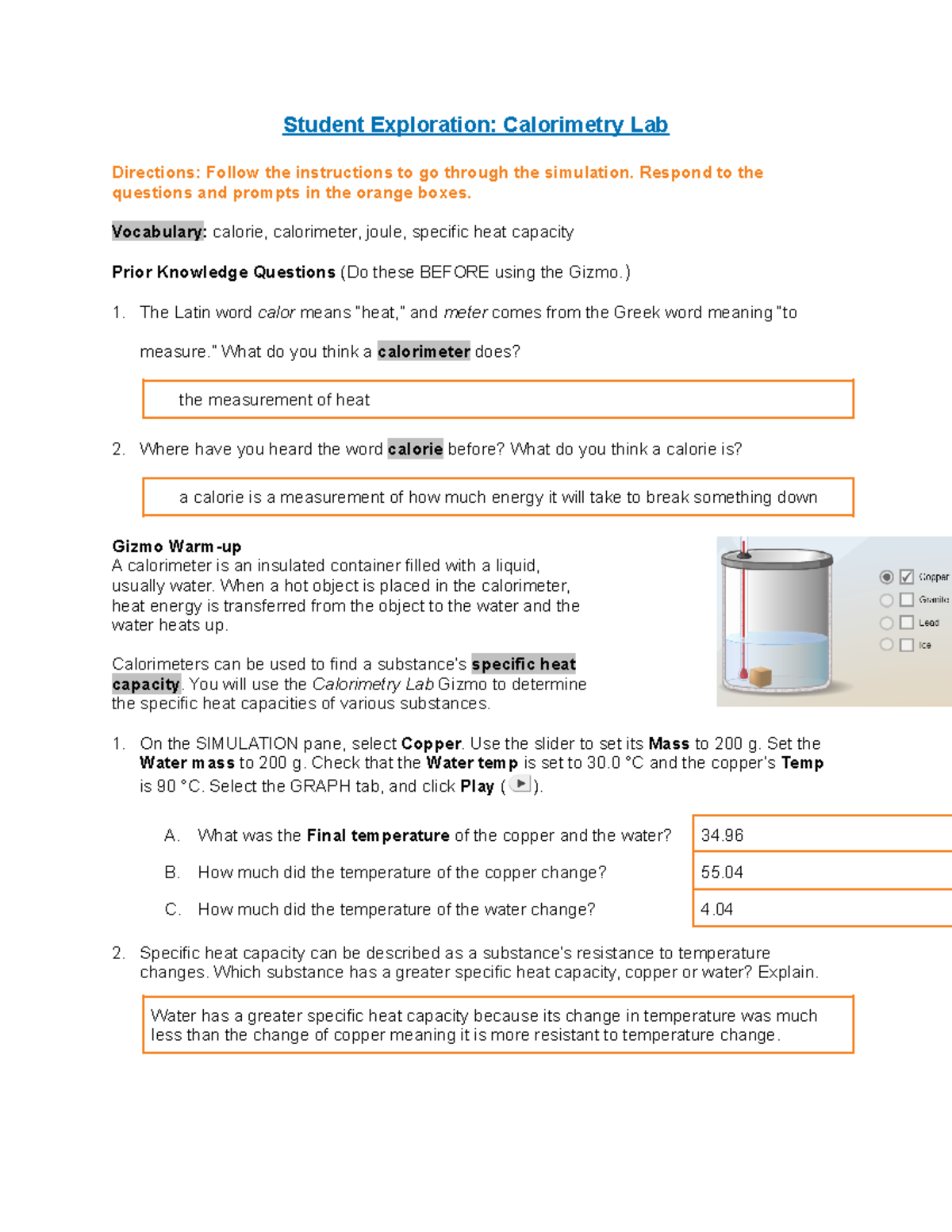 Student Exploration: Calorimetry Lab

Directions: Follow the instructions to go through the simulation. Respond to the questions and prompts in the orange boxes.

Vocabulary: calorie, calorimeter, joule, specific heat capacity

Prior Knowledge Questions (Do these BEFORE using the Gizmo.)

1. The Latin word calor means "heat," and meter comes from the Greek word meaning "to measure." What do you think a calorimeter does?

the measurement of heat

2. Where have you heard the word calorie before? What do you think a calorie is?

a calorie is a measurement of how much energy it will take to break something down

Gizmo Warm-up
A calorimeter is an insulated container filled with a liquid, usually water. When a hot object is placed in the calorimeter, heat energy is transferred from the object to the water and the water heats up.

Calorimeters can be used to find a substance's specific heat capacity. You will use the Calorimetry Lab Gizmo to determine the specific heat capacities of various substances.

Copper
Granite
Lead
Ice

1. On the SIMULATION pane, select Copper. Use the slider to set its Mass to 200 g. Set the Water mass to 200 g. Check that the Water temp is set to 30.0 °C and the copper's Temp is 90 °C. Select the GRAPH tab, and click Play ( ).

A. What was the Final temperature of the copper and the water? 34.96

B. How much did the temperature of the copper change? 55.04

C. How much did the temperature of the water change? 4.04

2. Specific heat capacity can be described as a substance's resistance to temperature changes. Which substance has a greater specific heat capacity, copper or water? Explain.

Water has a greater specific heat capacity because its change in temperature was much less than the change of copper meaning it is more resistant to temperature change.