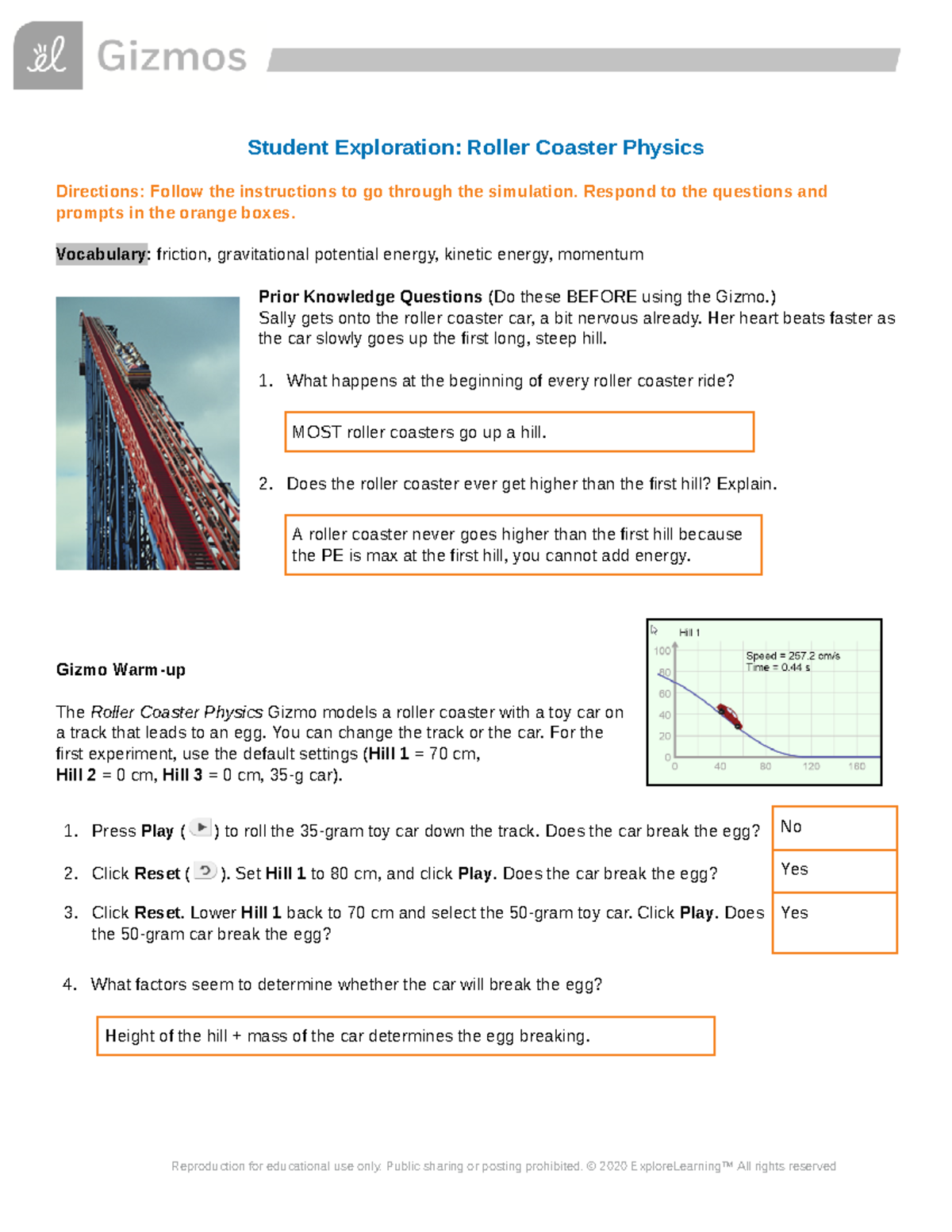 Gizmos

Student Exploration: Roller Coaster Physics

Directions: Follow the instructions to go through the simulation. Respond to the questions and prompts in the orange boxes.

Vocabulary: friction, gravitational potential energy, kinetic energy, momentum

Prior Knowledge Questions (Do these BEFORE using the Gizmo.)
Sally gets onto the roller coaster car, a bit nervous already. Her heart beats faster as the car slowly goes up the first long, steep hill.

1. What happens at the beginning of every roller coaster ride?

MOST roller coasters go up a hill.

2. Does the roller coaster ever get higher than the first hill? Explain.

A roller coaster never goes higher than the first hill because the PE is max at the first hill, you cannot add energy.

Hill 1
Speed = 257.2 cm/s
Time = 0.44 s
100
80
60
40
20
0
0 40 80 120 160

Gizmo Warm-up

The Roller Coaster Physics Gizmo models a roller coaster with a toy car on a track that leads to an egg. You can change the track or the car. For the first experiment, use the default settings (Hill 1 = 70 cm, Hill 2 = 0 cm, Hill 3 = 0 cm, 35-g car).

1. Press Play ( ) to roll the 35-gram toy car down the track. Does the car break the egg?

No

2. Click Reset ( ). Set Hill 1 to 80 cm, and click Play. Does the car break the egg?

Yes

3. Click Reset. Lower Hill 1 back to 70 cm and select the 50-gram toy car. Click Play. Does the 50-gram car break the egg?

Yes

4. What factors seem to determine whether the car will break the egg?

Height of the hill + mass of the car determines the egg breaking.

Reproduction for educational use only. Public sharing or posting prohibited. © 2020 ExploreLearning™ All rights reserved