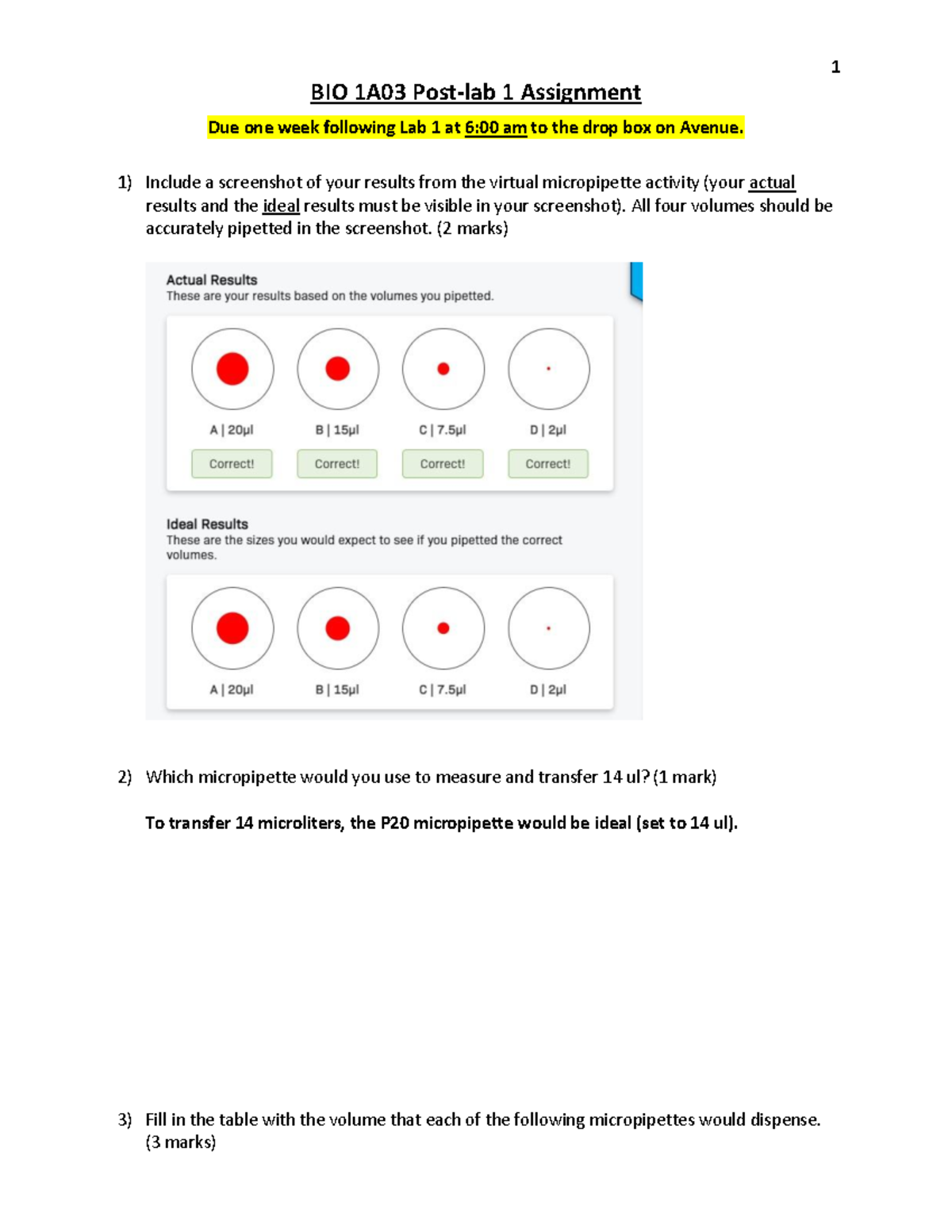 1

BIO 1A03 Post-lab 1 Assignment

Due one week following Lab 1 at 6:00 am to the drop box on Avenue.

1) Include a screenshot of your results from the virtual micropipette activity (your actual results and the ideal results must be visible in your screenshot). All four volumes should be accurately pipetted in the screenshot. (2 marks)

Actual Results
These are your results based on the volumes you pipetted.

A | 20µl
B | 15µl
C | 7.5µl
D | 2µl

Correct!
Correct!
Correct!
Correct!

Ideal Results
These are the sizes you would expect to see if you pipetted the correct volumes.

A | 20µl
B | 15µl
C | 7.5µl
D | 2µl

2) Which micropipette would you use to measure and transfer 14 ul? (1 mark)

To transfer 14 microliters, the P20 micropipette would be ideal (set to 14 ul).

3) Fill in the table with the volume that each of the following micropipettes would dispense. (3 marks)