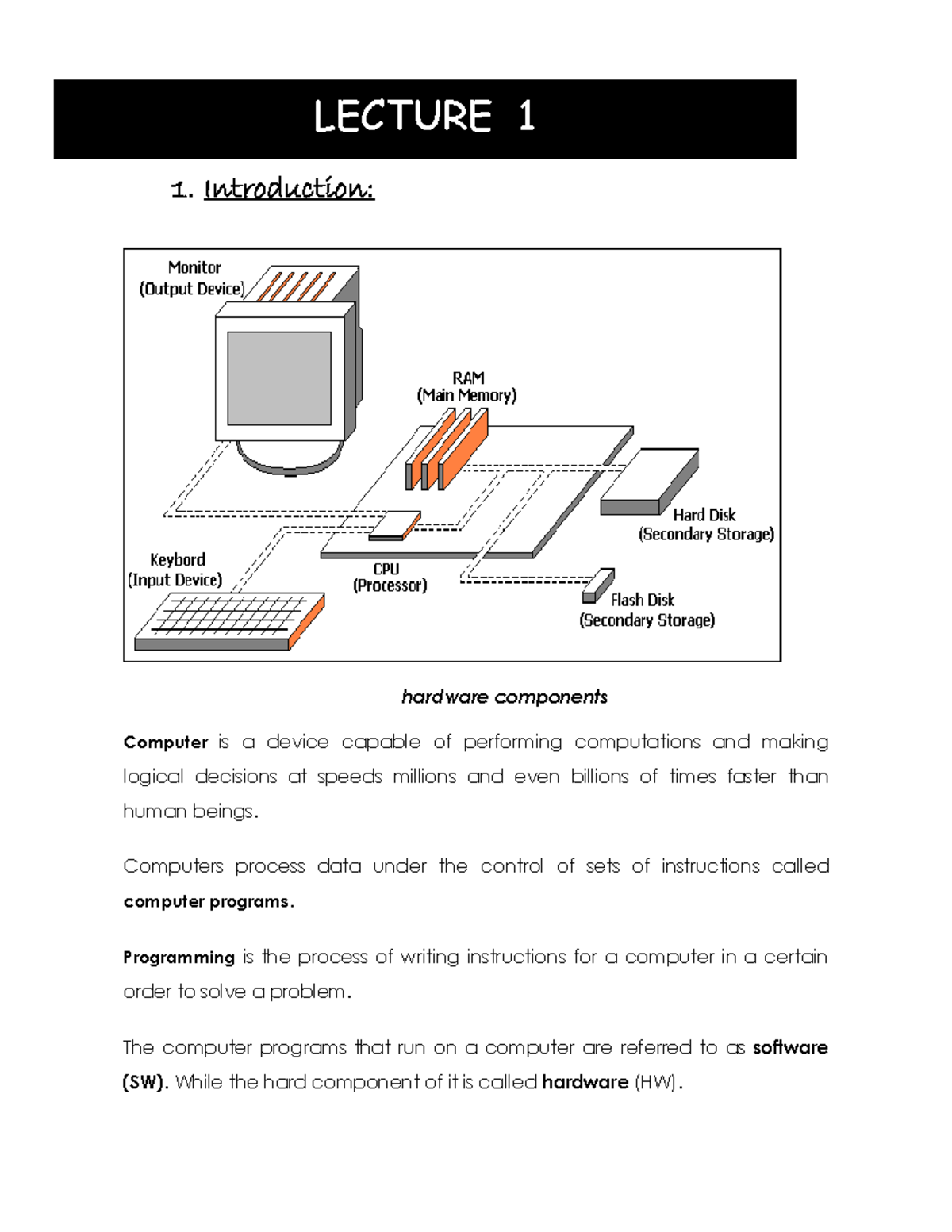 LECTURE 1

1. Introduction:

Monitor
(Output Device)

RAM
(Main Memory)

Hard Disk
(Secondary Storage)

Keybord
(Input Device)

CPU
(Processor)

Flash Disk
(Secondary Storage)

hardware components

Computer is a device capable of performing computations and making logical decisions at speeds millions and even billions of times faster than human beings.

Computers process data under the control of sets of instructions called computer programs.

Programming is the process of writing instructions for a computer in a certain order to solve a problem.

The computer programs that run on a computer are referred to as software (SW). While the hard component of it is called hardware (HW).