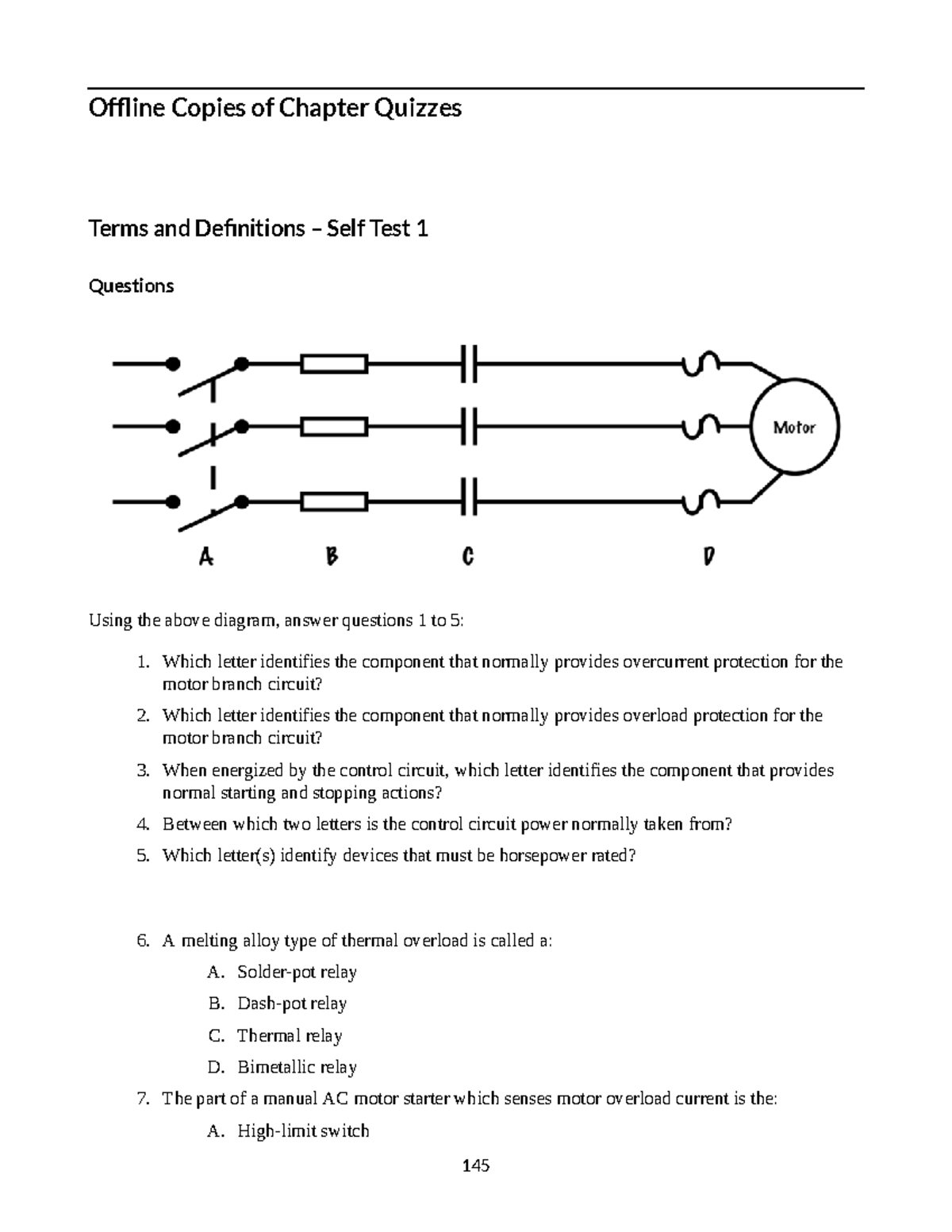 Offline Copies of Chapter Quizzes

Terms and Definitions – Self Test 1

Questions

Motor

A B C D

Using the above diagram, answer questions 1 to 5:

1. Which letter identifies the component that normally provides overcurrent protection for the motor branch circuit?
2. Which letter identifies the component that normally provides overload protection for the motor branch circuit?
3. When energized by the control circuit, which letter identifies the component that provides normal starting and stopping actions?
4. Between which two letters is the control circuit power normally taken from?
5. Which letter(s) identify devices that must be horsepower rated?

6. A melting alloy type of thermal overload is called a:
A. Solder-pot relay
B. Dash-pot relay
C. Thermal relay
D. Bimetallic relay
7. The part of a manual AC motor starter which senses motor overload current is the:
A. High-limit switch

145