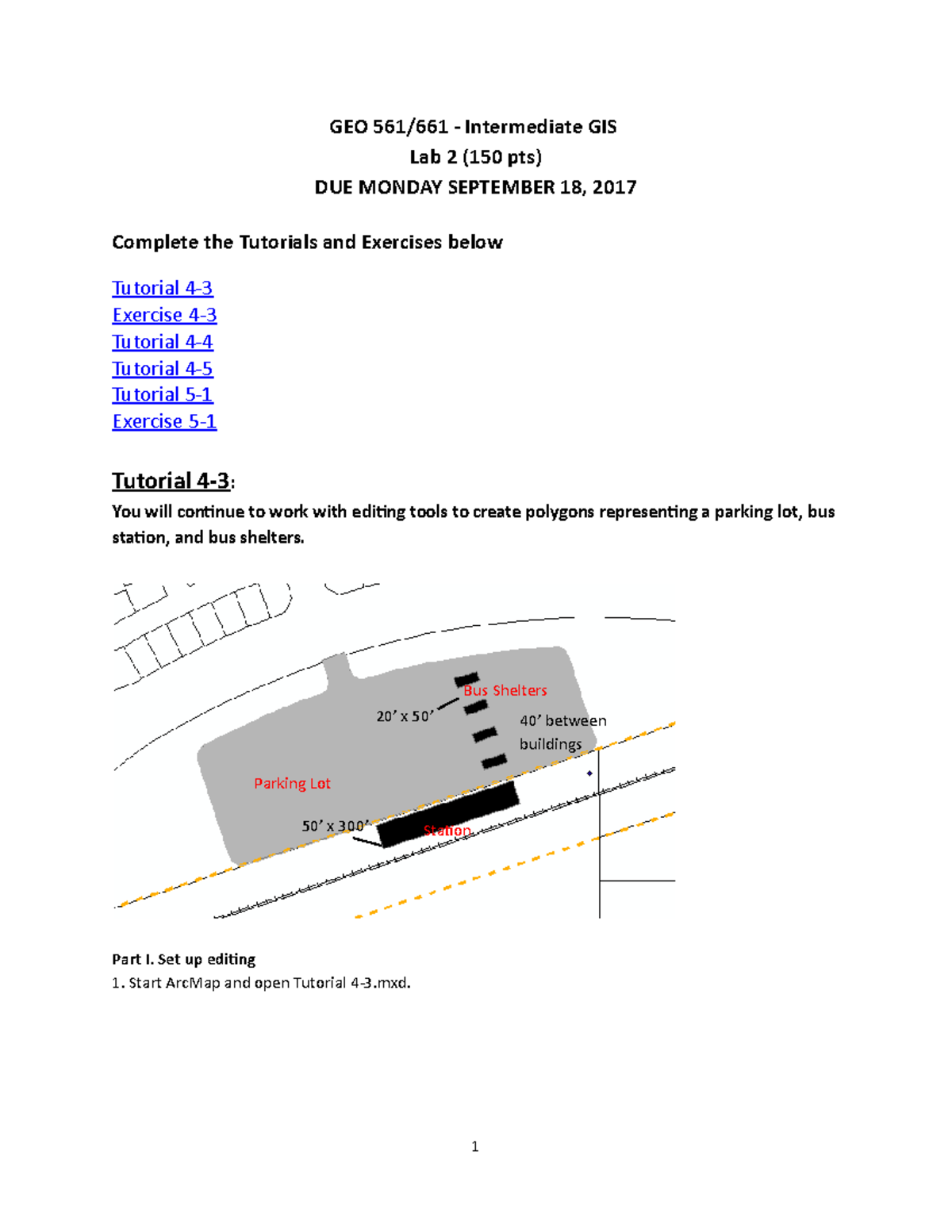 GEO 561/661 - Intermediate GIS
Lab 2 (150 pts)
DUE MONDAY SEPTEMBER 18, 2017

Complete the Tutorials and Exercises below

Tutorial 4-3
Exercise 4-3
Tutorial 4-4
Tutorial 4-5
Tutorial 5-1
Exercise 5-1

Tutorial 4-3:
You will continue to work with editing tools to create polygons representing a parking lot, bus station, and bus shelters.

Bus Shelters
20' x 50'
40' between buildings
Parking Lot
50' x 300'
Station

Part I. Set up editing
1. Start ArcMap and open Tutorial 4-3.mxd.

1