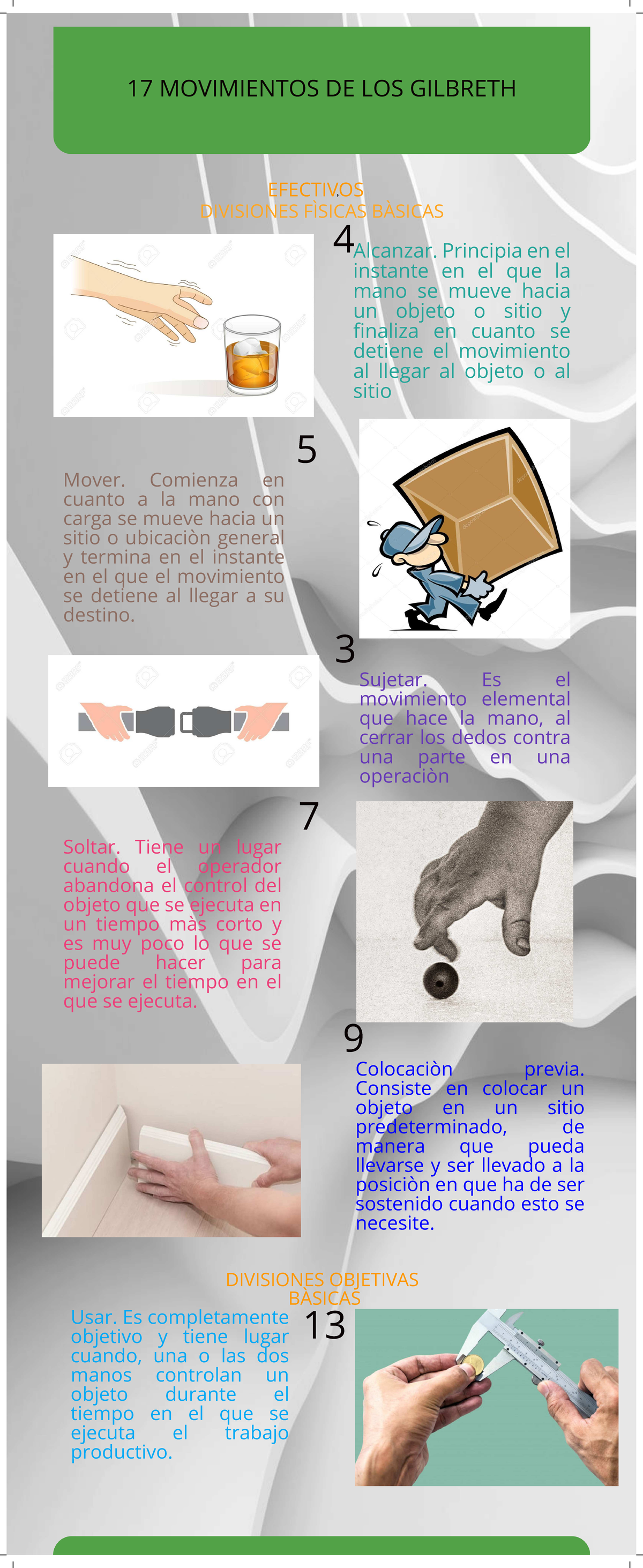 17 MOVIMIENTOS DE LOS GILBRETH

EFECTIVOS
DIVISIONES FÌSICAS BÀSICAS

4

Alcanzar. Principia en el instante en el que la mano se mueve hacia un objeto o sitio y finaliza en cuanto se detiene el movimiento al llegar al objeto o al sitio

5

Mover. Comienza en cuanto a la mano con carga se mueve hacia un sitio o ubicaciòn general y termina en el instante en el que el movimiento se detiene al llegar a su destino.

3

Sujetar. Es el movimiento elemental que hace la mano, al cerrar los dedos contra una parte en una operaciòn

7

Soltar. Tiene un lugar cuando el operador abandona el control del objeto que se ejecuta en un tiempo màs corto y es muy poco lo que se puede hacer para mejorar el tiempo en el que se ejecuta.

9

Colocaciòn previa. Consiste en colocar un objeto en un sitio predeterminado, de manera que pueda llevarse y ser llevado a la posiciòn en que ha de ser sostenido cuando esto se necesite.

DIVISIONES OBJETIVAS BÀSICAS

13

Usar. Es completamente objetivo y tiene lugar cuando, una o las dos manos controlan un objeto durante el tiempo en el que se ejecuta el trabajo productivo.