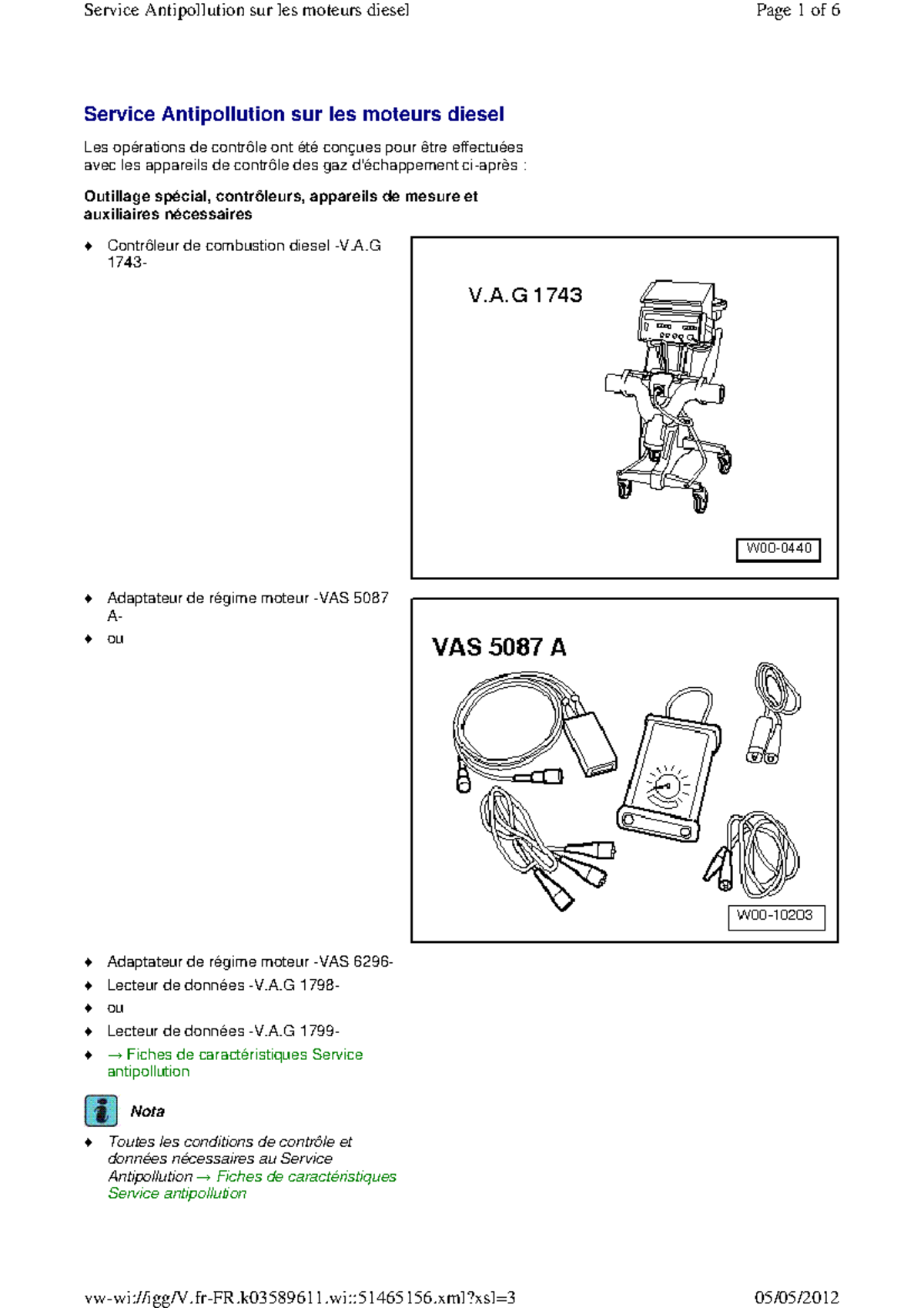 Service Antipollution sur les moteurs diesel

Page 1 of 6

Service Antipollution sur les moteurs diesel

Les opérations de contrôle ont été conçues pour être effectuées avec les appareils de contrôle des gaz d'échappement ci-après :

Outillage spécial, contrôleurs, appareils de mesure et auxiliaires nécessaires

♦ Contrôleur de combustion diesel -V.A.G 1743-

V.A.G 1743

W00-0440

♦ Adaptateur de régime moteur -VAS 5087 A-

♦ ou

VAS 5087 A

W00-10203

♦ Adaptateur de régime moteur -VAS 6296-

♦ Lecteur de données -V.A.G 1798-

♦ ou

♦ Lecteur de données -V.A.G 1799-

♦ → Fiches de caractéristiques Service antipollution

Nota

♦ Toutes les conditions de contrôle et données nécessaires au Service Antipollution → Fiches de caractéristiques Service antipollution

vw-wi://igg/V.fr-FR.k03589611.wi::51465156.xml?xsl=3

05/05/2012