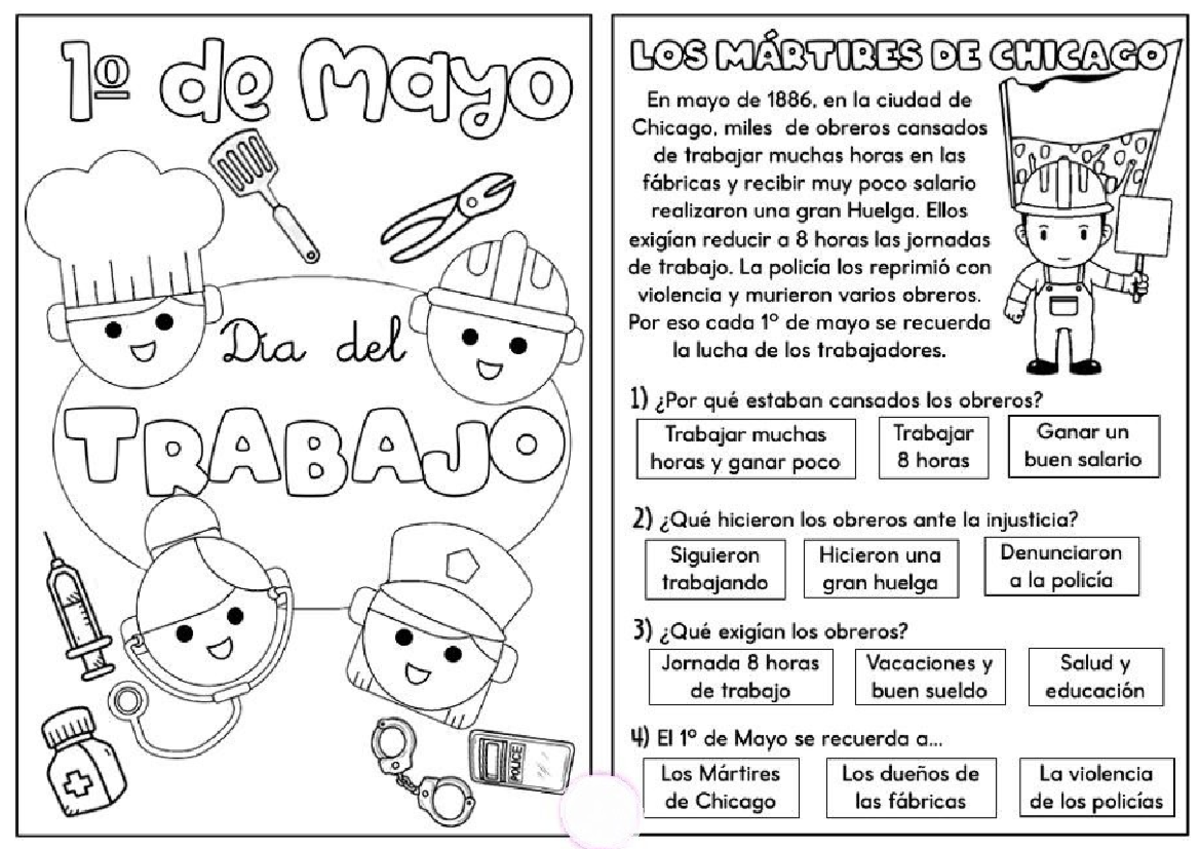 1º de Mayo

Día del

TRABAJO

POLICE

LOS MÁRTIRES DE CHICAGO

En mayo de 1886, en la ciudad de Chicago, miles de obreros cansados de trabajar muchas horas en las fábricas y recibir muy poco salario realizaron una gran Huelga. Ellos exigían reducir a 8 horas las jornadas de trabajo. La policía los reprimió con violencia y murieron varios obreros. Por eso cada 1º de mayo se recuerda la lucha de los trabajadores.

1) ¿Por qué estaban cansados los obreros?

Trabajar muchas horas y ganar poco

Trabajar 8 horas

Ganar un buen salario

2) ¿Qué hicieron los obreros ante la injusticia?

Siguieron trabajando

Hicieron una gran huelga

Denunciaron a la policía

3) ¿Qué exigían los obreros?

Jornada 8 horas de trabajo

Vacaciones y buen sueldo

Salud y educación

4) El 1º de Mayo se recuerda a...

Los Mártires de Chicago

Los dueños de las fábricas

La violencia de los policías