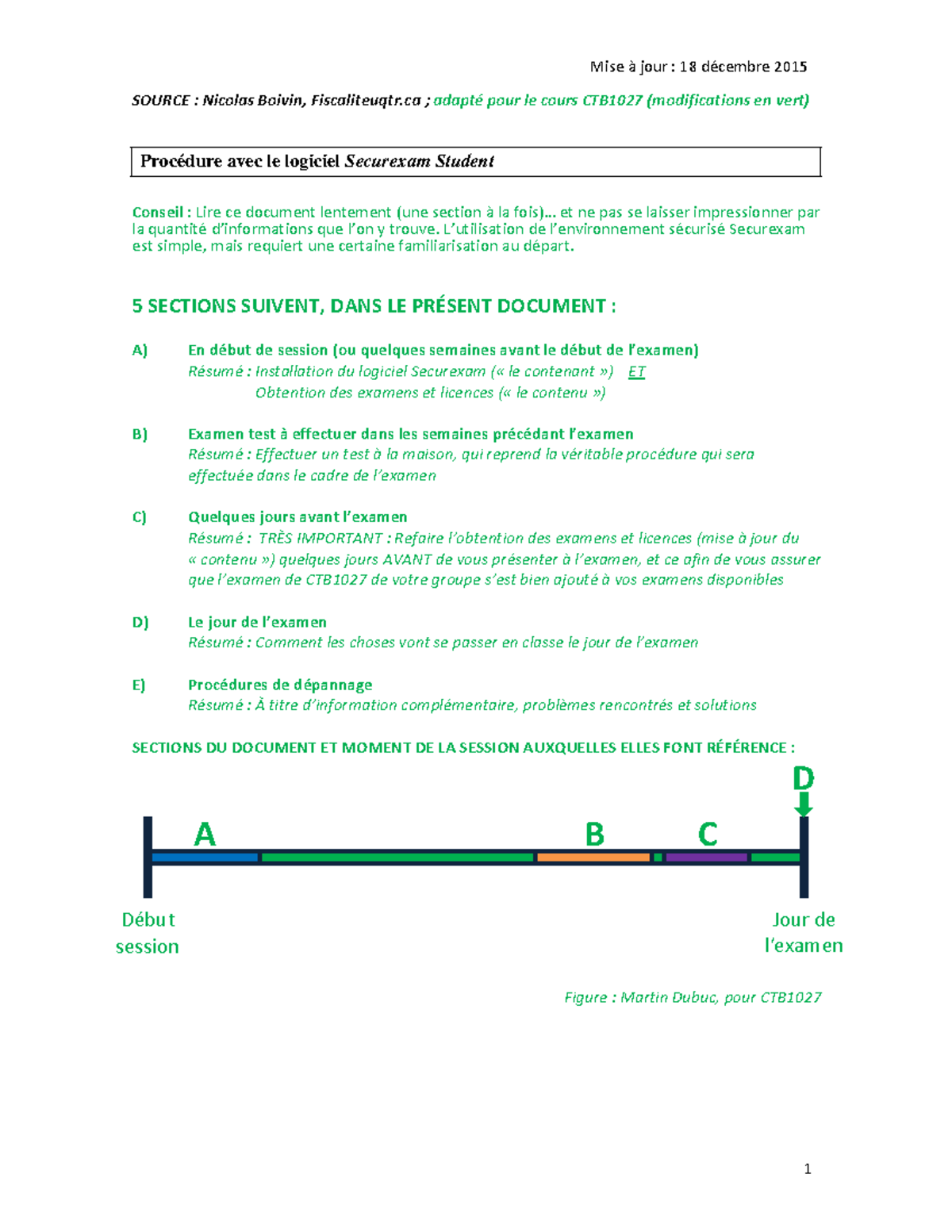 Mise à jour : 18 décembre 2015

SOURCE : Nicolas Boivin, Fiscaliteuqtr.ca ; adapté pour le cours CTB1027 (modifications en vert)

Procédure avec le logiciel Securexam Student

Conseil : Lire ce document lentement (une section à la fois)… et ne pas se laisser impressionner par la quantité d'informations que l'on y trouve. L'utilisation de l'environnement sécurisé Securexam est simple, mais requiert une certaine familiarisation au départ.

5 SECTIONS SUIVENT, DANS LE PRÉSENT DOCUMENT :

A) En début de session (ou quelques semaines avant le début de l'examen)
Résumé : Installation du logiciel Securexam (« le contenant ») ET
Obtention des examens et licences (« le contenu »)

B) Examen test à effectuer dans les semaines précédant l'examen
Résumé : Effectuer un test à la maison, qui reprend la véritable procédure qui sera effectuée dans le cadre de l'examen

C) Quelques jours avant l'examen
Résumé : TRÈS IMPORTANT : Refaire l'obtention des examens et licences (mise à jour du « contenu ») quelques jours AVANT de vous présenter à l'examen, et ce afin de vous assurer que l'examen de CTB1027 de votre groupe s'est bien ajouté à vos examens disponibles

D) Le jour de l'examen
Résumé : Comment les choses vont se passer en classe le jour de l'examen

E) Procédures de dépannage
Résumé : À titre d'information complémentaire, problèmes rencontrés et solutions

SECTIONS DU DOCUMENT ET MOMENT DE LA SESSION AUXQUELLES ELLES FONT RÉFÉRENCE :

D
A B C

Début session

Jour de l'examen

Figure : Martin Dubuc, pour CTB1027

1