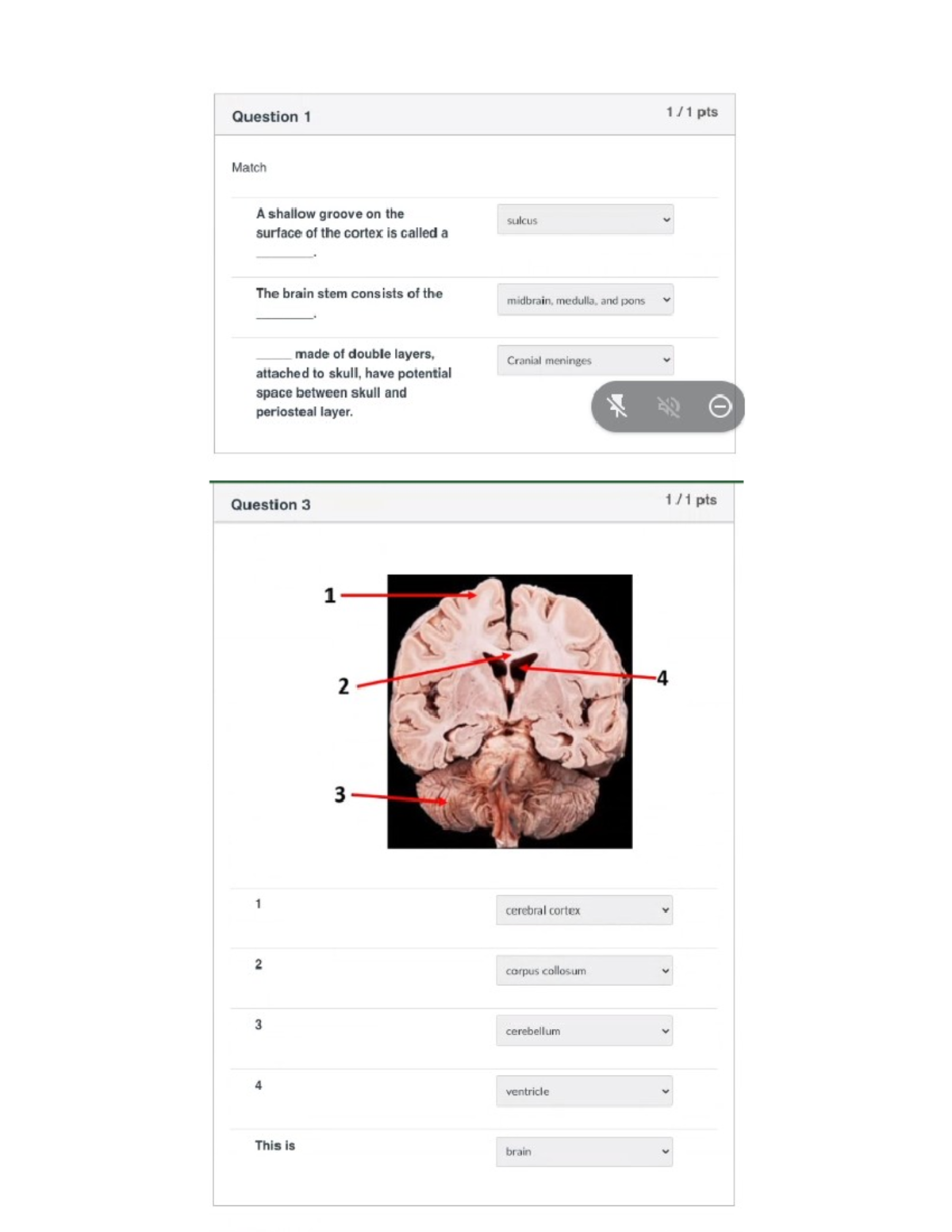 Question 1

1 / 1 pts

Match

A shallow groove on the surface of the cortex is called a ________.

sulcus

The brain stem consists of the ________.

midbrain, medulla, and pons

_____ made of double layers, attached to skull, have potential space between skull and periosteal layer.

Cranial meninges

Question 3

1 / 1 pts

1

2

3

4

1

cerebral cortex

2

corpus collosum

3

cerebellum

4

ventricle

This is

brain