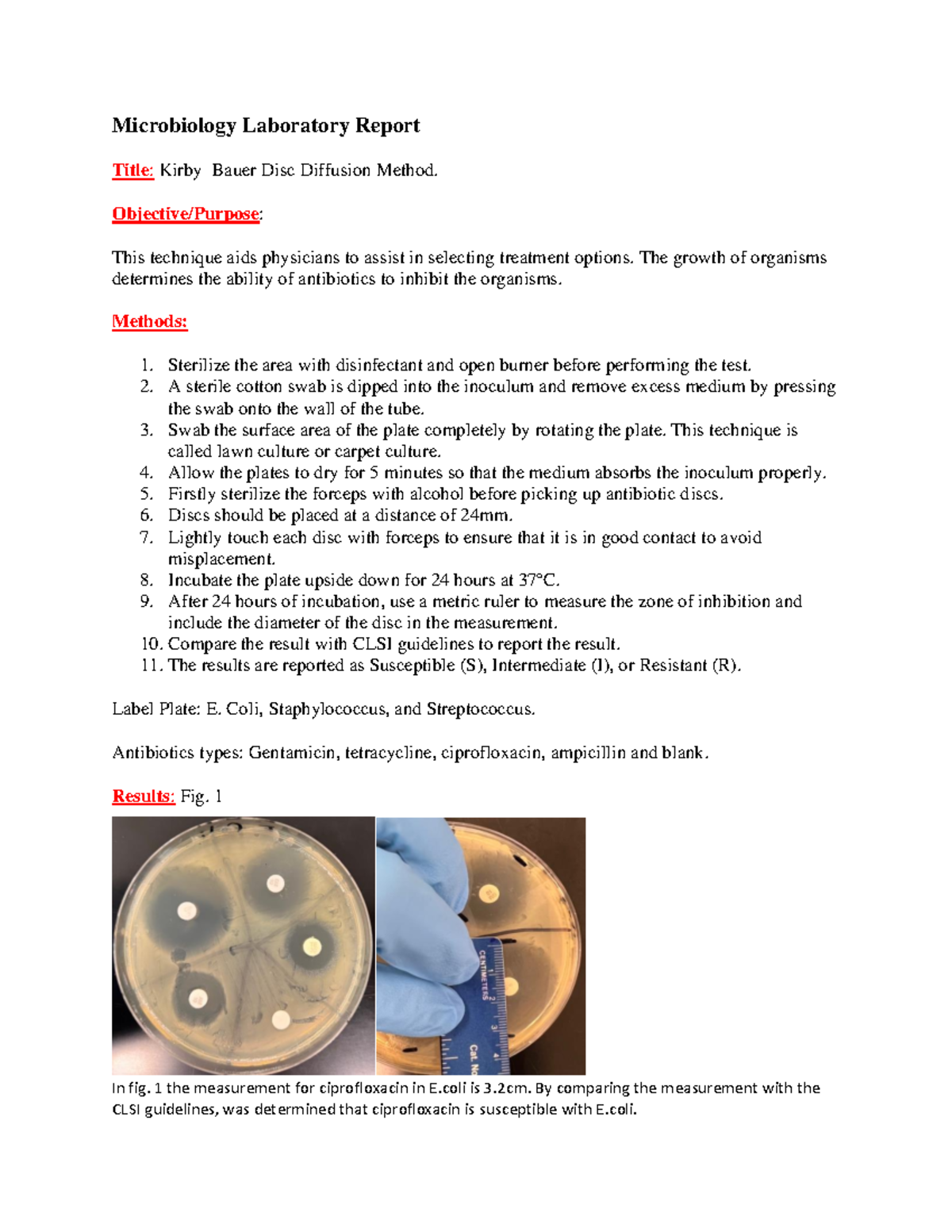 Microbiology Laboratory Report

Title: Kirby Bauer Disc Diffusion Method.

Objective/Purpose:

This technique aids physicians to assist in selecting treatment options. The growth of organisms determines the ability of antibiotics to inhibit the organisms.

Methods:

1. Sterilize the area with disinfectant and open burner before performing the test.
2. A sterile cotton swab is dipped into the inoculum and remove excess medium by pressing the swab onto the wall of the tube.
3. Swab the surface area of the plate completely by rotating the plate. This technique is called lawn culture or carpet culture.
4. Allow the plates to dry for 5 minutes so that the medium absorbs the inoculum properly.
5. Firstly sterilize the forceps with alcohol before picking up antibiotic discs.
6. Discs should be placed at a distance of 24mm.
7. Lightly touch each disc with forceps to ensure that it is in good contact to avoid misplacement.
8. Incubate the plate upside down for 24 hours at 37°C.
9. After 24 hours of incubation, use a metric ruler to measure the zone of inhibition and include the diameter of the disc in the measurement.
10. Compare the result with CLSI guidelines to report the result.
11. The results are reported as Susceptible (S), Intermediate (I), or Resistant (R).

Label Plate: E. Coli, Staphylococcus, and Streptococcus.

Antibiotics types: Gentamicin, tetracycline, ciprofloxacin, ampicillin and blank.

Results: Fig. 1

CENTIMETERS 1 2 3 4 Cat. No

In fig. 1 the measurement for ciprofloxacin in E.coli is 3.2cm. By comparing the measurement with the CLSI guidelines, was determined that ciprofloxacin is susceptible with E.coli.