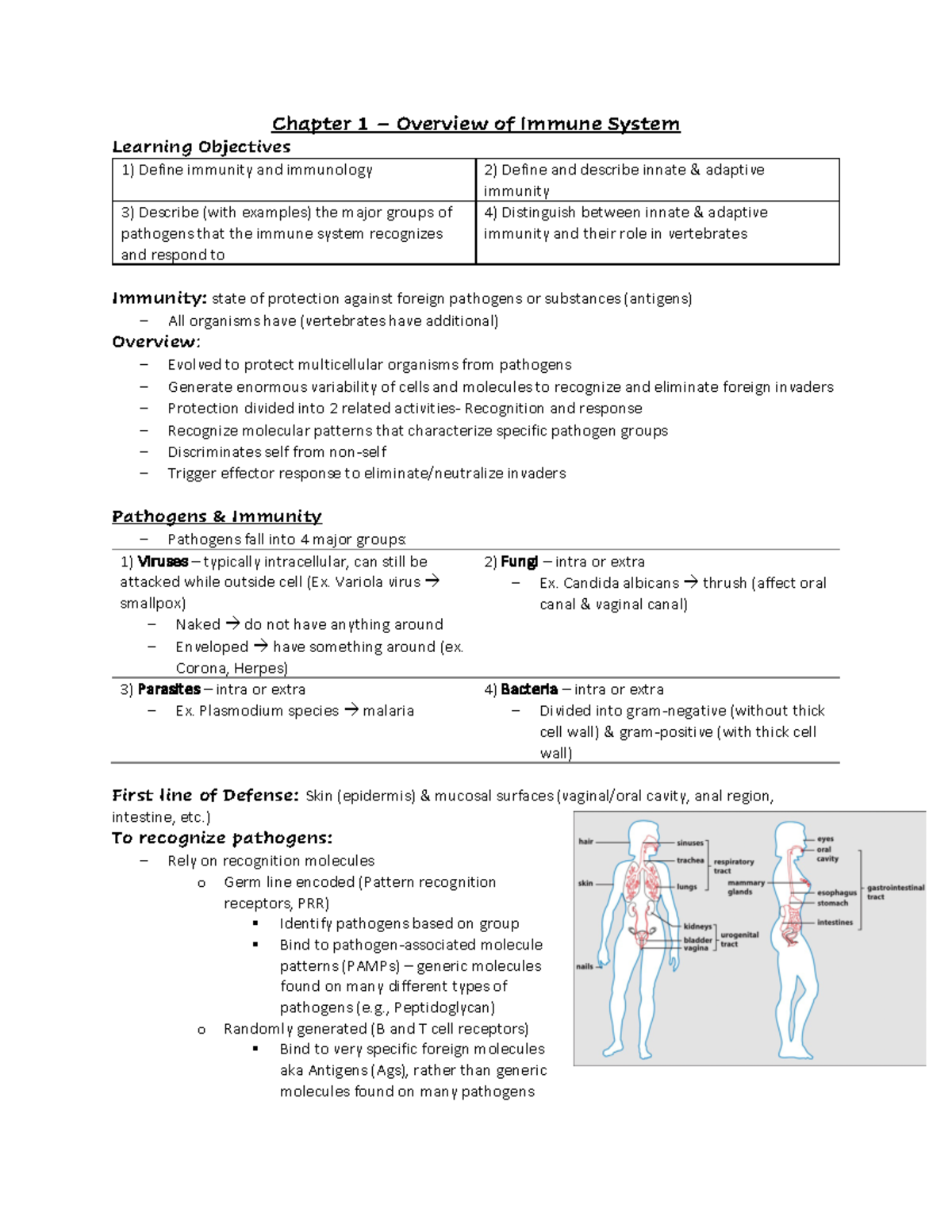 Chapter 1 – Overview of Immune System

Learning Objectives

| 1) Define immunity and immunology | 2) Define and describe innate & adaptive immunity |
|---|---|
| 3) Describe (with examples) the major groups of pathogens that the immune system recognizes and respond to | 4) Distinguish between innate & adaptive immunity and their role in vertebrates |

Immunity: state of protection against foreign pathogens or substances (antigens)
– All organisms have (vertebrates have additional)

Overview:
– Evolved to protect multicellular organisms from pathogens
– Generate enormous variability of cells and molecules to recognize and eliminate foreign invaders
– Protection divided into 2 related activities- Recognition and response
– Recognize molecular patterns that characterize specific pathogen groups
– Discriminates self from non-self
– Trigger effector response to eliminate/neutralize invaders

Pathogens & Immunity
– Pathogens fall into 4 major groups:

| 1) Viruses – typically intracellular, can still be attacked while outside cell (Ex. Variola virus → smallpox) – Naked → do not have anything around – Enveloped → have something around (ex. Corona, Herpes) | 2) Fungi – intra or extra – Ex. Candida albicans → thrush (affect oral canal & vaginal canal) |
|---|---|
| 3) Parasites – intra or extra – Ex. Plasmodium species → malaria | 4) Bacteria – intra or extra – Divided into gram-negative (without thick cell wall) & gram-positive (with thick cell wall) |

First line of Defense: Skin (epidermis) & mucosal surfaces (vaginal/oral cavity, anal region, intestine, etc.)

To recognize pathogens:
– Rely on recognition molecules
o Germ line encoded (Pattern recognition receptors, PRR)
▪ Identify pathogens based on group
▪ Bind to pathogen-associated molecule patterns (PAMPs) – generic molecules found on many different types of pathogens (e.g., Peptidoglycan)
o Randomly generated (B and T cell receptors)
▪ Bind to very specific foreign molecules aka Antigens (Ags), rather than generic molecules found on many pathogens

hair
skin
nails
sinuses
trachea
lungs
respiratory tract
mammary glands
kidneys
bladder
vagina
urogenital tract
eyes
oral cavity
esophagus
stomach
intestines
gastrointestinal tract