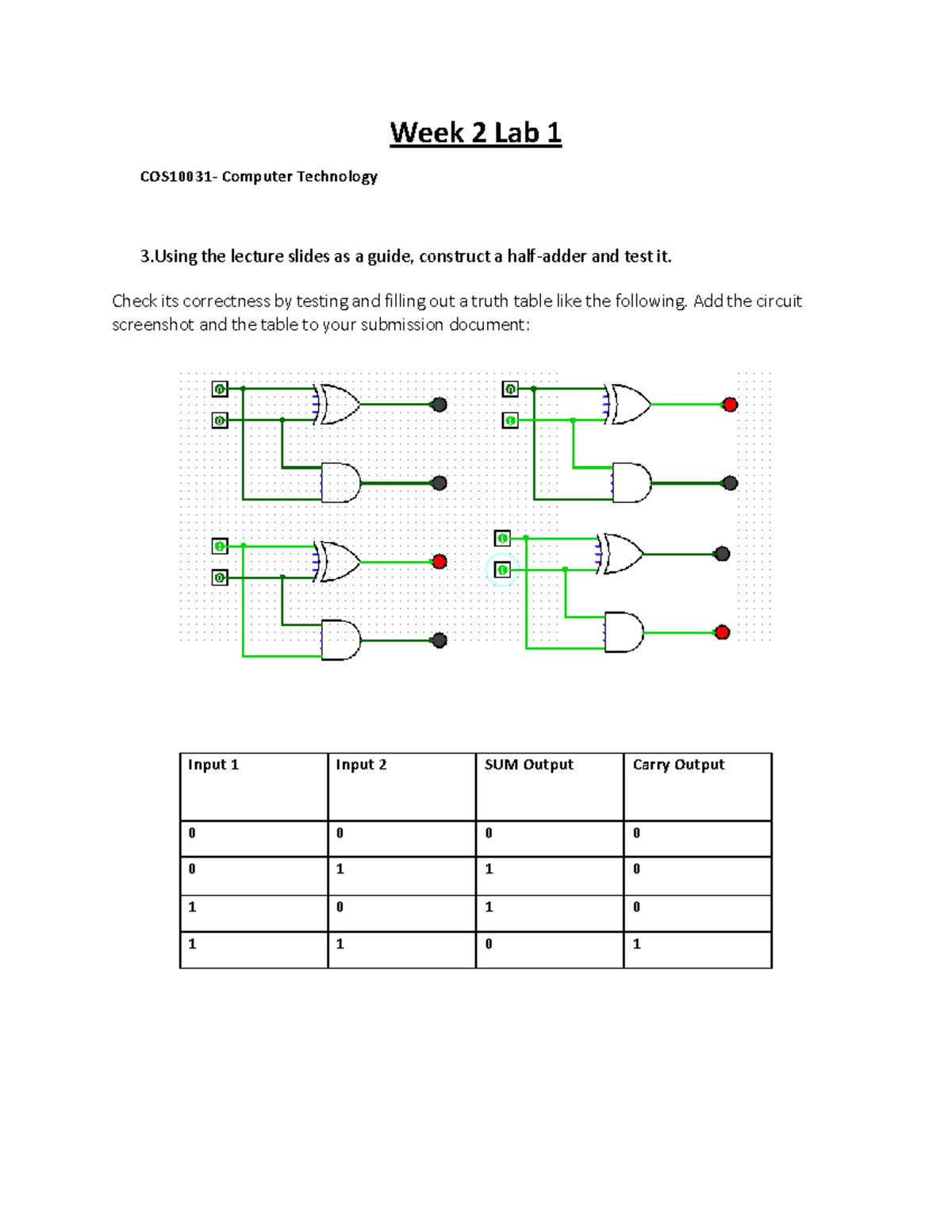 Week 2 Lab 1

COS10031- Computer Technology

3.Using the lecture slides as a guide, construct a half-adder and test it.

Check its correctness by testing and filling out a truth table like the following. Add the circuit screenshot and the table to your submission document:

0
0
0
1
1
0
1
1

| Input 1 | Input 2 | SUM Output | Carry Output |
|---|---|---|---|
| 0 | 0 | 0 | 0 |
| 0 | 1 | 1 | 0 |
| 1 | 0 | 1 | 0 |
| 1 | 1 | 0 | 1 |