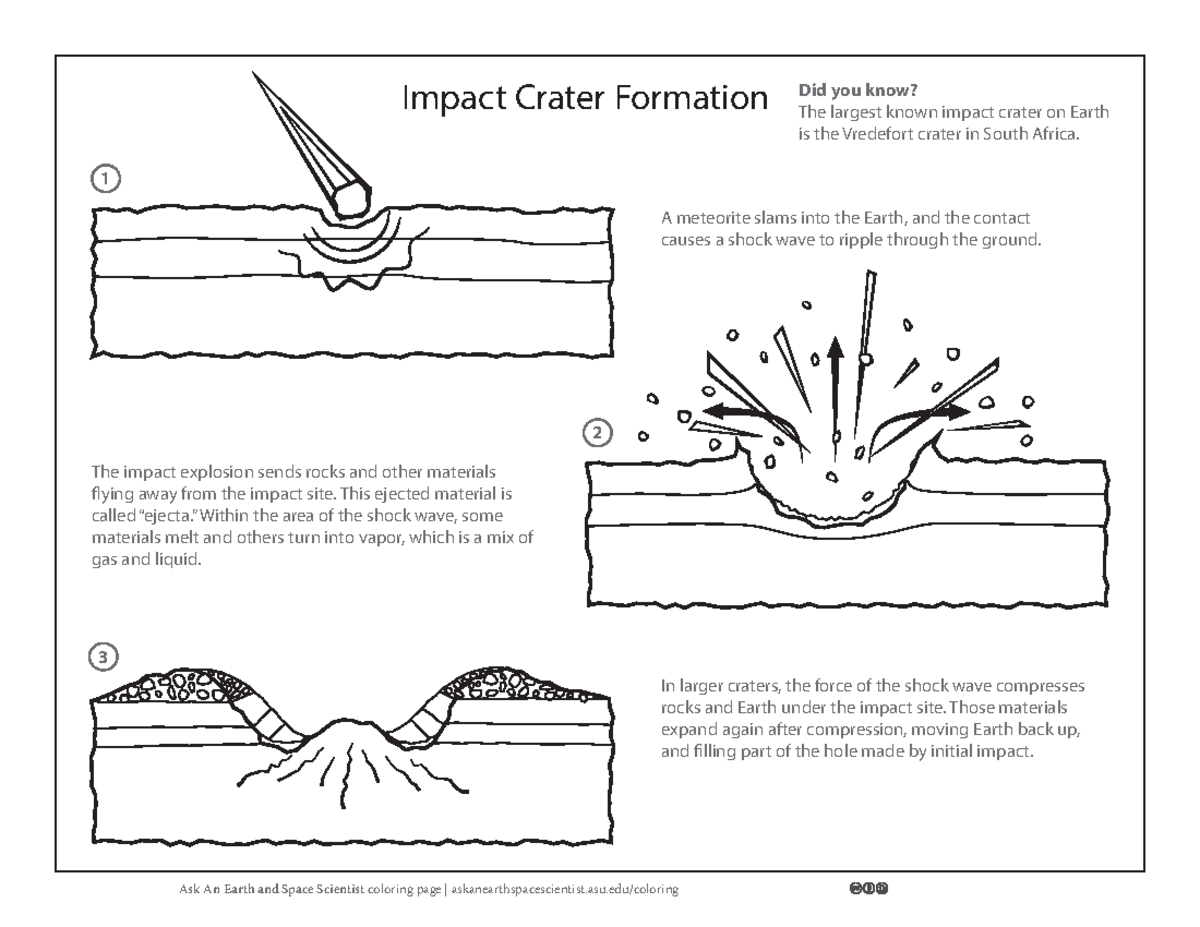 Impact Crater Formation

Did you know?
The largest known impact crater on Earth is the Vredefort crater in South Africa.

1

A meteorite slams into the Earth, and the contact causes a shock wave to ripple through the ground.

2

The impact explosion sends rocks and other materials flying away from the impact site. This ejected material is called "ejecta." Within the area of the shock wave, some materials melt and others turn into vapor, which is a mix of gas and liquid.

3

In larger craters, the force of the shock wave compresses rocks and Earth under the impact site. Those materials expand again after compression, moving Earth back up, and filling part of the hole made by initial impact.

Ask An Earth and Space Scientist coloring page | askanearthspacescientist.asu.edu/coloring