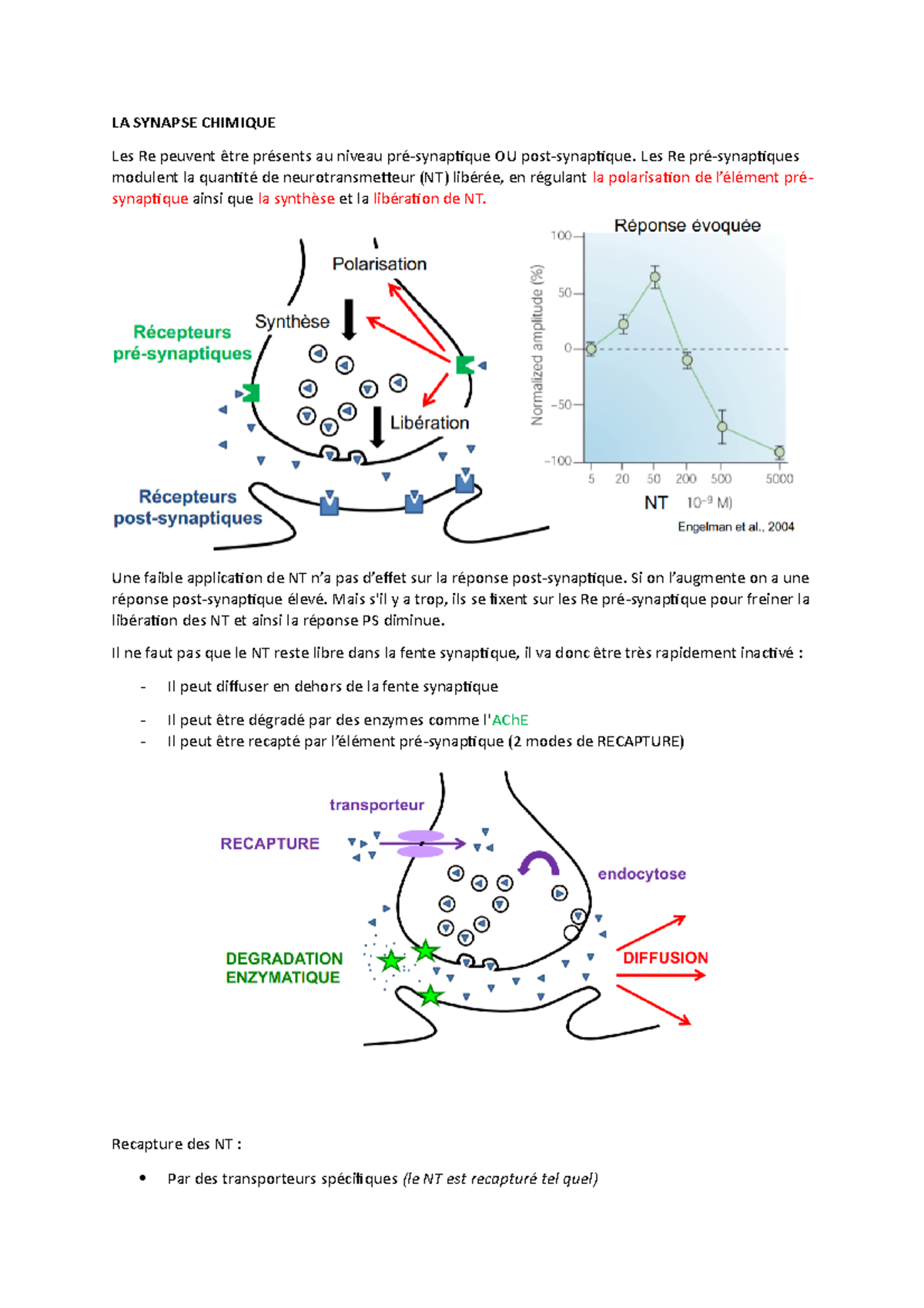 LA SYNAPSE CHIMIQUE

Les Re peuvent être présents au niveau pré-synaptique OU post-synaptique. Les Re pré-synaptiques modulent la quantité de neurotransmetteur (NT) libérée, en régulant la polarisation de l'élément pré-synaptique ainsi que la synthèse et la libération de NT.

Polarisation
Synthèse
Récepteurs pré-synaptiques
Libération
Récepteurs post-synaptiques

Réponse évoquée
Normalized amplitude (%)
100
50
0
−50
−100
5 20 50 200 500 5000
NT $10^{-9}$ M)
Engelman et al., 2004

Une faible application de NT n'a pas d'effet sur la réponse post-synaptique. Si on l'augmente on a une réponse post-synaptique élevé. Mais s'il y a trop, ils se fixent sur les Re pré-synaptique pour freiner la libération des NT et ainsi la réponse PS diminue.

Il ne faut pas que le NT reste libre dans la fente synaptique, il va donc être très rapidement inactivé :

- Il peut diffuser en dehors de la fente synaptique
- Il peut être dégradé par des enzymes comme l'AChE
- Il peut être recapté par l'élément pré-synaptique (2 modes de RECAPTURE)

transporteur
RECAPTURE
endocytose
DEGRADATION ENZYMATIQUE
DIFFUSION

Recapture des NT :

• Par des transporteurs spécifiques (le NT est recapturé tel quel)