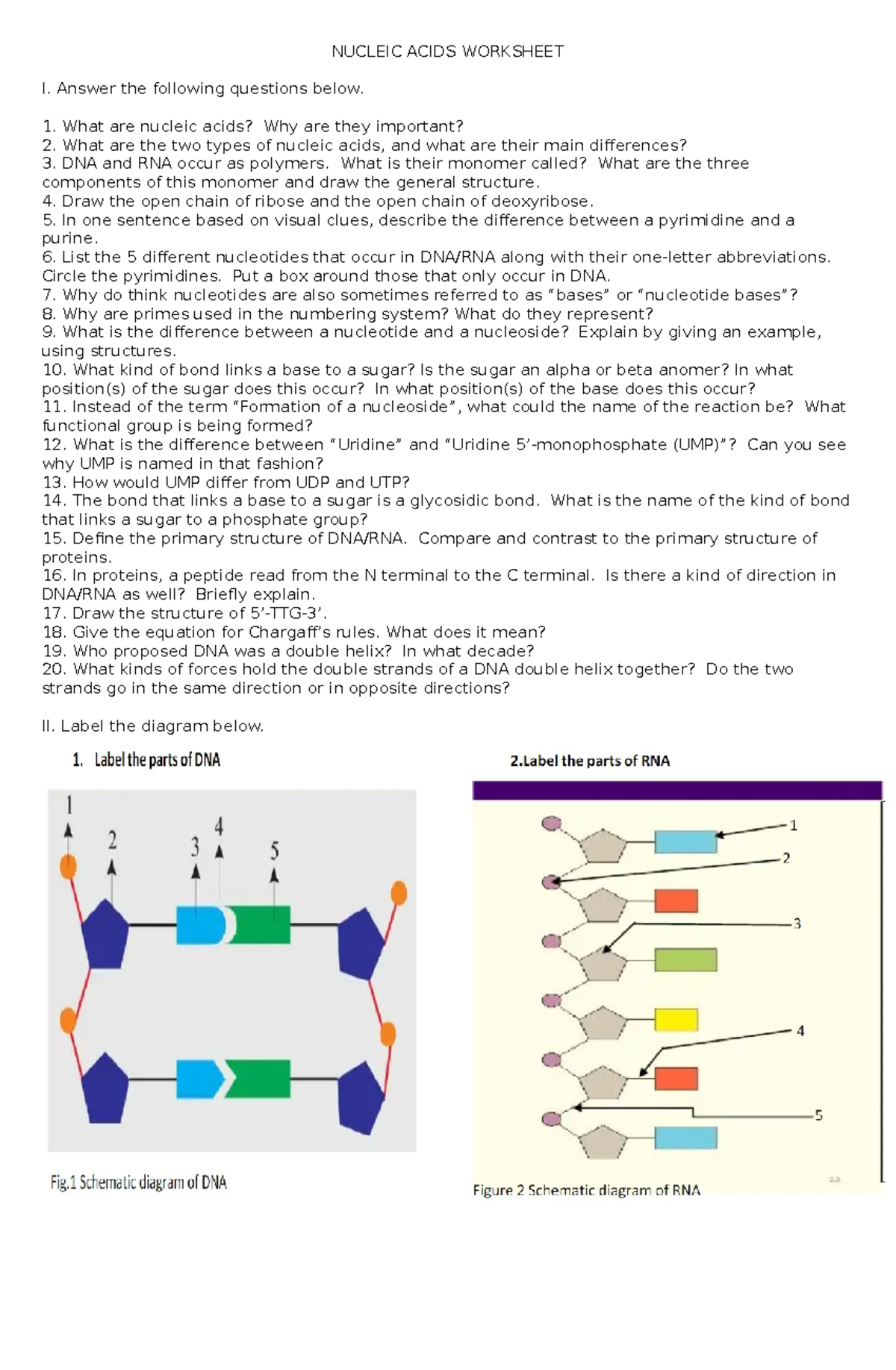 NUCLEIC ACIDS WORKSHEET

I. Answer the following questions below.

1. What are nucleic acids? Why are they important?
2. What are the two types of nucleic acids, and what are their main differences?
3. DNA and RNA occur as polymers. What is their monomer called? What are the three components of this monomer and draw the general structure.
4. Draw the open chain of ribose and the open chain of deoxyribose.
5. In one sentence based on visual clues, describe the difference between a pyrimidine and a purine.
6. List the 5 different nucleotides that occur in DNA/RNA along with their one-letter abbreviations. Circle the pyrimidines. Put a box around those that only occur in DNA.
7. Why do think nucleotides are also sometimes referred to as “bases” or “nucleotide bases”?
8. Why are primes used in the numbering system? What do they represent?
9. What is the difference between a nucleotide and a nucleoside? Explain by giving an example, using structures.
10. What kind of bond links a base to a sugar? Is the sugar an alpha or beta anomer? In what position(s) of the sugar does this occur? In what position(s) of the base does this occur?
11. Instead of the term “Formation of a nucleoside”, what could the name of the reaction be? What functional group is being formed?
12. What is the difference between “Uridine” and “Uridine 5’-monophosphate (UMP)”? Can you see why UMP is named in that fashion?
13. How would UMP differ from UDP and UTP?
14. The bond that links a base to a sugar is a glycosidic bond. What is the name of the kind of bond that links a sugar to a phosphate group?
15. Define the primary structure of DNA/RNA. Compare and contrast to the primary structure of proteins.
16. In proteins, a peptide read from the N terminal to the C terminal. Is there a kind of direction in DNA/RNA as well? Briefly explain.
17. Draw the structure of 5’-TTG-3’.
18. Give the equation for Chargaff’s rules. What does it mean?
19. Who proposed DNA was a double helix? In what decade?
20. What kinds of forces hold the double strands of a DNA double helix together? Do the two strands go in the same direction or in opposite directions?

II. Label the diagram below.

1. Label the parts of DNA

1
2
3
4
5

Fig.1 Schematic diagram of DNA

2.Label the parts of RNA

1
2
3
4
5

Figure 2 Schematic diagram of RNA