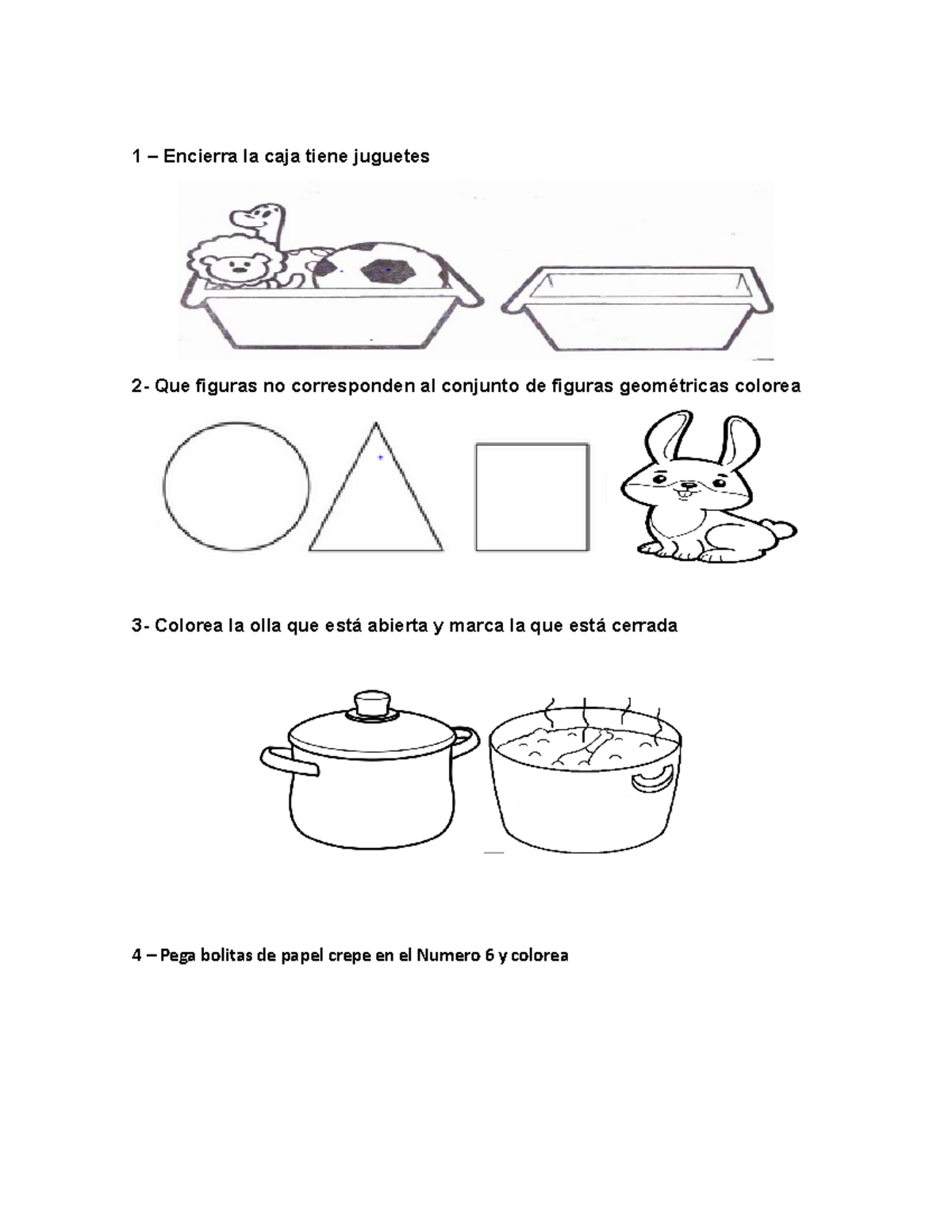 1 – Encierra la caja tiene juguetes

2- Que figuras no corresponden al conjunto de figuras geométricas colorea

3- Colorea la olla que está abierta y marca la que está cerrada

4 – Pega bolitas de papel crepe en el Numero 6 y colorea