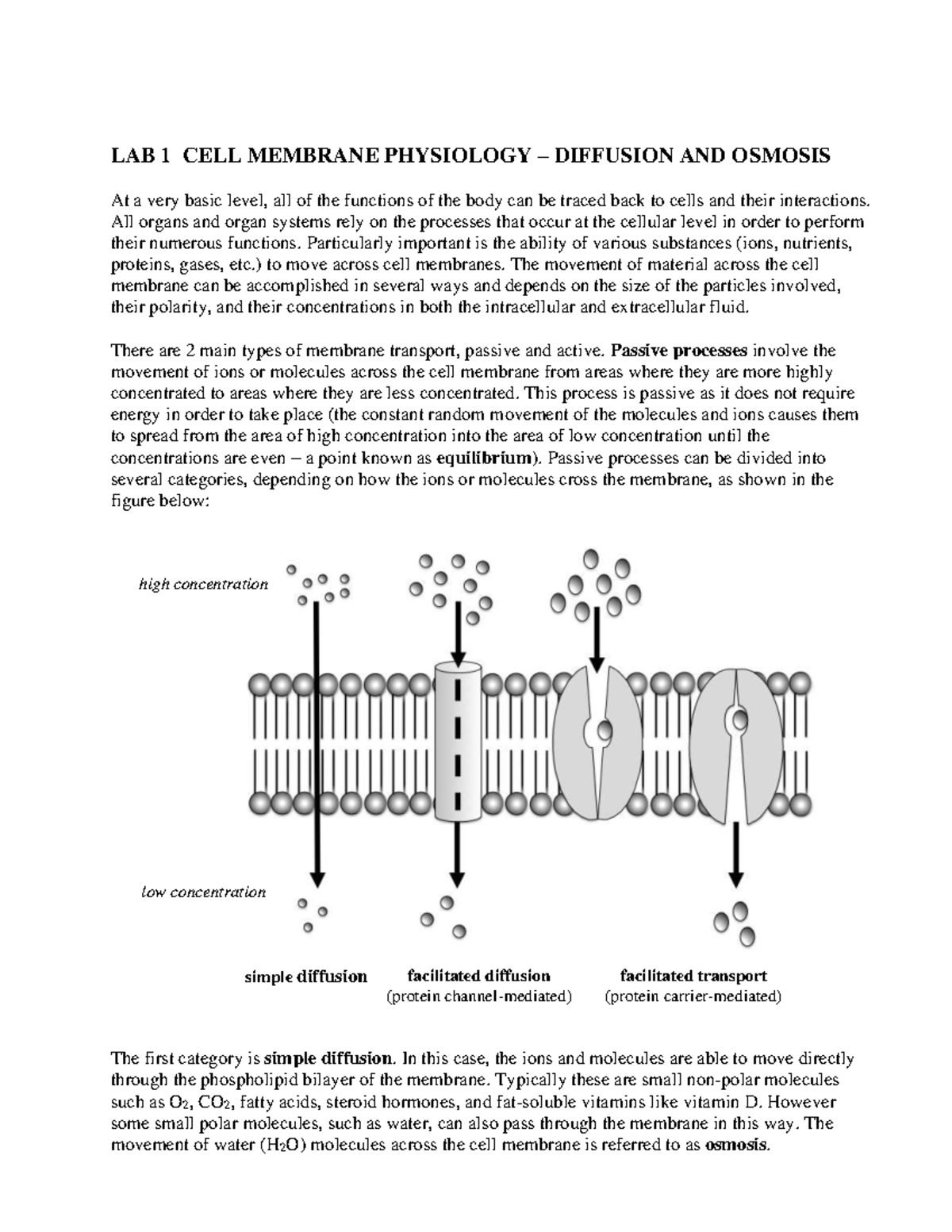 LAB 1 CELL MEMBRANE PHYSIOLOGY – DIFFUSION AND OSMOSIS

At a very basic level, all of the functions of the body can be traced back to cells and their interactions. All organs and organ systems rely on the processes that occur at the cellular level in order to perform their numerous functions. Particularly important is the ability of various substances (ions, nutrients, proteins, gases, etc.) to move across cell membranes. The movement of material across the cell membrane can be accomplished in several ways and depends on the size of the particles involved, their polarity, and their concentrations in both the intracellular and extracellular fluid.

There are 2 main types of membrane transport, passive and active. Passive processes involve the movement of ions or molecules across the cell membrane from areas where they are more highly concentrated to areas where they are less concentrated. This process is passive as it does not require energy in order to take place (the constant random movement of the molecules and ions causes them to spread from the area of high concentration into the area of low concentration until the concentrations are even – a point known as equilibrium). Passive processes can be divided into several categories, depending on how the ions or molecules cross the membrane, as shown in the figure below:

high concentration

low concentration

simple diffusion

facilitated diffusion
(protein channel-mediated)

facilitated transport
(protein carrier-mediated)

The first category is simple diffusion. In this case, the ions and molecules are able to move directly through the phospholipid bilayer of the membrane. Typically these are small non-polar molecules such as $O_2$, $CO_2$, fatty acids, steroid hormones, and fat-soluble vitamins like vitamin D. However some small polar molecules, such as water, can also pass through the membrane in this way. The movement of water ($H_2O$) molecules across the cell membrane is referred to as osmosis.