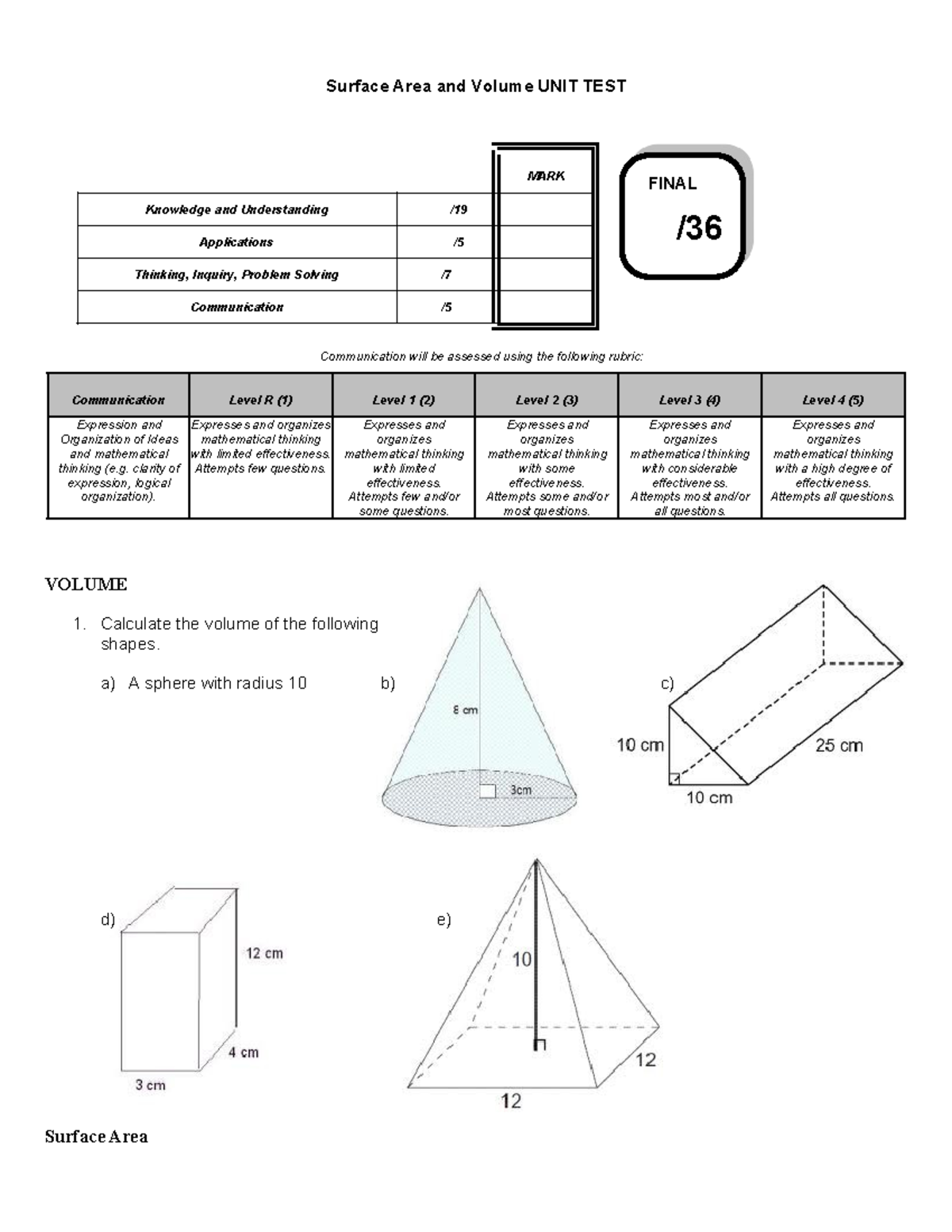 Surface Area and Volume UNIT TEST

| | | MARK |
|---|---|---|
| Knowledge and Understanding | /19 | |
| Applications | /5 | |
| Thinking, Inquiry, Problem Solving | /7 | |
| Communication | /5 | |

FINAL

/36

Communication will be assessed using the following rubric:

| Communication | Level R (1) | Level 1 (2) | Level 2 (3) | Level 3 (4) | Level 4 (5) |
|---|---|---|---|---|---|
| Expression and Organization of Ideas and mathematical thinking (e.g. clarity of expression, logical organization). | Expresses and organizes mathematical thinking with limited effectiveness. Attempts few questions. | Expresses and organizes mathematical thinking with limited effectiveness. Attempts few and/or some questions. | Expresses and organizes mathematical thinking with some effectiveness. Attempts some and/or most questions. | Expresses and organizes mathematical thinking with considerable effectiveness. Attempts most and/or all questions. | Expresses and organizes mathematical thinking with a high degree of effectiveness. Attempts all questions. |

VOLUME

1. Calculate the volume of the following shapes.

a) A sphere with radius 10

b)

8 cm

3cm

c)

10 cm

25 cm

10 cm

d)

12 cm

4 cm

3 cm

e)

10

12

12

Surface Area