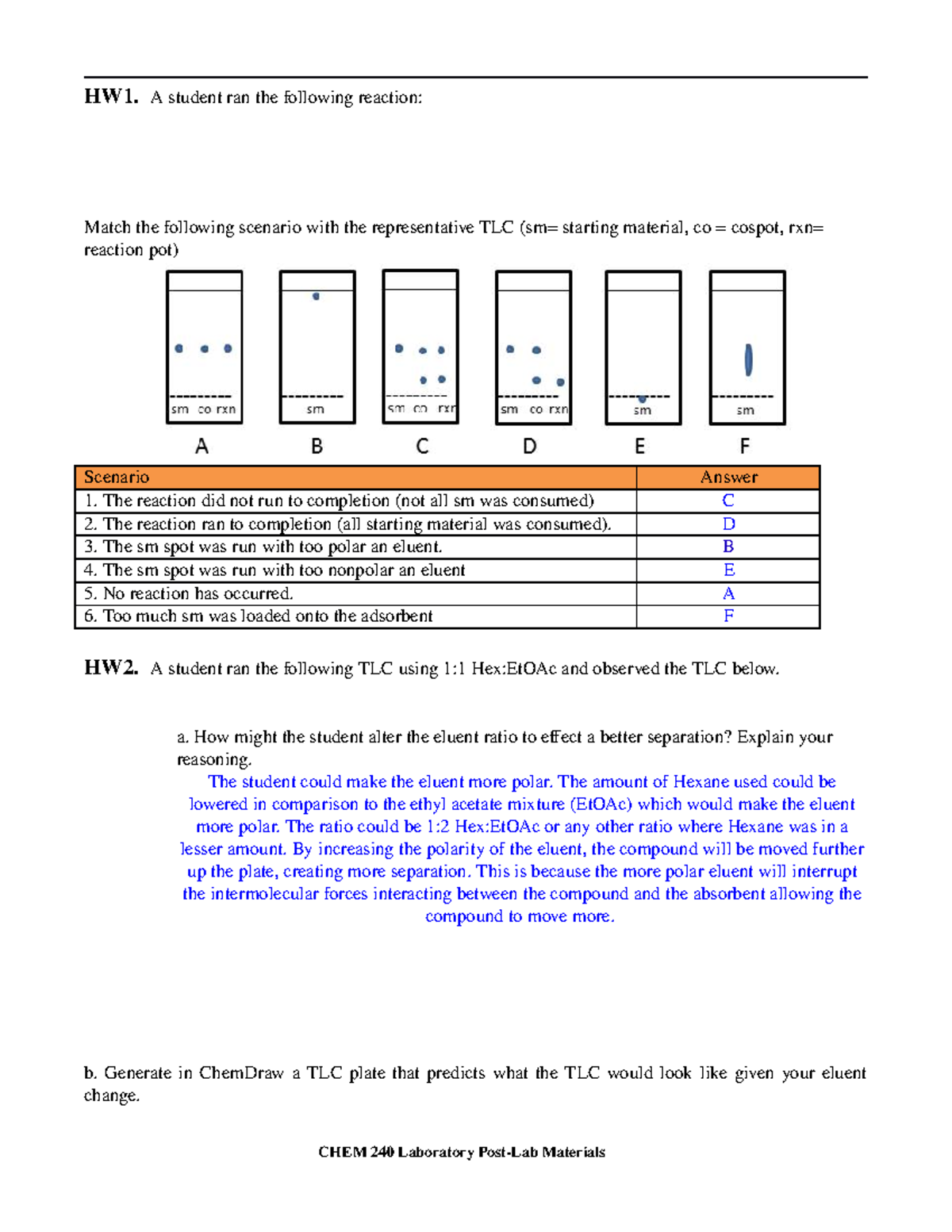 HW1. A student ran the following reaction:

Match the following scenario with the representative TLC (sm= starting material, co = cospot, rxn= reaction pot)

sm co rxn
sm
sm co rxn
sm co rxn
sm
sm

A B C D E F

| Scenario | Answer |
|---|---|
| 1. The reaction did not run to completion (not all sm was consumed) | C |
| 2. The reaction ran to completion (all starting material was consumed). | D |
| 3. The sm spot was run with too polar an eluent. | B |
| 4. The sm spot was run with too nonpolar an eluent | E |
| 5. No reaction has occurred. | A |
| 6. Too much sm was loaded onto the adsorbent | F |

HW2. A student ran the following TLC using 1:1 Hex:EtOAc and observed the TLC below.

a. How might the student alter the eluent ratio to effect a better separation? Explain your reasoning.

The student could make the eluent more polar. The amount of Hexane used could be lowered in comparison to the ethyl acetate mixture (EtOAc) which would make the eluent more polar. The ratio could be 1:2 Hex:EtOAc or any other ratio where Hexane was in a lesser amount. By increasing the polarity of the eluent, the compound will be moved further up the plate, creating more separation. This is because the more polar eluent will interrupt the intermolecular forces interacting between the compound and the absorbent allowing the compound to move more.

b. Generate in ChemDraw a TLC plate that predicts what the TLC would look like given your eluent change.

CHEM 240 Laboratory Post-Lab Materials