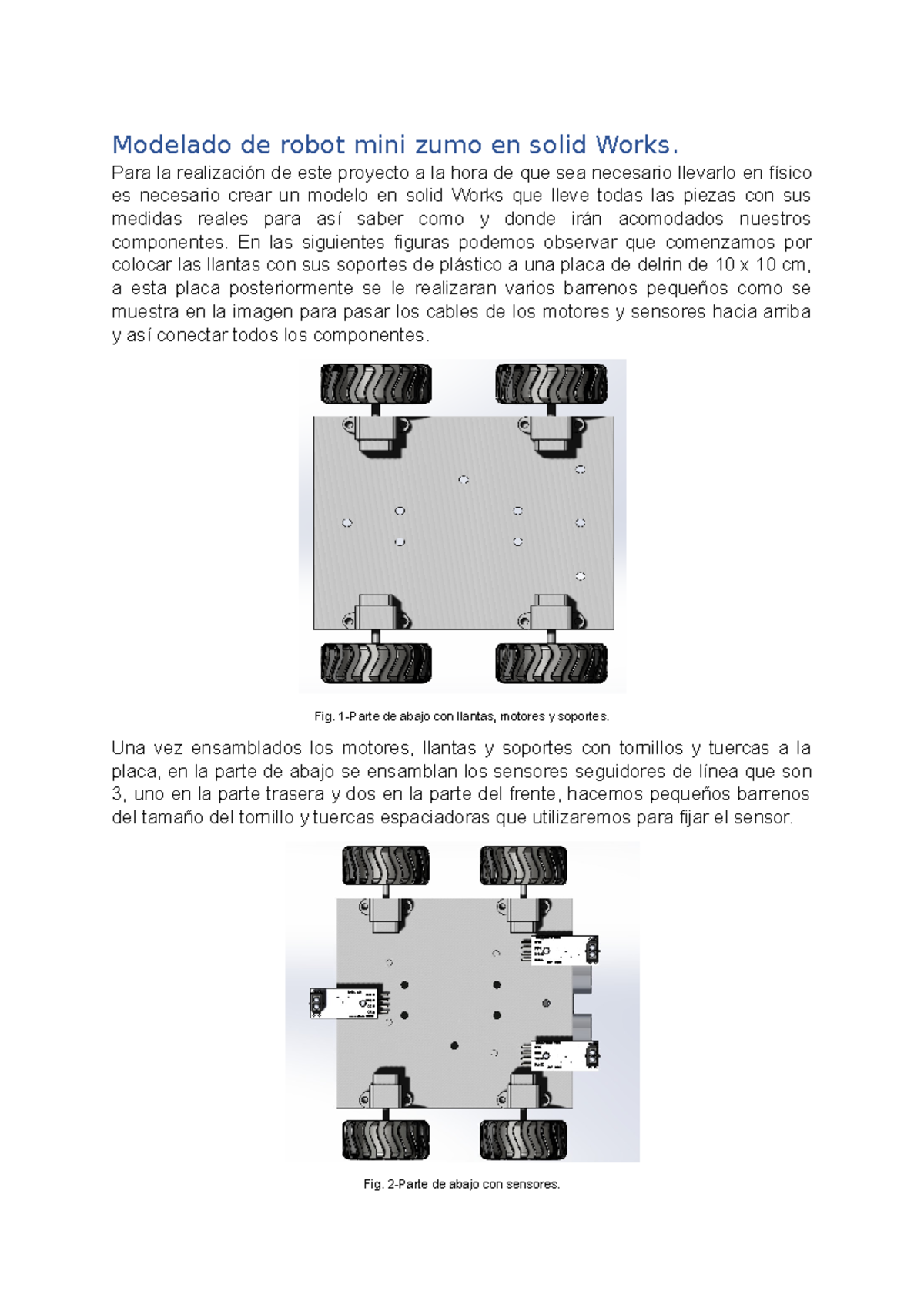 Modelado de robot mini zumo en solid Works.

Para la realización de este proyecto a la hora de que sea necesario llevarlo en físico es necesario crear un modelo en solid Works que lleve todas las piezas con sus medidas reales para así saber como y donde irán acomodados nuestros componentes. En las siguientes figuras podemos observar que comenzamos por colocar las llantas con sus soportes de plástico a una placa de delrin de 10 x 10 cm, a esta placa posteriormente se le realizaran varios barrenos pequeños como se muestra en la imagen para pasar los cables de los motores y sensores hacia arriba y así conectar todos los componentes.

Fig. 1-Parte de abajo con llantas, motores y soportes.

Una vez ensamblados los motores, llantas y soportes con tornillos y tuercas a la placa, en la parte de abajo se ensamblan los sensores seguidores de línea que son 3, uno en la parte trasera y dos en la parte del frente, hacemos pequeños barrenos del tamaño del tornillo y tuercas espaciadoras que utilizaremos para fijar el sensor.

Fig. 2-Parte de abajo con sensores.