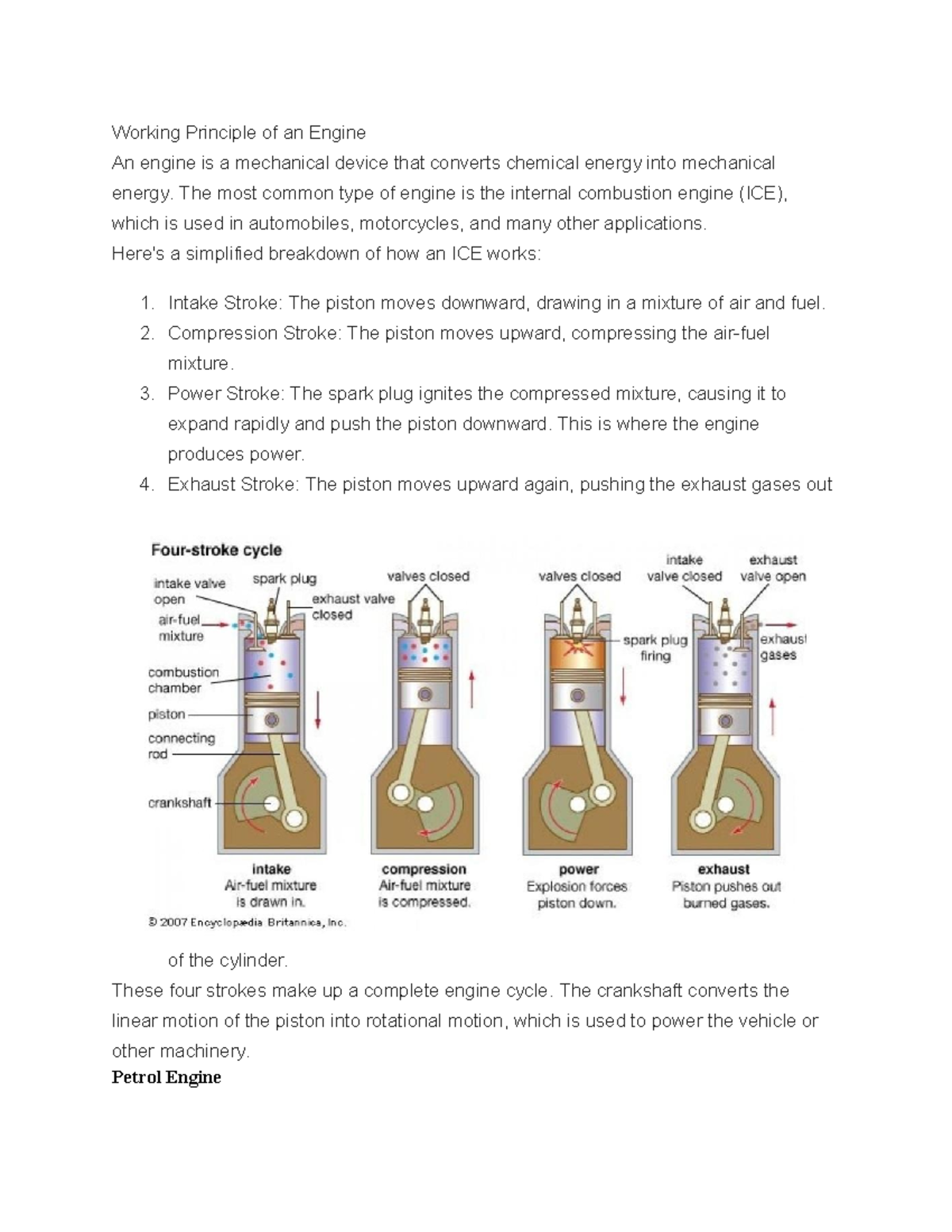 Working Principle of an Engine
An engine is a mechanical device that converts chemical energy into mechanical energy. The most common type of engine is the internal combustion engine (ICE), which is used in automobiles, motorcycles, and many other applications.
Here's a simplified breakdown of how an ICE works:

1. Intake Stroke: The piston moves downward, drawing in a mixture of air and fuel.
2. Compression Stroke: The piston moves upward, compressing the air-fuel mixture.
3. Power Stroke: The spark plug ignites the compressed mixture, causing it to expand rapidly and push the piston downward. This is where the engine produces power.
4. Exhaust Stroke: The piston moves upward again, pushing the exhaust gases out

Four-stroke cycle
intake valve open
spark plug
exhaust valve closed
air-fuel mixture
combustion chamber
piston
connecting rod
crankshaft
valves closed
valves closed
spark plug firing
intake valve closed
exhaust valve open
exhaust gases
intake
Air-fuel mixture is drawn in.
compression
Air-fuel mixture is compressed.
power
Explosion forces piston down.
exhaust
Piston pushes out burned gases.
© 2007 Encyclopædia Britannica, Inc.

of the cylinder.
These four strokes make up a complete engine cycle. The crankshaft converts the linear motion of the piston into rotational motion, which is used to power the vehicle or other machinery.
Petrol Engine