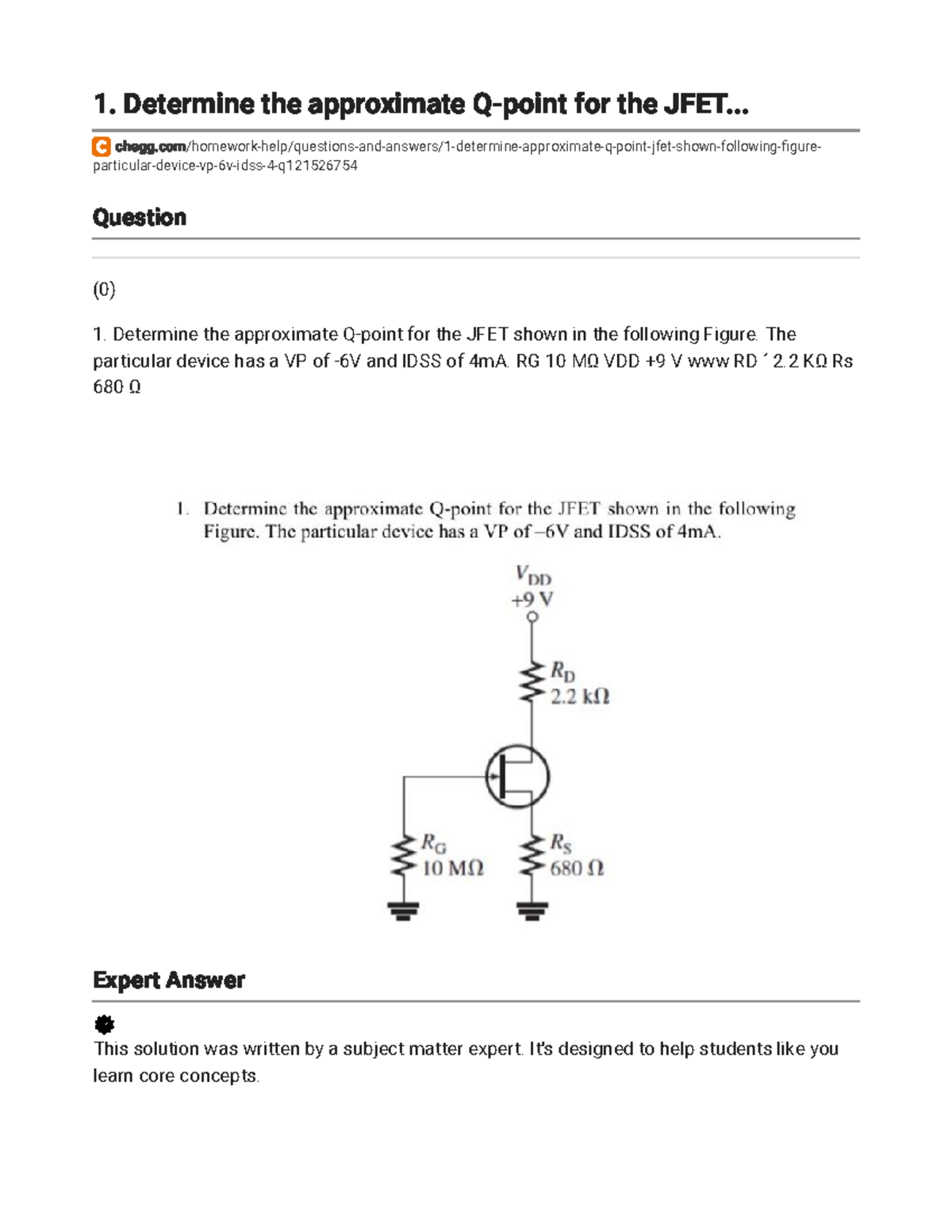 1. Determine the approximate Q-point for the JFET...

chegg.com/homework-help/questions-and-answers/1-determine-approximate-q-point-jfet-shown-following-figure-particular-device-vp-6v-idss-4-q121526754

Question

(0)

1. Determine the approximate Q-point for the JFET shown in the following Figure. The particular device has a VP of -6V and IDSS of 4mA. RG 10 MΩ VDD +9 V www RD ´ 2.2 KΩ Rs 680 Ω

1. Determine the approximate Q-point for the JFET shown in the following Figure. The particular device has a VP of –6V and IDSS of 4mA.

$V_{DD}$
+9 V

$R_D$
2.2 kΩ

$R_G$
10 MΩ

$R_S$
680 Ω

Expert Answer

This solution was written by a subject matter expert. It's designed to help students like you learn core concepts.