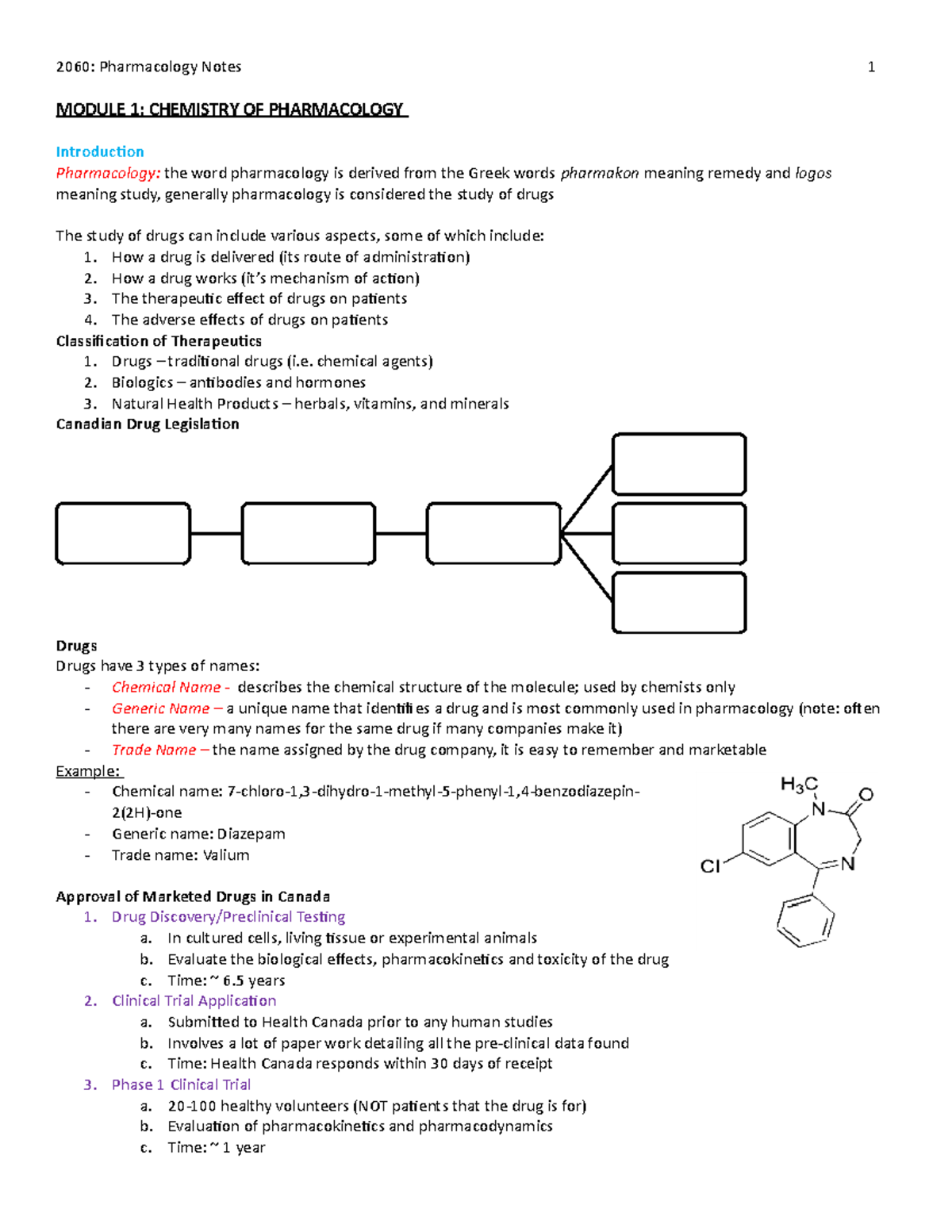 2060: Pharmacology Notes 1

MODULE 1: CHEMISTRY OF PHARMACOLOGY

Introduction
Pharmacology: the word pharmacology is derived from the Greek words pharmakon meaning remedy and logos meaning study, generally pharmacology is considered the study of drugs

The study of drugs can include various aspects, some of which include:
1. How a drug is delivered (its route of administration)
2. How a drug works (it's mechanism of action)
3. The therapeutic effect of drugs on patients
4. The adverse effects of drugs on patients

Classification of Therapeutics
1. Drugs – traditional drugs (i.e. chemical agents)
2. Biologics – antibodies and hormones
3. Natural Health Products – herbals, vitamins, and minerals

Canadian Drug Legislation

Drugs
Drugs have 3 types of names:
- Chemical Name - describes the chemical structure of the molecule; used by chemists only
- Generic Name – a unique name that identifies a drug and is most commonly used in pharmacology (note: often there are very many names for the same drug if many companies make it)
- Trade Name – the name assigned by the drug company, it is easy to remember and marketable

Example:
- Chemical name: 7-chloro-1,3-dihydro-1-methyl-5-phenyl-1,4-benzodiazepin-2(2H)-one
- Generic name: Diazepam
- Trade name: Valium

$H_3C$ N O Cl N

Approval of Marketed Drugs in Canada
1. Drug Discovery/Preclinical Testing
a. In cultured cells, living tissue or experimental animals
b. Evaluate the biological effects, pharmacokinetics and toxicity of the drug
c. Time: ~ 6.5 years
2. Clinical Trial Application
a. Submitted to Health Canada prior to any human studies
b. Involves a lot of paper work detailing all the pre-clinical data found
c. Time: Health Canada responds within 30 days of receipt
3. Phase 1 Clinical Trial
a. 20-100 healthy volunteers (NOT patients that the drug is for)
b. Evaluation of pharmacokinetics and pharmacodynamics
c. Time: ~ 1 year