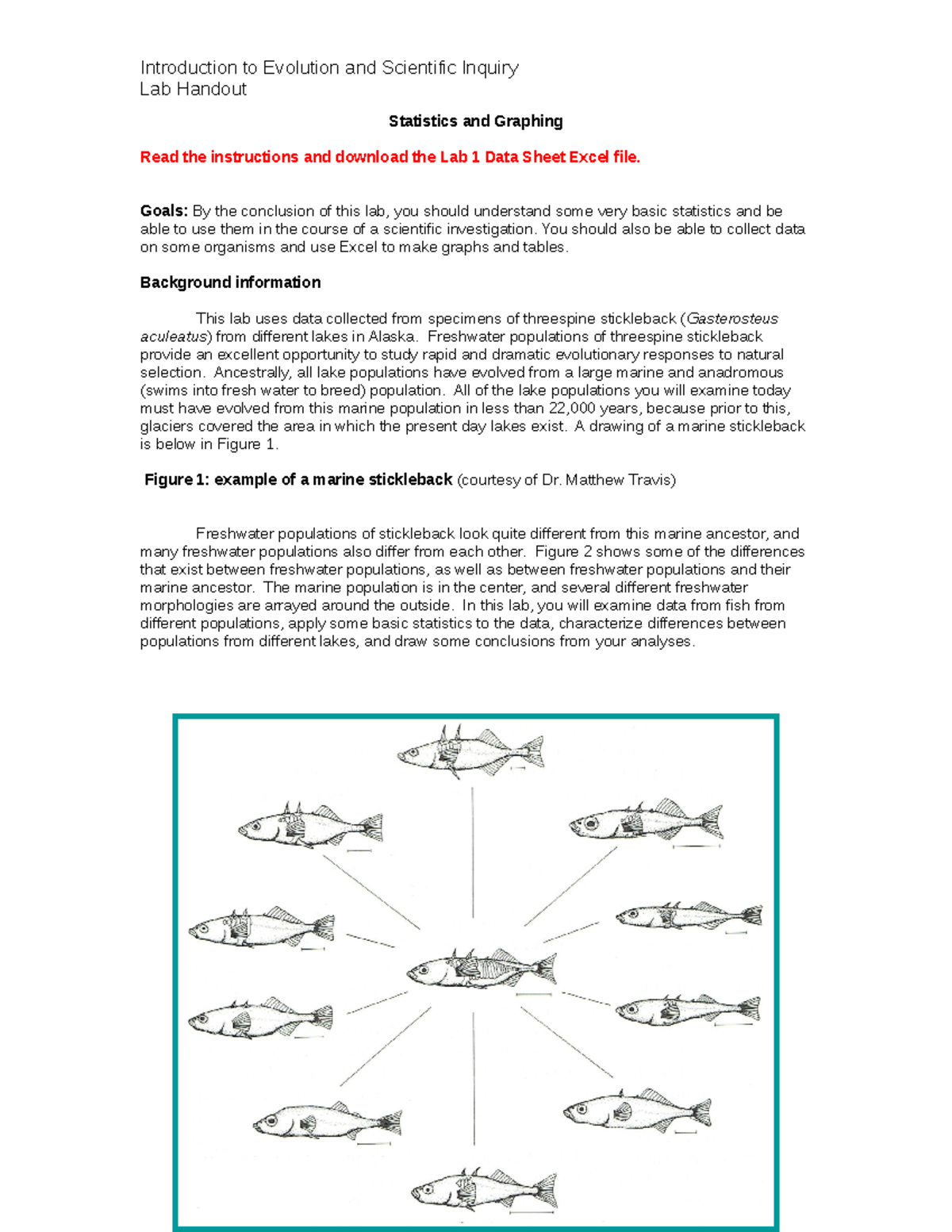 Introduction to Evolution and Scientific Inquiry
Lab Handout

Statistics and Graphing

Read the instructions and download the Lab 1 Data Sheet Excel file.

Goals: By the conclusion of this lab, you should understand some very basic statistics and be able to use them in the course of a scientific investigation. You should also be able to collect data on some organisms and use Excel to make graphs and tables.

Background information

This lab uses data collected from specimens of threespine stickleback (Gasterosteus aculeatus) from different lakes in Alaska. Freshwater populations of threespine stickleback provide an excellent opportunity to study rapid and dramatic evolutionary responses to natural selection. Ancestrally, all lake populations have evolved from a large marine and anadromous (swims into fresh water to breed) population. All of the lake populations you will examine today must have evolved from this marine population in less than 22,000 years, because prior to this, glaciers covered the area in which the present day lakes exist. A drawing of a marine stickleback is below in Figure 1.

Figure 1: example of a marine stickleback (courtesy of Dr. Matthew Travis)

Freshwater populations of stickleback look quite different from this marine ancestor, and many freshwater populations also differ from each other. Figure 2 shows some of the differences that exist between freshwater populations, as well as between freshwater populations and their marine ancestor. The marine population is in the center, and several different freshwater morphologies are arrayed around the outside. In this lab, you will examine data from fish from different populations, apply some basic statistics to the data, characterize differences between populations from different lakes, and draw some conclusions from your analyses.