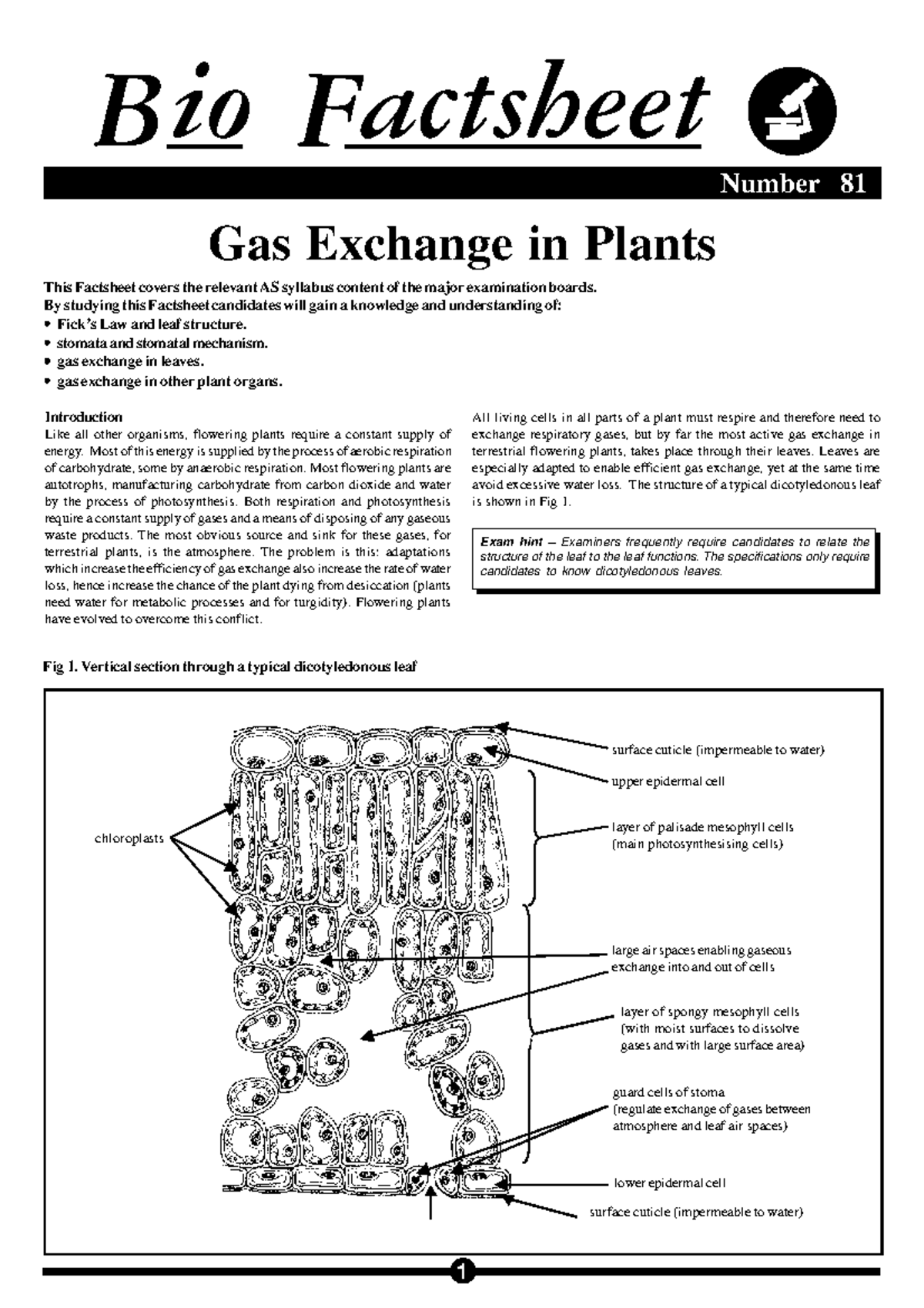 Bio Factsheet

Number 81

Gas Exchange in Plants

This Factsheet covers the relevant AS syllabus content of the major examination boards.
By studying this Factsheet candidates will gain a knowledge and understanding of:
• Fick's Law and leaf structure.
• stomata and stomatal mechanism.
• gas exchange in leaves.
• gas exchange in other plant organs.

Introduction
Like all other organisms, flowering plants require a constant supply of energy. Most of this energy is supplied by the process of aerobic respiration of carbohydrate, some by anaerobic respiration. Most flowering plants are autotrophs, manufacturing carbohydrate from carbon dioxide and water by the process of photosynthesis. Both respiration and photosynthesis require a constant supply of gases and a means of disposing of any gaseous waste products. The most obvious source and sink for these gases, for terrestrial plants, is the atmosphere. The problem is this: adaptations which increase the efficiency of gas exchange also increase the rate of water loss, hence increase the chance of the plant dying from desiccation (plants need water for metabolic processes and for turgidity). Flowering plants have evolved to overcome this conflict.

All living cells in all parts of a plant must respire and therefore need to exchange respiratory gases, but by far the most active gas exchange in terrestrial flowering plants, takes place through their leaves. Leaves are especially adapted to enable efficient gas exchange, yet at the same time avoid excessive water loss. The structure of a typical dicotyledonous leaf is shown in Fig 1.

Exam hint – Examiners frequently require candidates to relate the structure of the leaf to the leaf functions. The specifications only require candidates to know dicotyledonous leaves.

Fig 1. Vertical section through a typical dicotyledonous leaf

chloroplasts
surface cuticle (impermeable to water)
upper epidermal cell
layer of palisade mesophyll cells (main photosynthesising cells)
large air spaces enabling gaseous exchange into and out of cells
layer of spongy mesophyll cells (with moist surfaces to dissolve gases and with large surface area)
guard cells of stoma (regulate exchange of gases between atmosphere and leaf air spaces)
lower epidermal cell
surface cuticle (impermeable to water)

1