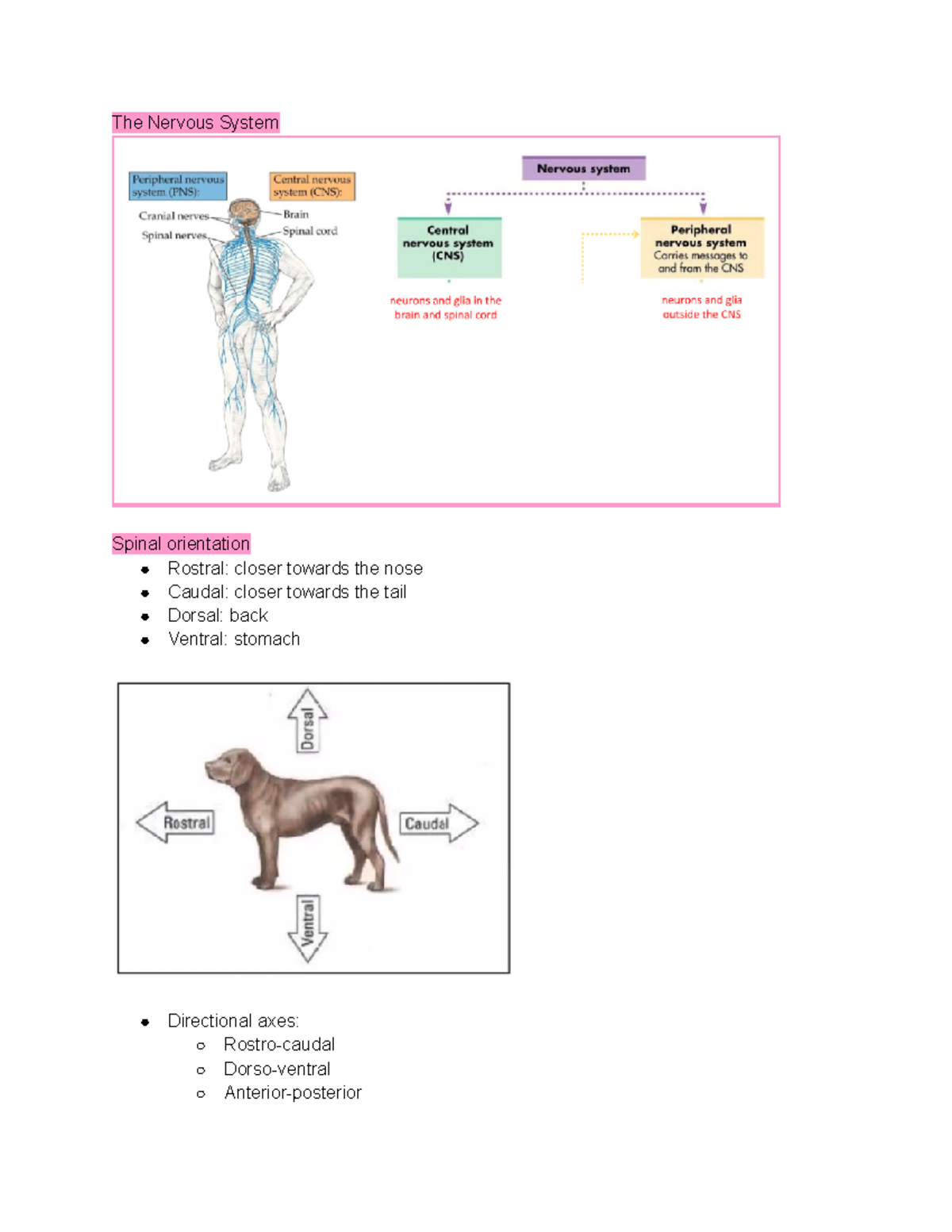 The Nervous System

Peripheral nervous system (PNS):

Central nervous system (CNS):

Cranial nerves

Spinal nerves

Brain

Spinal cord

Nervous system

Central nervous system (CNS)

neurons and glia in the brain and spinal cord

Peripheral nervous system
Carries messages to and from the CNS

neurons and glia outside the CNS

Spinal orientation

- Rostral: closer towards the nose
- Caudal: closer towards the tail
- Dorsal: back
- Ventral: stomach

Dorsal

Rostral

Caudal

Ventral

- Directional axes:
  - Rostro-caudal
  - Dorso-ventral
  - Anterior-posterior