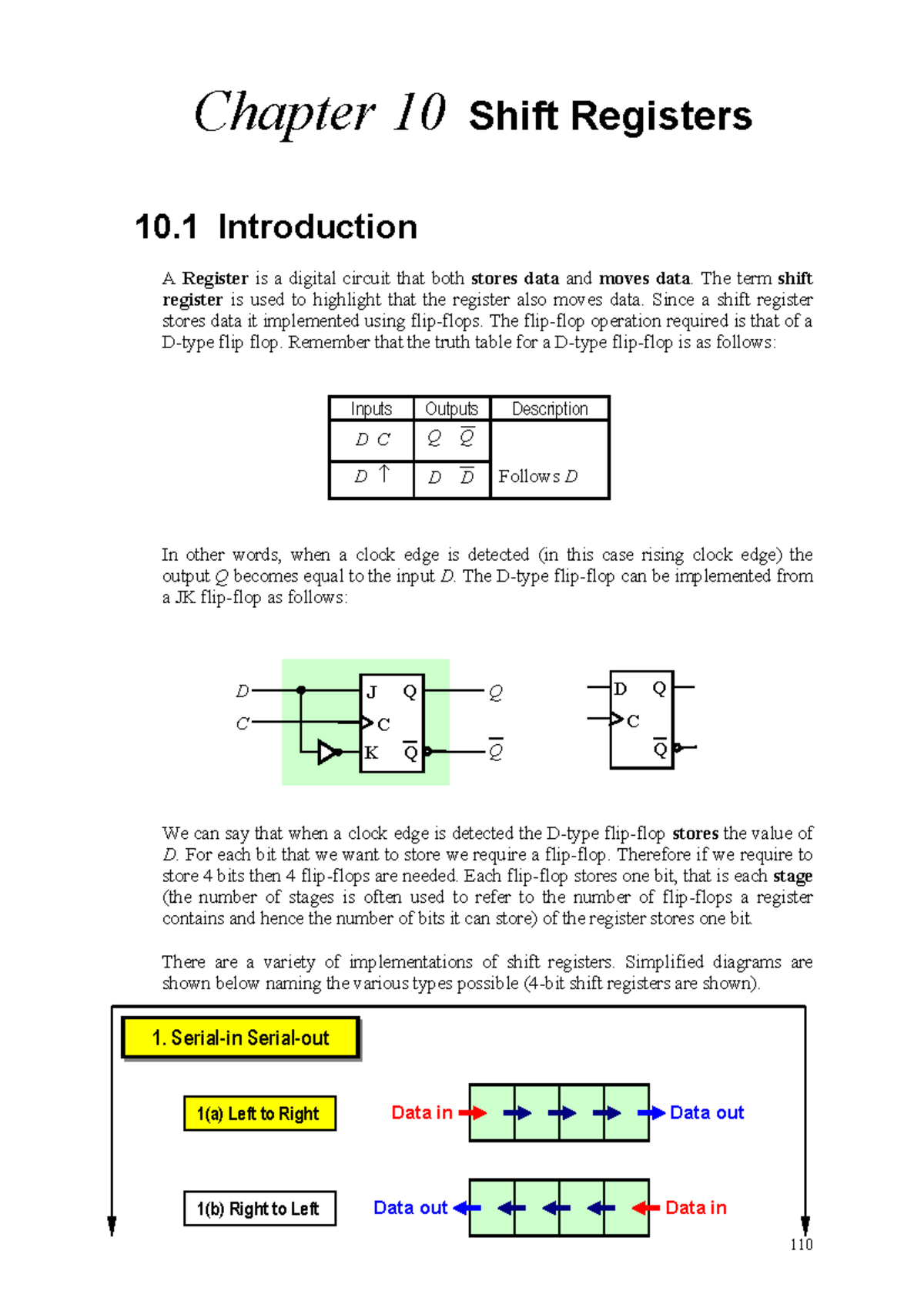 Chapter 10 Shift Registers

10.1 Introduction

A Register is a digital circuit that both stores data and moves data. The term shift register is used to highlight that the register also moves data. Since a shift register stores data it implemented using flip-flops. The flip-flop operation required is that of a D-type flip flop. Remember that the truth table for a D-type flip-flop is as follows:

| Inputs | Outputs | Description |
|---|---|---|
| $D$ $C$ | $Q$ $\overline{Q}$ | |
| $D$ $\uparrow$ | $D$ $\overline{D}$ | Follows $D$ |

In other words, when a clock edge is detected (in this case rising clock edge) the output $Q$ becomes equal to the input $D$. The D-type flip-flop can be implemented from a JK flip-flop as follows:

$D$ $C$ J Q C K $\overline{Q}$ $Q$ $\overline{Q}$

D Q C $\overline{Q}$

We can say that when a clock edge is detected the D-type flip-flop stores the value of $D$. For each bit that we want to store we require a flip-flop. Therefore if we require to store 4 bits then 4 flip-flops are needed. Each flip-flop stores one bit, that is each stage (the number of stages is often used to refer to the number of flip-flops a register contains and hence the number of bits it can store) of the register stores one bit.

There are a variety of implementations of shift registers. Simplified diagrams are shown below naming the various types possible (4-bit shift registers are shown).

1. Serial-in Serial-out

1(a) Left to Right

Data in Data out

1(b) Right to Left

Data out Data in

110